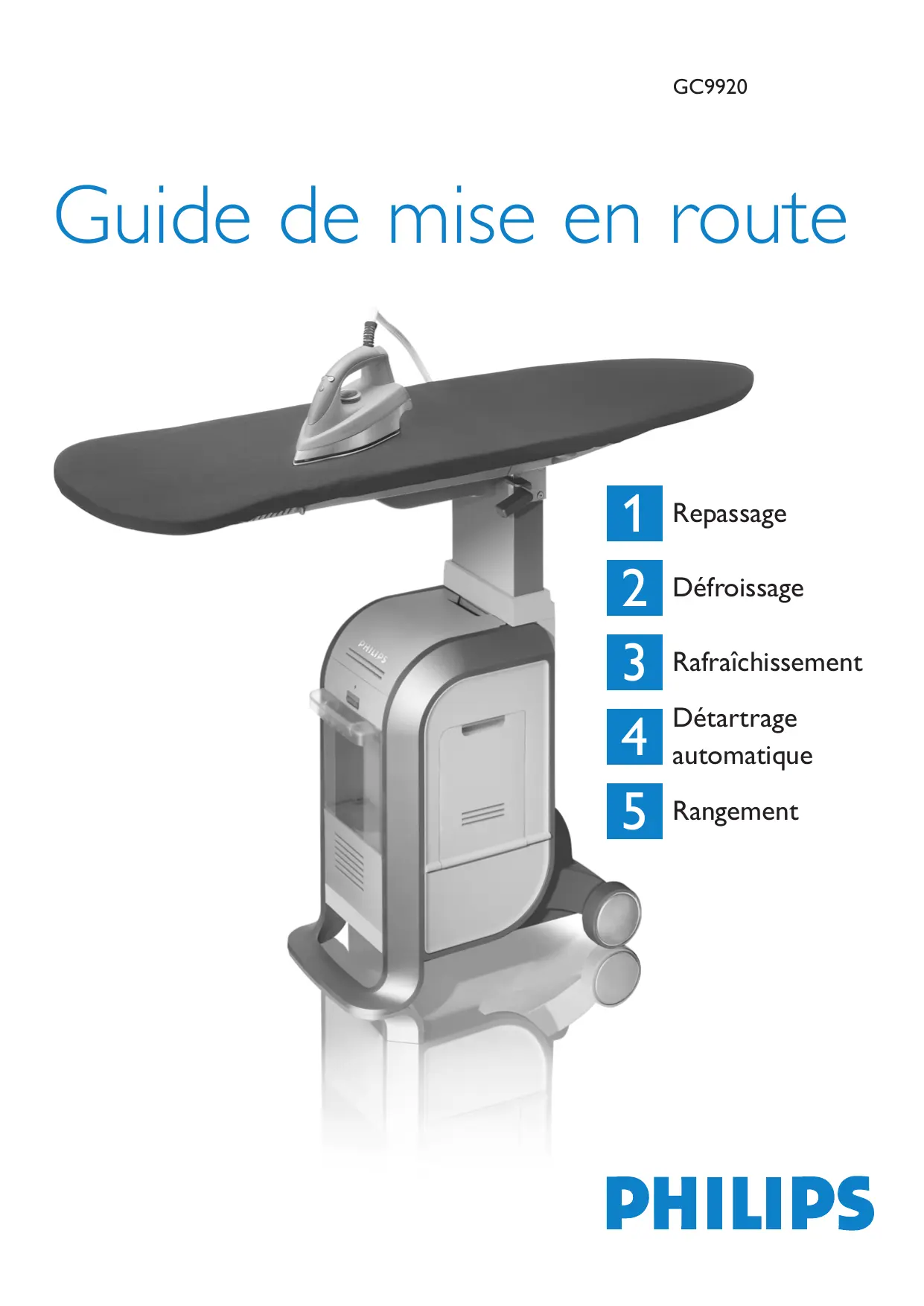 GC9920

Guide de mise en route

PHILIPS

1 Repassage

2 Défroissage

3 Rafraîchissement

4 Détartrage automatique

5 Rangement

PHILIPS