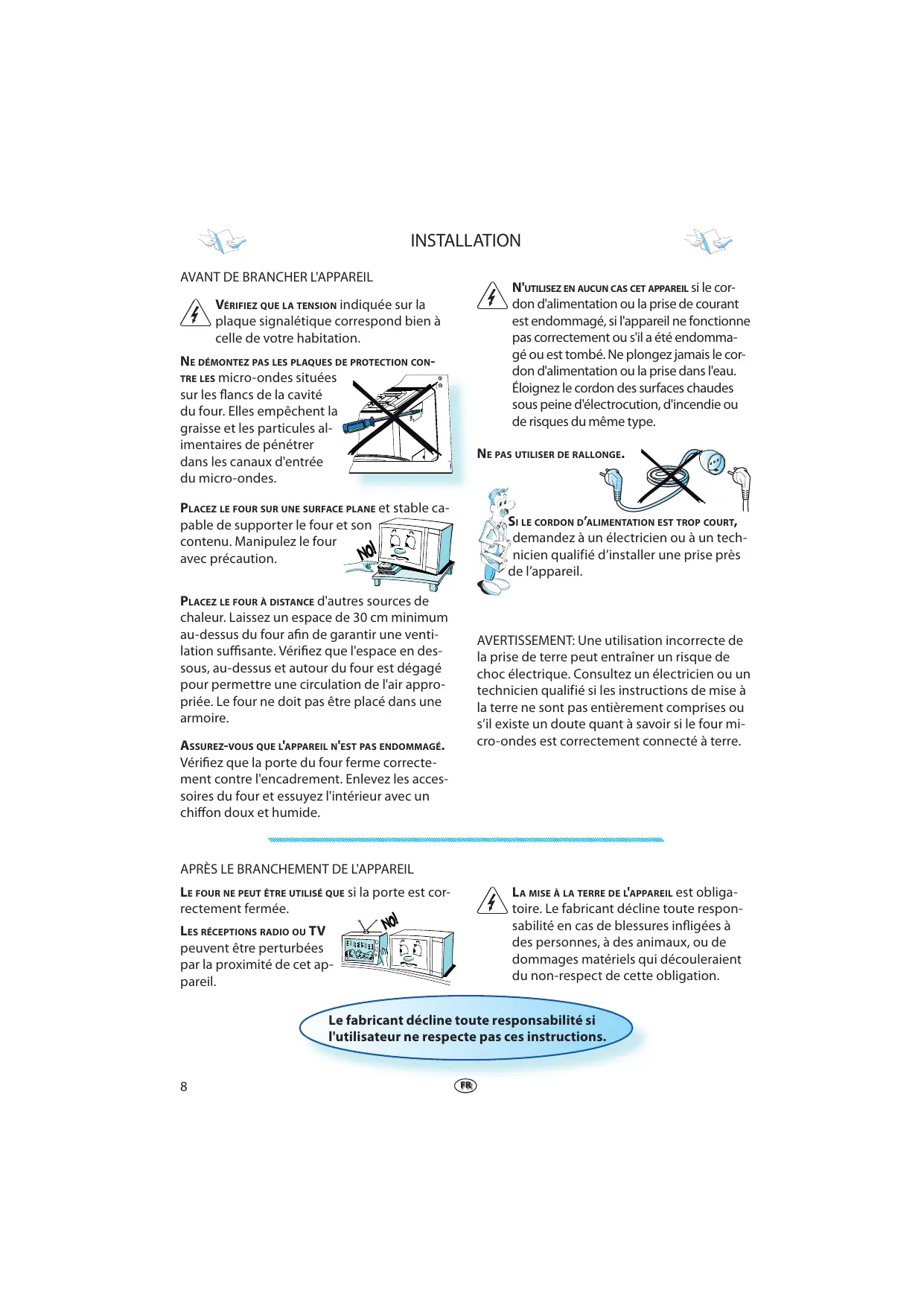 INSTALLATION

AVANT DE BRANCHER L'APPAREIL

VÉRIFIEZ QUE LA TENSION indiquée sur la plaque signalétique correspond bien à celle de votre habitation.

NE DÉMONTEZ PAS LES PLAQUES DE PROTECTION CONTRE LES micro-ondes situées sur les flancs de la cavité du four. Elles empêchent la graisse et les particules alimentaires de pénétrer dans les canaux d'entrée du micro-ondes.

PLACEZ LE FOUR SUR UNE SURFACE PLANE et stable capable de supporter le four et son contenu. Manipulez le four avec précaution.

NO!

PLACEZ LE FOUR À DISTANCE d'autres sources de chaleur. Laissez un espace de 30 cm minimum au-dessus du four afin de garantir une ventilation suffisante. Vérifiez que l'espace en dessous, au-dessus et autour du four est dégagé pour permettre une circulation de l'air appropriée. Le four ne doit pas être placé dans une armoire.

ASSUREZ-VOUS QUE L'APPAREIL N'EST PAS ENDOMMAGÉ. Vérifiez que la porte du four ferme correctement contre l'encadrement. Enlevez les accessoires du four et essuyez l'intérieur avec un chiffon doux et humide.

N'UTILISEZ EN AUCUN CAS CET APPAREIL si le cordon d'alimentation ou la prise de courant est endommagé, si l'appareil ne fonctionne pas correctement ou s'il a été endommagé ou est tombé. Ne plongez jamais le cordon d'alimentation ou la prise dans l'eau. Éloignez le cordon des surfaces chaudes sous peine d'électrocution, d'incendie ou de risques du même type.

NE PAS UTILISER DE RALLONGE.

SI LE CORDON D'ALIMENTATION EST TROP COURT, demandez à un électricien ou à un technicien qualifié d'installer une prise près de l'appareil.

AVERTISSEMENT: Une utilisation incorrecte de la prise de terre peut entraîner un risque de choc électrique. Consultez un électricien ou un technicien qualifié si les instructions de mise à la terre ne sont pas entièrement comprises ou s'il existe un doute quant à savoir si le four micro-ondes est correctement connecté à terre.

APRÈS LE BRANCHEMENT DE L'APPAREIL

LE FOUR NE PEUT ÊTRE UTILISÉ QUE si la porte est correctement fermée.

LES RÉCEPTIONS RADIO OU TV peuvent être perturbées par la proximité de cet appareil.

NO!

LA MISE À LA TERRE DE L'APPAREIL est obligatoire. Le fabricant décline toute responsabilité en cas de blessures infligées à des personnes, à des animaux, ou de dommages matériels qui découleraient du non-respect de cette obligation.

Le fabricant décline toute responsabilité si l'utilisateur ne respecte pas ces instructions.

8

FR