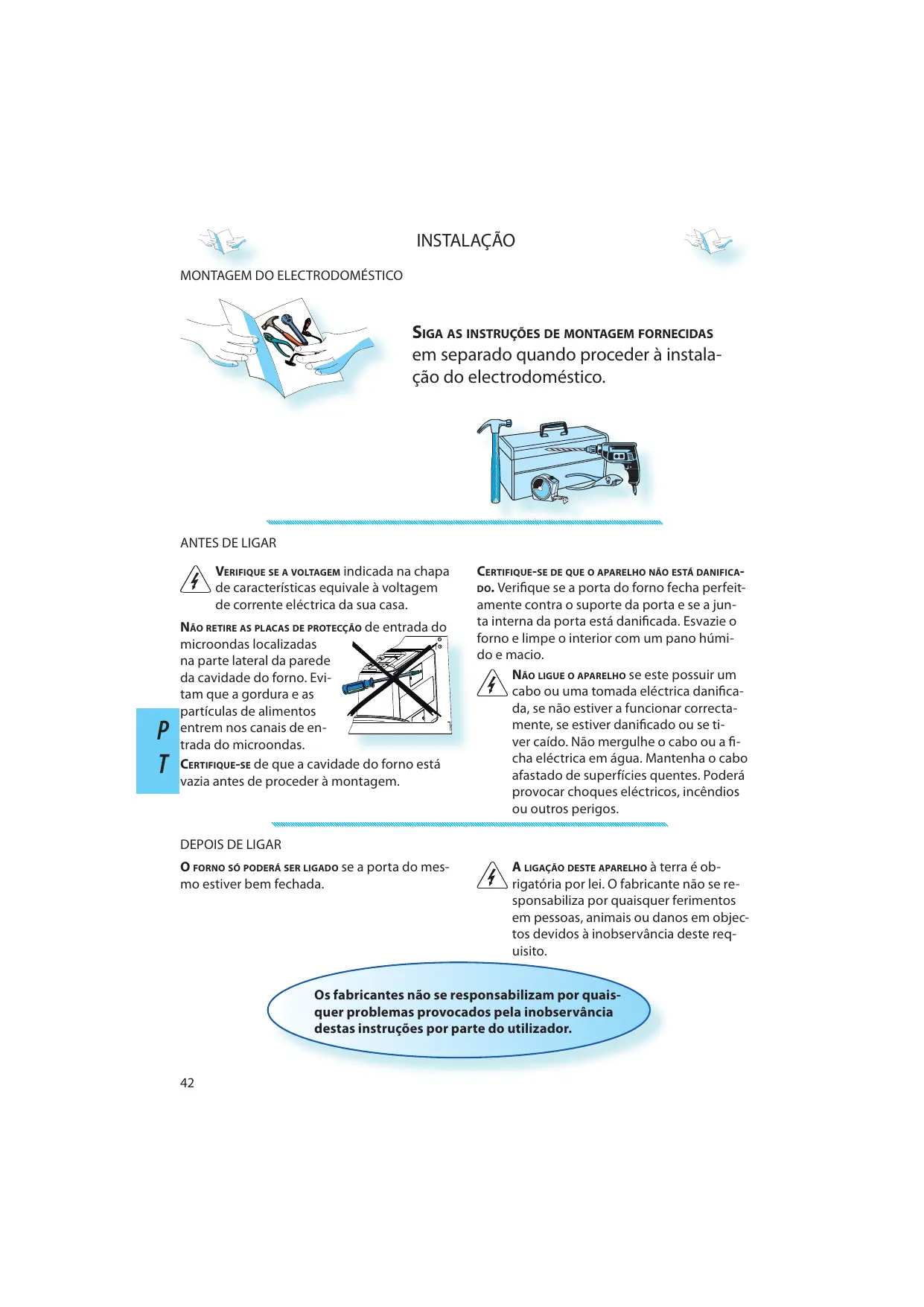 INSTALAÇÃO

MONTAGEM DO ELECTRODOMÉSTICO

SIGA AS INSTRUÇÕES DE MONTAGEM FORNECIDAS em separado quando proceder à instalação do electrodoméstico.

ANTES DE LIGAR

VERIFIQUE SE A VOLTAGEM indicada na chapa de características equivale à voltagem de corrente eléctrica da sua casa.

NÃO RETIRE AS PLACAS DE PROTECÇÃO de entrada do microondas localizadas na parte lateral da parede da cavidade do forno. Evitam que a gordura e as partículas de alimentos entrem nos canais de entrada do microondas.

CERTIFIQUE-SE de que a cavidade do forno está vazia antes de proceder à montagem.

CERTIFIQUE-SE DE QUE O APARELHO NÃO ESTÁ DANIFICADO. Verifique se a porta do forno fecha perfeitamente contra o suporte da porta e se a junta interna da porta está danificada. Esvazie o forno e limpe o interior com um pano húmido e macio.

NÃO LIGUE O APARELHO se este possuir um cabo ou uma tomada eléctrica danificada, se não estiver a funcionar correctamente, se estiver danificado ou se tiver caído. Não mergulhe o cabo ou a ficha eléctrica em água. Mantenha o cabo afastado de superfícies quentes. Poderá provocar choques eléctricos, incêndios ou outros perigos.

P
T

DEPOIS DE LIGAR

O FORNO SÓ PODERÁ SER LIGADO se a porta do mesmo estiver bem fechada.

A LIGAÇÃO DESTE APARELHO à terra é obrigatória por lei. O fabricante não se responsabiliza por quaisquer ferimentos em pessoas, animais ou danos em objectos devidos à inobservância deste requisito.

Os fabricantes não se responsabilizam por quaisquer problemas provocados pela inobservância destas instruções por parte do utilizador.

42