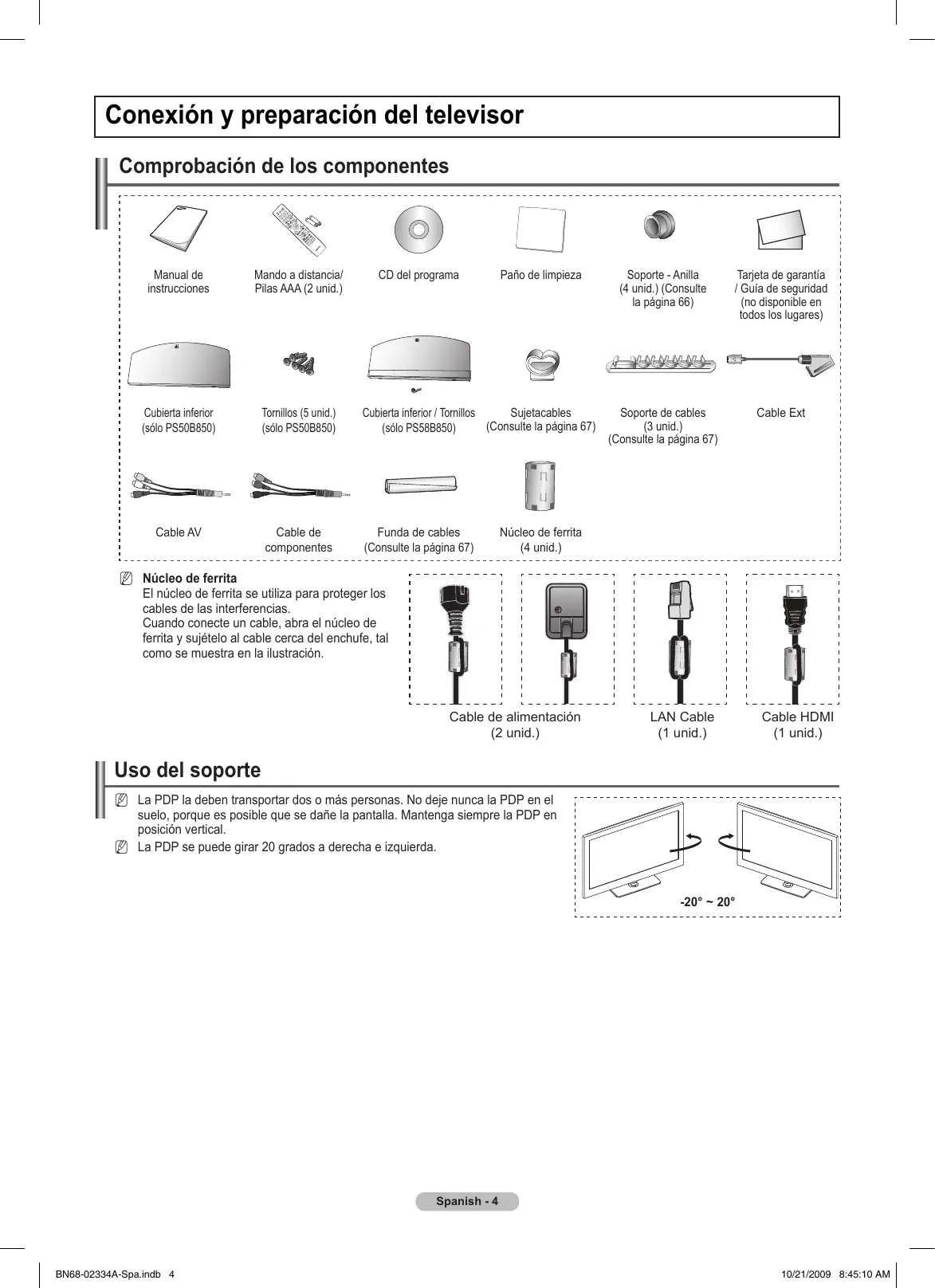 Conexión y preparación del televisor

Comprobación de los componentes

Manual de instrucciones

Mando a distancia/ Pilas AAA (2 unid.)

CD del programa

Paño de limpieza

Soporte - Anilla (4 unid.) (Consulte la página 66)

Tarjeta de garantía / Guía de seguridad (no disponible en todos los lugares)

Cubierta inferior (sólo PS50B850)

Tornillos (5 unid.) (sólo PS50B850)

Cubierta inferior / Tornillos (sólo PS58B850)

Sujetacables (Consulte la página 67)

Soporte de cables (3 unid.) (Consulte la página 67)

Cable Ext

Cable AV

Cable de componentes

Funda de cables (Consulte la página 67)

Núcleo de ferrita (4 unid.)

Núcleo de ferrita
El núcleo de ferrita se utiliza para proteger los cables de las interferencias.
Cuando conecte un cable, abra el núcleo de ferrita y sujételo al cable cerca del enchufe, tal como se muestra en la ilustración.

Cable de alimentación (2 unid.)

LAN Cable (1 unid.)

Cable HDMI (1 unid.)

Uso del soporte

La PDP la deben transportar dos o más personas. No deje nunca la PDP en el suelo, porque es posible que se dañe la pantalla. Mantenga siempre la PDP en posición vertical.

La PDP se puede girar 20 grados a derecha e izquierda.

-20° ~ 20°

Spanish - 4

BN68-02334A-Spa.indb 4

10/21/2009 8:45:10 AM