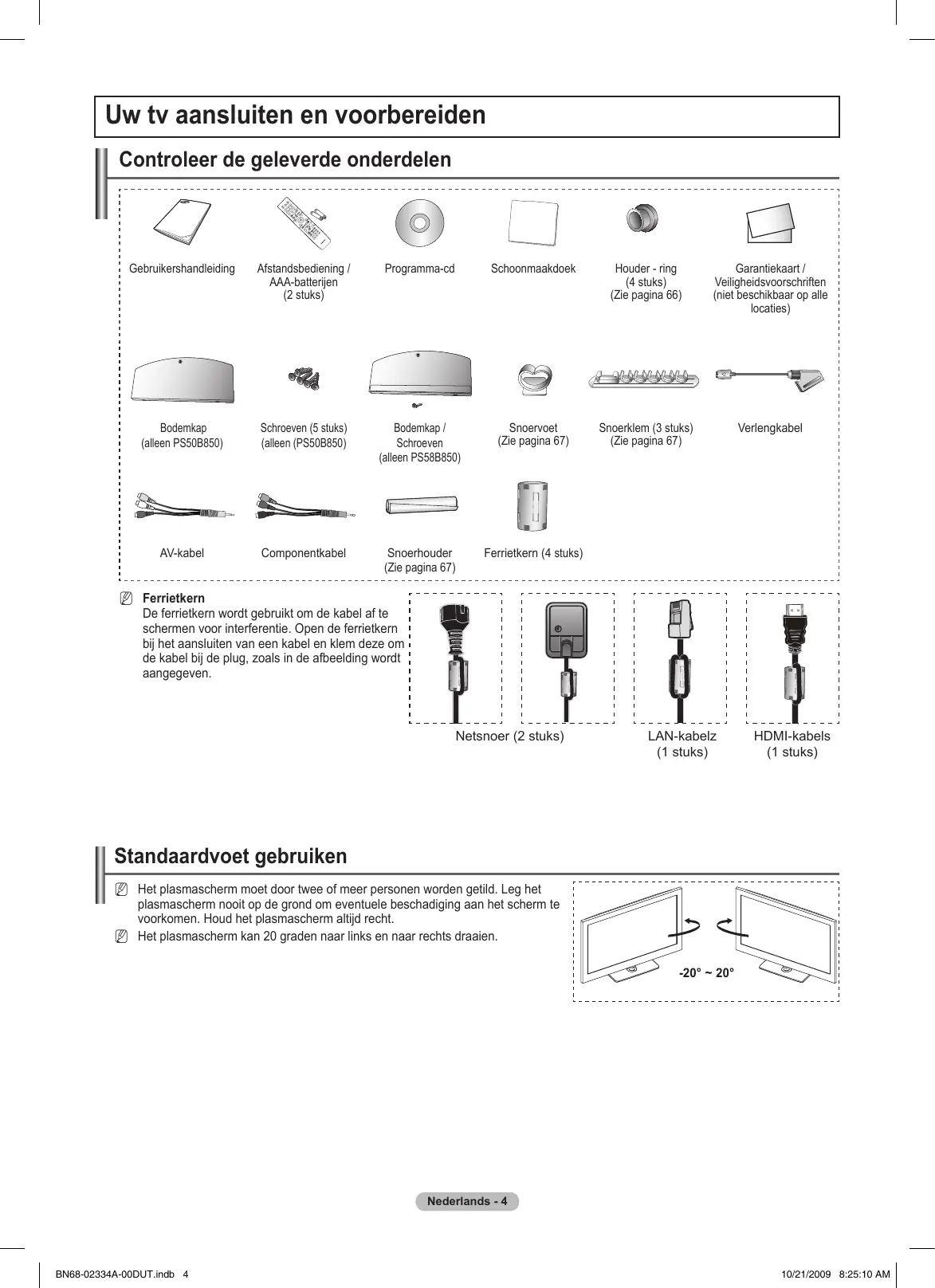 Uw tv aansluiten en voorbereiden

Controleer de geleverde onderdelen

Gebruikershandleiding

Afstandsbediening / AAA-batterijen (2 stuks)

Programma-cd

Schoonmaakdoek

Houder - ring (4 stuks) (Zie pagina 66)

Garantiekaart / Veiligheidsvoorschriften (niet beschikbaar op alle locaties)

Bodemkap (alleen PS50B850)

Schroeven (5 stuks) (alleen (PS50B850)

Bodemkap / Schroeven (alleen PS58B850)

Snoervoet (Zie pagina 67)

Snoerklem (3 stuks) (Zie pagina 67)

Verlengkabel

AV-kabel

Componentkabel

Snoerhouder (Zie pagina 67)

Ferrietkern (4 stuks)

Ferrietkern
De ferrietkern wordt gebruikt om de kabel af te schermen voor interferentie. Open de ferrietkern bij het aansluiten van een kabel en klem deze om de kabel bij de plug, zoals in de afbeelding wordt aangegeven.

Netsnoer (2 stuks)

LAN-kabelz (1 stuks)

HDMI-kabels (1 stuks)

Standaardvoet gebruiken

Het plasmascherm moet door twee of meer personen worden getild. Leg het plasmascherm nooit op de grond om eventuele beschadiging aan het scherm te voorkomen. Houd het plasmascherm altijd recht.

Het plasmascherm kan 20 graden naar links en naar rechts draaien.

-20° ~ 20°

Nederlands - 4

BN68-02334A-00DUT.indb 4

10/21/2009 8:25:10 AM