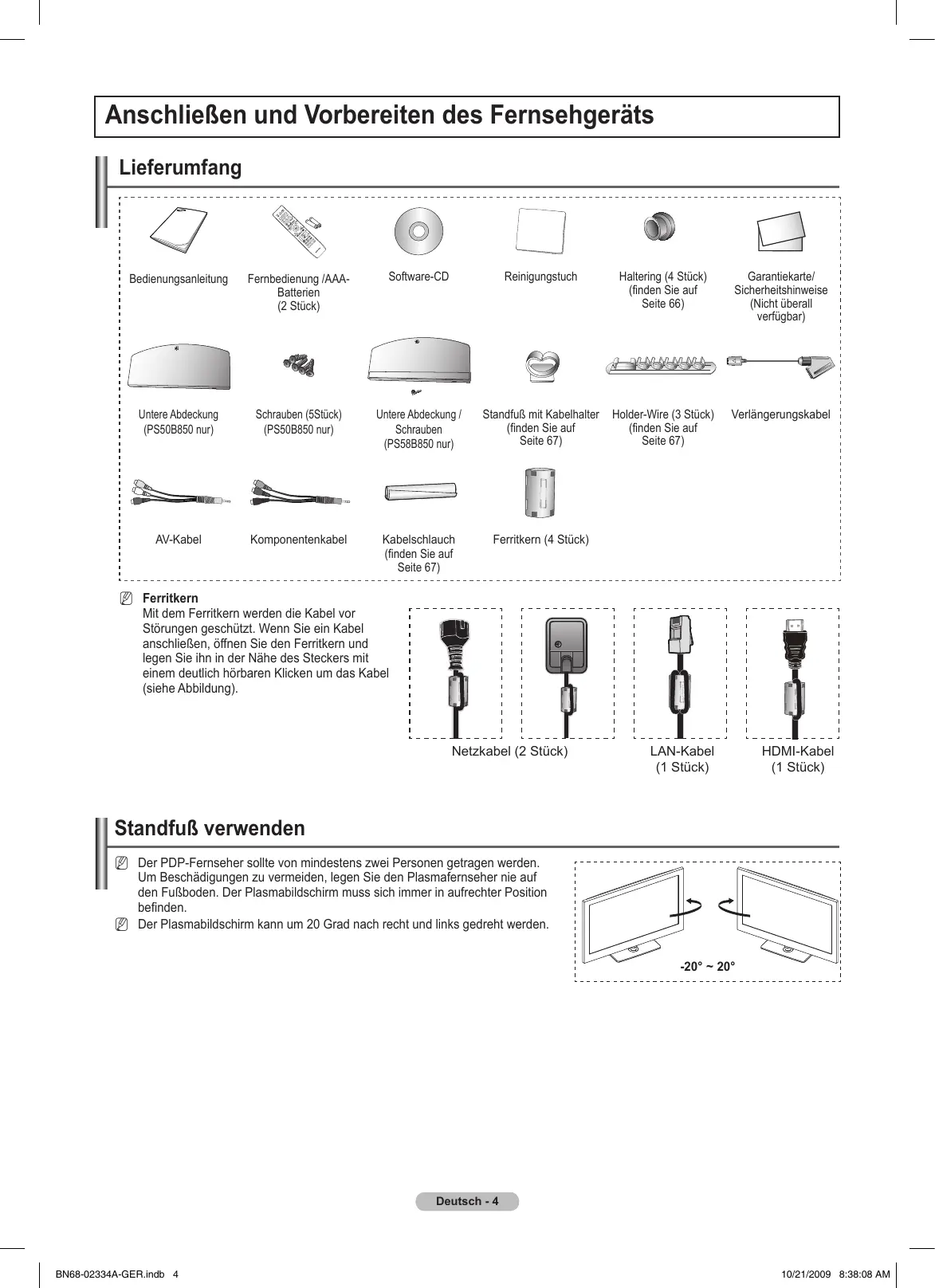 Anschließen und Vorbereiten des Fernsehgeräts

Lieferumfang

Bedienungsanleitung

Fernbedienung /AAA-Batterien (2 Stück)

Software-CD

Reinigungstuch

Haltering (4 Stück) (finden Sie auf Seite 66)

Garantiekarte/ Sicherheitshinweise (Nicht überall verfügbar)

Untere Abdeckung (PS50B850 nur)

Schrauben (5Stück) (PS50B850 nur)

Untere Abdeckung / Schrauben (PS58B850 nur)

Standfuß mit Kabelhalter (finden Sie auf Seite 67)

Holder-Wire (3 Stück) (finden Sie auf Seite 67)

Verlängerungskabel

AV-Kabel

Komponentenkabel

Kabelschlauch (finden Sie auf Seite 67)

Ferritkern (4 Stück)

Ferritkern
Mit dem Ferritkern werden die Kabel vor Störungen geschützt. Wenn Sie ein Kabel anschließen, öffnen Sie den Ferritkern und legen Sie ihn in der Nähe des Steckers mit einem deutlich hörbaren Klicken um das Kabel (siehe Abbildung).

Netzkabel (2 Stück)

LAN-Kabel (1 Stück)

HDMI-Kabel (1 Stück)

Standfuß verwenden

Der PDP-Fernseher sollte von mindestens zwei Personen getragen werden. Um Beschädigungen zu vermeiden, legen Sie den Plasmafernseher nie auf den Fußboden. Der Plasmabildschirm muss sich immer in aufrechter Position befinden.

Der Plasmabildschirm kann um 20 Grad nach recht und links gedreht werden.

-20° ~ 20°

Deutsch - 4

BN68-02334A-GER.indb 4

10/21/2009 8:38:08 AM