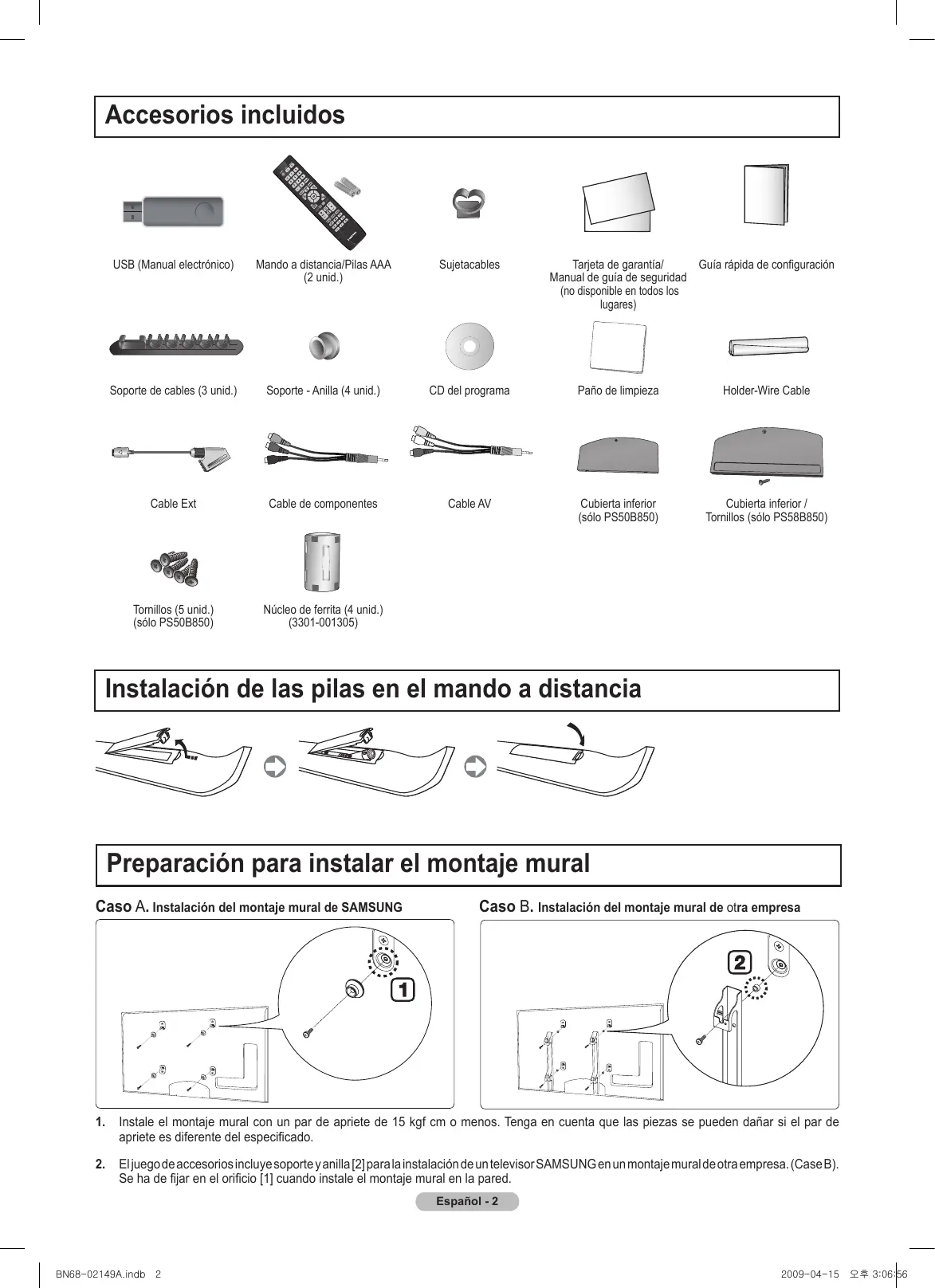 Accesorios incluidos

USB (Manual electrónico)

Mando a distancia/Pilas AAA (2 unid.)

Sujetacables

Tarjeta de garantía/ Manual de guía de seguridad (no disponible en todos los lugares)

Guía rápida de configuración

Soporte de cables (3 unid.)

Soporte - Anilla (4 unid.)

CD del programa

Paño de limpieza

Holder-Wire Cable

Cable Ext

Cable de componentes

Cable AV

Cubierta inferior (sólo PS50B850)

Cubierta inferior / Tornillos (sólo PS58B850)

Tornillos (5 unid.) (sólo PS50B850)

Núcleo de ferrita (4 unid.) (3301-001305)

Instalación de las pilas en el mando a distancia

Preparación para instalar el montaje mural

Caso A. Instalación del montaje mural de SAMSUNG

1

Caso B. Instalación del montaje mural de otra empresa

2

1. Instale el montaje mural con un par de apriete de 15 kgf cm o menos. Tenga en cuenta que las piezas se pueden dañar si el par de apriete es diferente del especificado.

2. El juego de accesorios incluye soporte y anilla [2] para la instalación de un televisor SAMSUNG en un montaje mural de otra empresa. (Case B). Se ha de fijar en el orificio [1] cuando instale el montaje mural en la pared.

Español - 2

BN68-02149A.indb 2

2009-04-15 오후 3:06:56