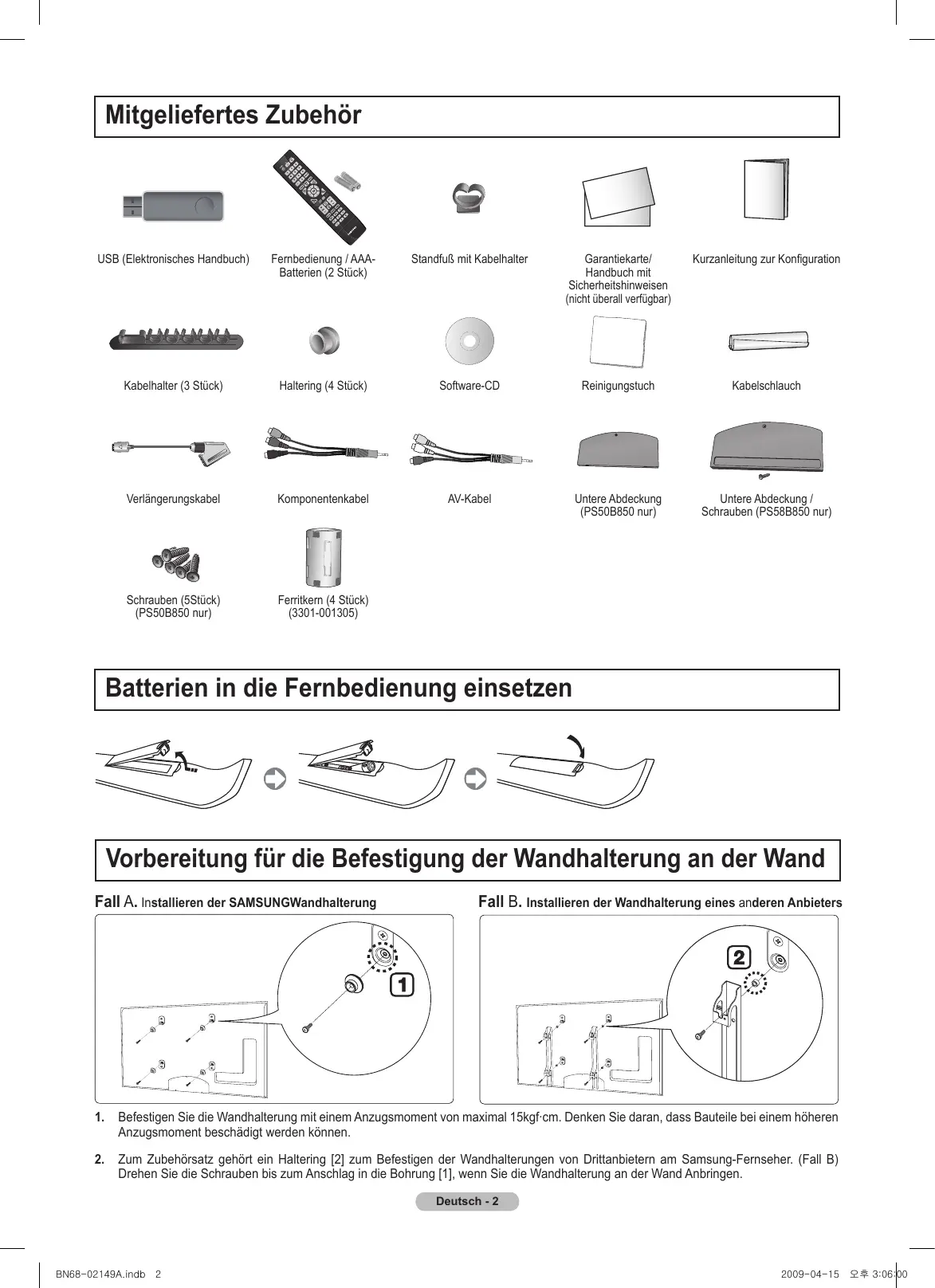 Mitgeliefertes Zubehör

USB (Elektronisches Handbuch)

Fernbedienung / AAA-Batterien (2 Stück)

Standfuß mit Kabelhalter

Garantiekarte/ Handbuch mit Sicherheitshinweisen (nicht überall verfügbar)

Kurzanleitung zur Konfiguration

Kabelhalter (3 Stück)

Haltering (4 Stück)

Software-CD

Reinigungstuch

Kabelschlauch

Verlängerungskabel

Komponentenkabel

AV-Kabel

Untere Abdeckung (PS50B850 nur)

Untere Abdeckung / Schrauben (PS58B850 nur)

Schrauben (5Stück) (PS50B850 nur)

Ferritkern (4 Stück) (3301-001305)

Batterien in die Fernbedienung einsetzen

Vorbereitung für die Befestigung der Wandhalterung an der Wand

Fall A. Installieren der SAMSUNGWandhalterung

1

Fall B. Installieren der Wandhalterung eines anderen Anbieters

2

1. Befestigen Sie die Wandhalterung mit einem Anzugsmoment von maximal 15kgf·cm. Denken Sie daran, dass Bauteile bei einem höheren Anzugsmoment beschädigt werden können.

2. Zum Zubehörsatz gehört ein Haltering [2] zum Befestigen der Wandhalterungen von Drittanbietern am Samsung-Fernseher. (Fall B) Drehen Sie die Schrauben bis zum Anschlag in die Bohrung [1], wenn Sie die Wandhalterung an der Wand Anbringen.

Deutsch - 2

BN68-02149A.indb 2

2009-04-15 오후 3:06:00