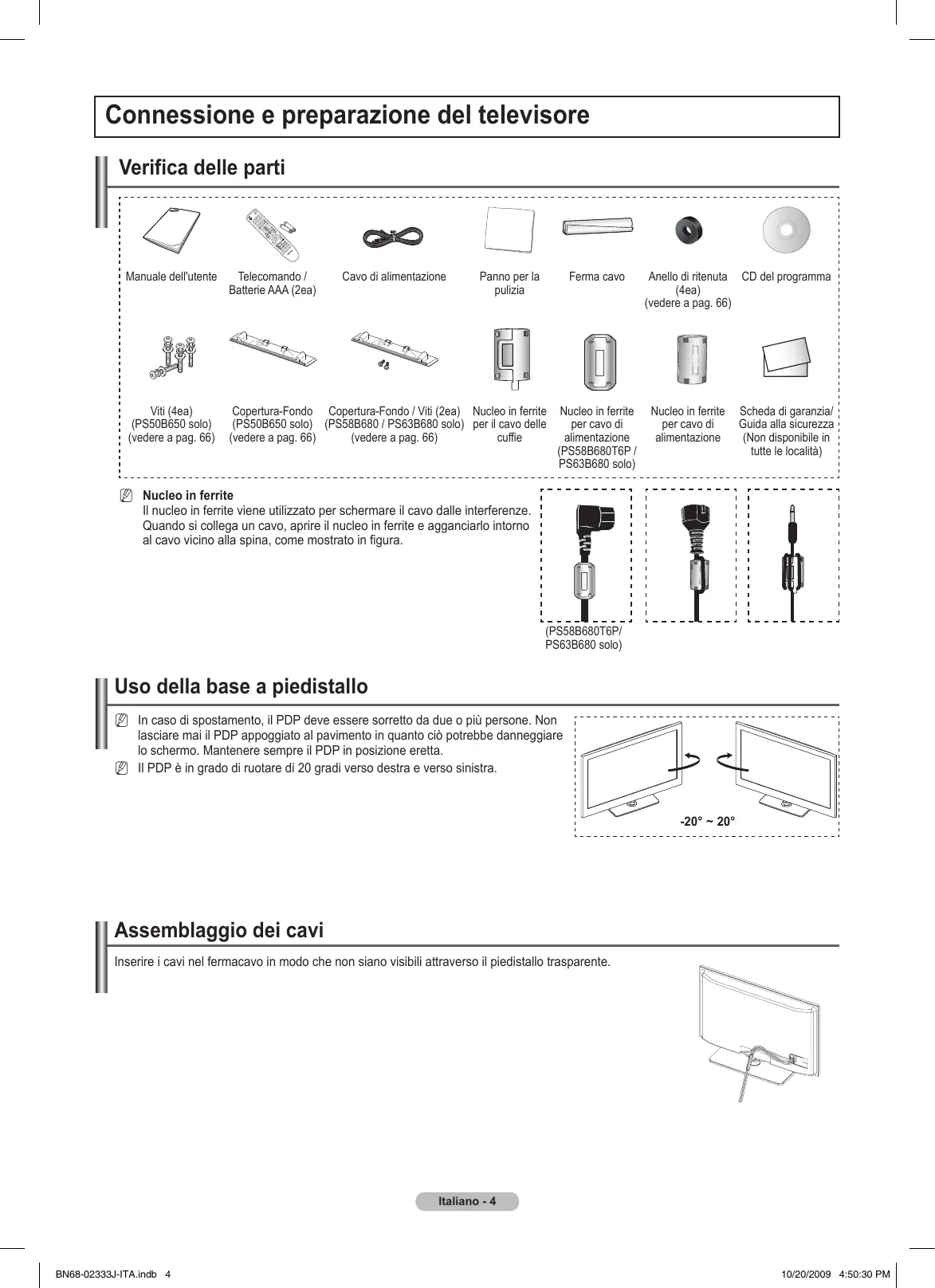 Connessione e preparazione del televisore

Verifica delle parti

Manuale dell'utente

Telecomando / Batterie AAA (2ea)

Cavo di alimentazione

Panno per la pulizia

Ferma cavo

Anello di ritenuta (4ea) (vedere a pag. 66)

CD del programma

Viti (4ea) (PS50B650 solo) (vedere a pag. 66)

Copertura-Fondo (PS50B650 solo) (vedere a pag. 66)

Copertura-Fondo / Viti (2ea) (PS58B680 / PS63B680 solo) (vedere a pag. 66)

Nucleo in ferrite per il cavo delle cuffie

Nucleo in ferrite per cavo di alimentazione (PS58B680T6P / PS63B680 solo)

Nucleo in ferrite per cavo di alimentazione

Scheda di garanzia/ Guida alla sicurezza (Non disponibile in tutte le località)

Nucleo in ferrite
Il nucleo in ferrite viene utilizzato per schermare il cavo dalle interferenze. Quando si collega un cavo, aprire il nucleo in ferrite e agganciarlo intorno al cavo vicino alla spina, come mostrato in figura.

(PS58B680T6P/ PS63B680 solo)

Uso della base a piedistallo

In caso di spostamento, il PDP deve essere sorretto da due o più persone. Non lasciare mai il PDP appoggiato al pavimento in quanto ciò potrebbe danneggiare lo schermo. Mantenere sempre il PDP in posizione eretta.

Il PDP è in grado di ruotare di 20 gradi verso destra e verso sinistra.

-20° ~ 20°

Assemblaggio dei cavi

Inserire i cavi nel fermacavo in modo che non siano visibili attraverso il piedistallo trasparente.

Italiano - 4

BN68-02333J-ITA.indb 4

10/20/2009 4:50:30 PM