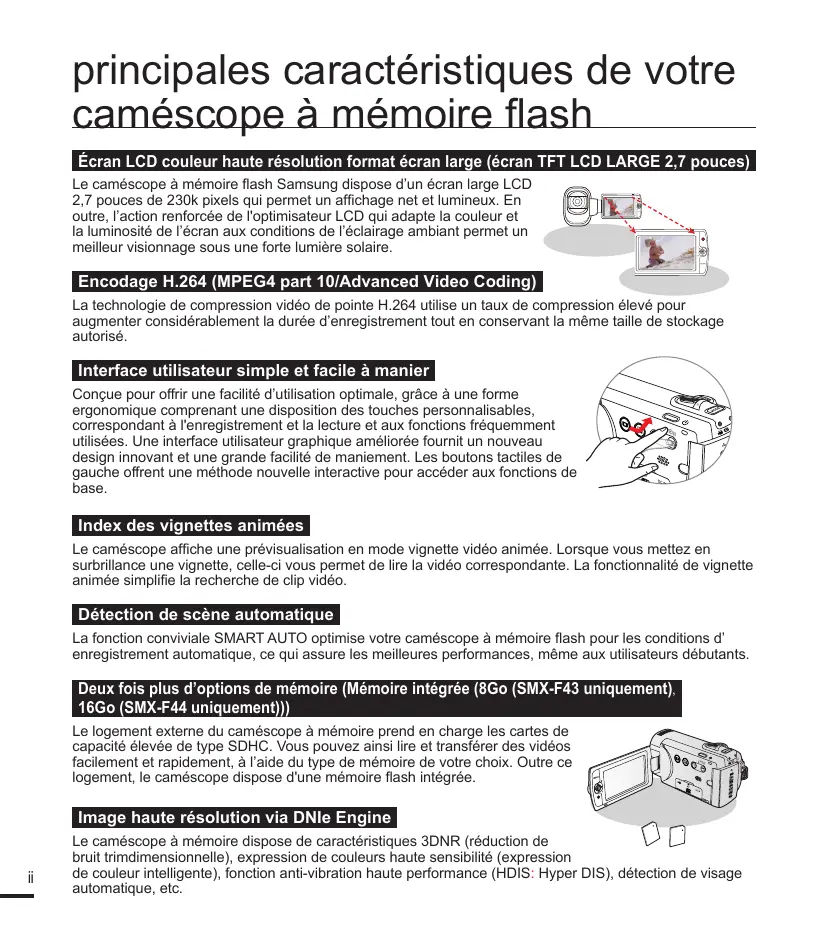 principales caractéristiques de votre caméscope à mémoire flash

Écran LCD couleur haute résolution format écran large (écran TFT LCD LARGE 2,7 pouces)

Le caméscope à mémoire flash Samsung dispose d'un écran large LCD 2,7 pouces de 230k pixels qui permet un affichage net et lumineux. En outre, l'action renforcée de l'optimisateur LCD qui adapte la couleur et la luminosité de l'écran aux conditions de l'éclairage ambiant permet un meilleur visionnage sous une forte lumière solaire.

Encodage H.264 (MPEG4 part 10/Advanced Video Coding)

La technologie de compression vidéo de pointe H.264 utilise un taux de compression élevé pour augmenter considérablement la durée d'enregistrement tout en conservant la même taille de stockage autorisé.

Interface utilisateur simple et facile à manier

Conçue pour offrir une facilité d'utilisation optimale, grâce à une forme ergonomique comprenant une disposition des touches personnalisables, correspondant à l'enregistrement et la lecture et aux fonctions fréquemment utilisées. Une interface utilisateur graphique améliorée fournit un nouveau design innovant et une grande facilité de maniement. Les boutons tactiles de gauche offrent une méthode nouvelle interactive pour accéder aux fonctions de base.

Index des vignettes animées

Le caméscope affiche une prévisualisation en mode vignette vidéo animée. Lorsque vous mettez en surbrillance une vignette, celle-ci vous permet de lire la vidéo correspondante. La fonctionnalité de vignette animée simplifie la recherche de clip vidéo.

Détection de scène automatique

La fonction conviviale SMART AUTO optimise votre caméscope à mémoire flash pour les conditions d' enregistrement automatique, ce qui assure les meilleures performances, même aux utilisateurs débutants.

Deux fois plus d'options de mémoire (Mémoire intégrée (8Go (SMX-F43 uniquement), 16Go (SMX-F44 uniquement)))

Le logement externe du caméscope à mémoire prend en charge les cartes de capacité élevée de type SDHC. Vous pouvez ainsi lire et transférer des vidéos facilement et rapidement, à l'aide du type de mémoire de votre choix. Outre ce logement, le caméscope dispose d'une mémoire flash intégrée.

Image haute résolution via DNIe Engine

Le caméscope à mémoire dispose de caractéristiques 3DNR (réduction de bruit trimdimensionnelle), expression de couleurs haute sensibilité (expression de couleur intelligente), fonction anti-vibration haute performance (HDIS: Hyper DIS), détection de visage automatique, etc.

ii