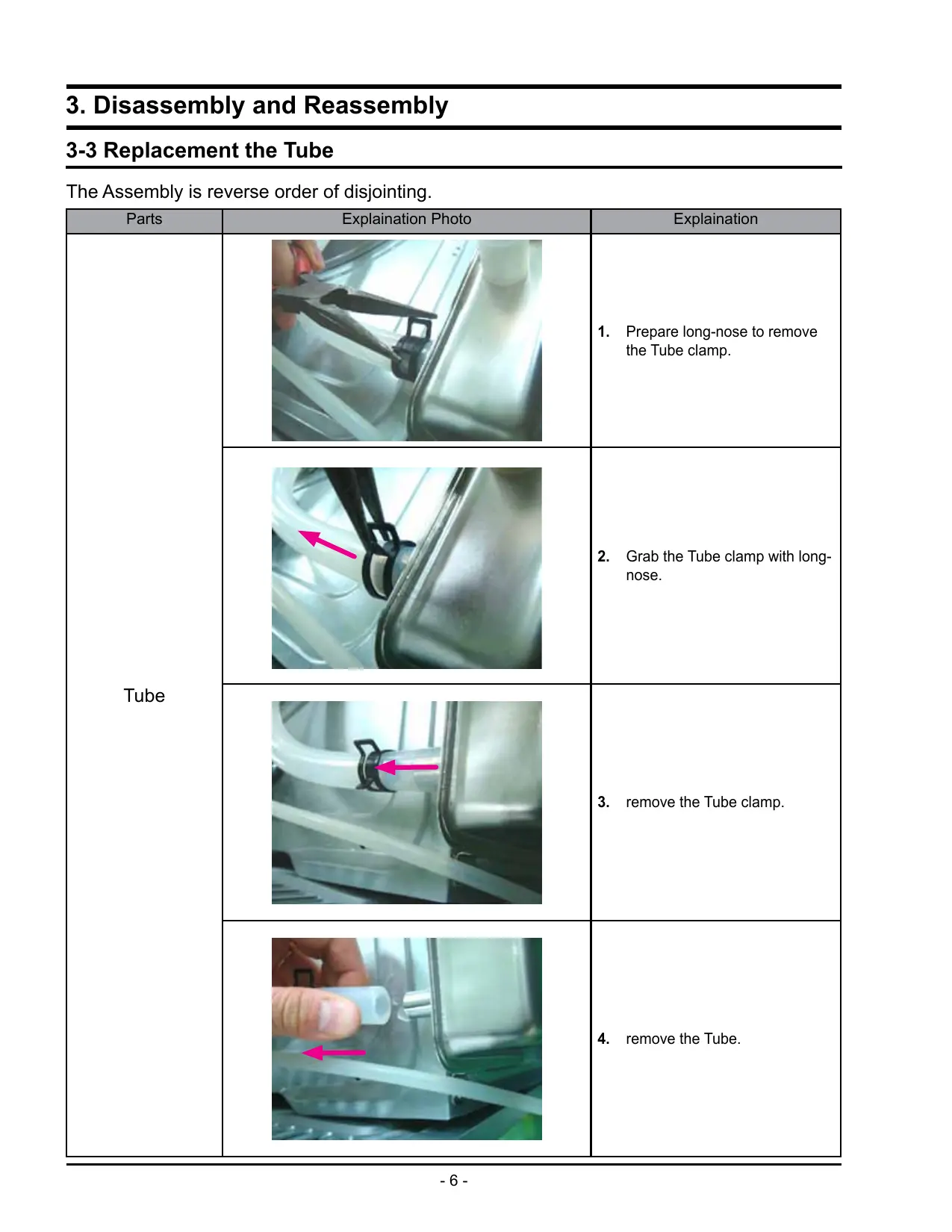 3. Disassembly and Reassembly

3-3 Replacement the Tube

The Assembly is reverse order of disjointing.

| Parts | Explaination Photo | Explaination |
|---|---|---|
| Tube | | 1. Prepare long-nose to remove the Tube clamp. |
| | | 2. Grab the Tube clamp with long-nose. |
| | | 3. remove the Tube clamp. |
| | | 4. remove the Tube. |

- 6 -