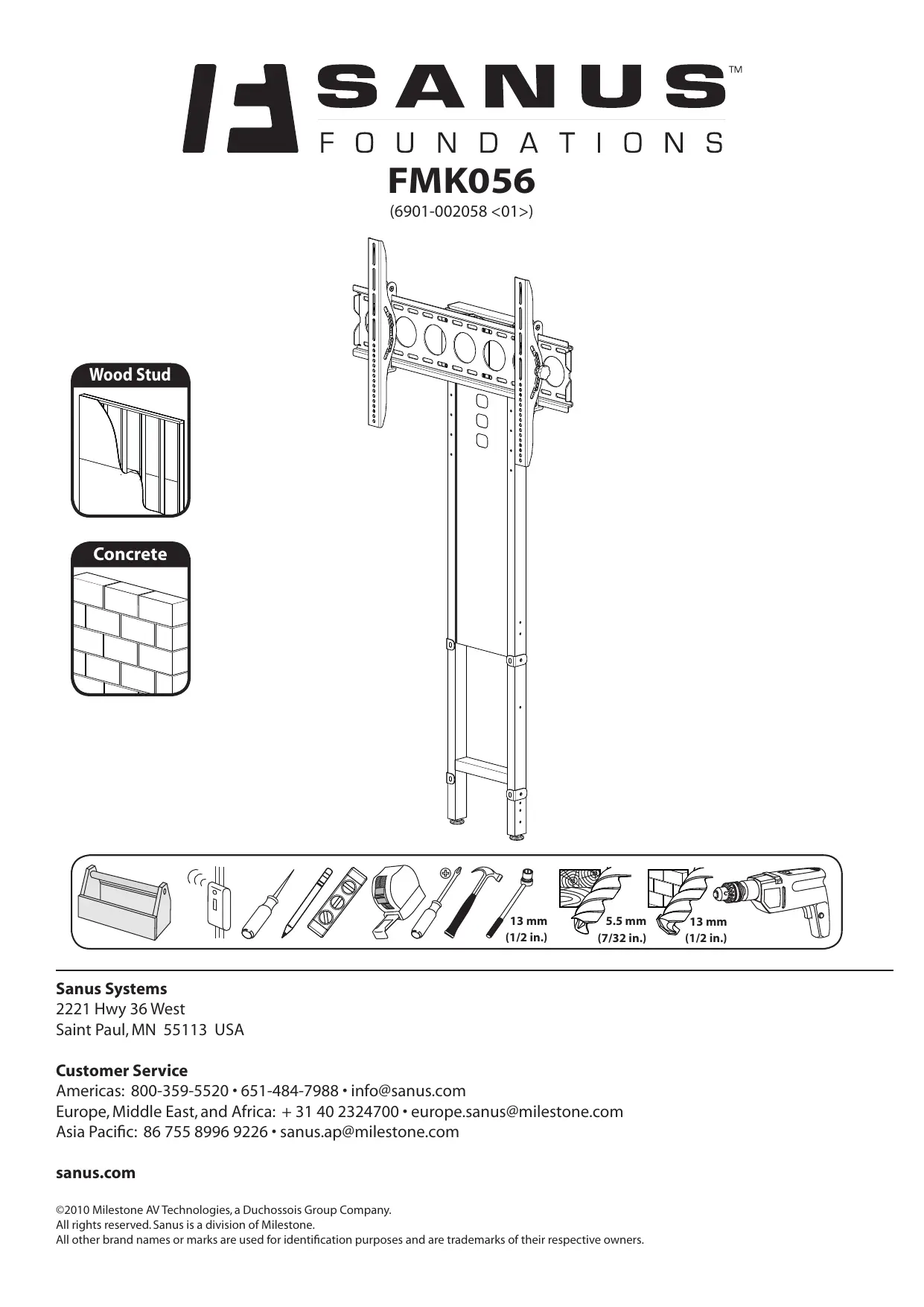 SANUS™
FOUNDATIONS

FMK056
(6901-002058 <01>)

Wood Stud

Concrete

13 mm
(1/2 in.)

5.5 mm
(7/32 in.)

13 mm
(1/2 in.)

Sanus Systems
2221 Hwy 36 West
Saint Paul, MN 55113 USA

Customer Service
Americas: 800-359-5520 • 651-484-7988 • info@sanus.com
Europe, Middle East, and Africa: + 31 40 2324700 • europe.sanus@milestone.com
Asia Pacific: 86 755 8996 9226 • sanus.ap@milestone.com

sanus.com

©2010 Milestone AV Technologies, a Duchossois Group Company.
All rights reserved. Sanus is a division of Milestone.
All other brand names or marks are used for identification purposes and are trademarks of their respective owners.