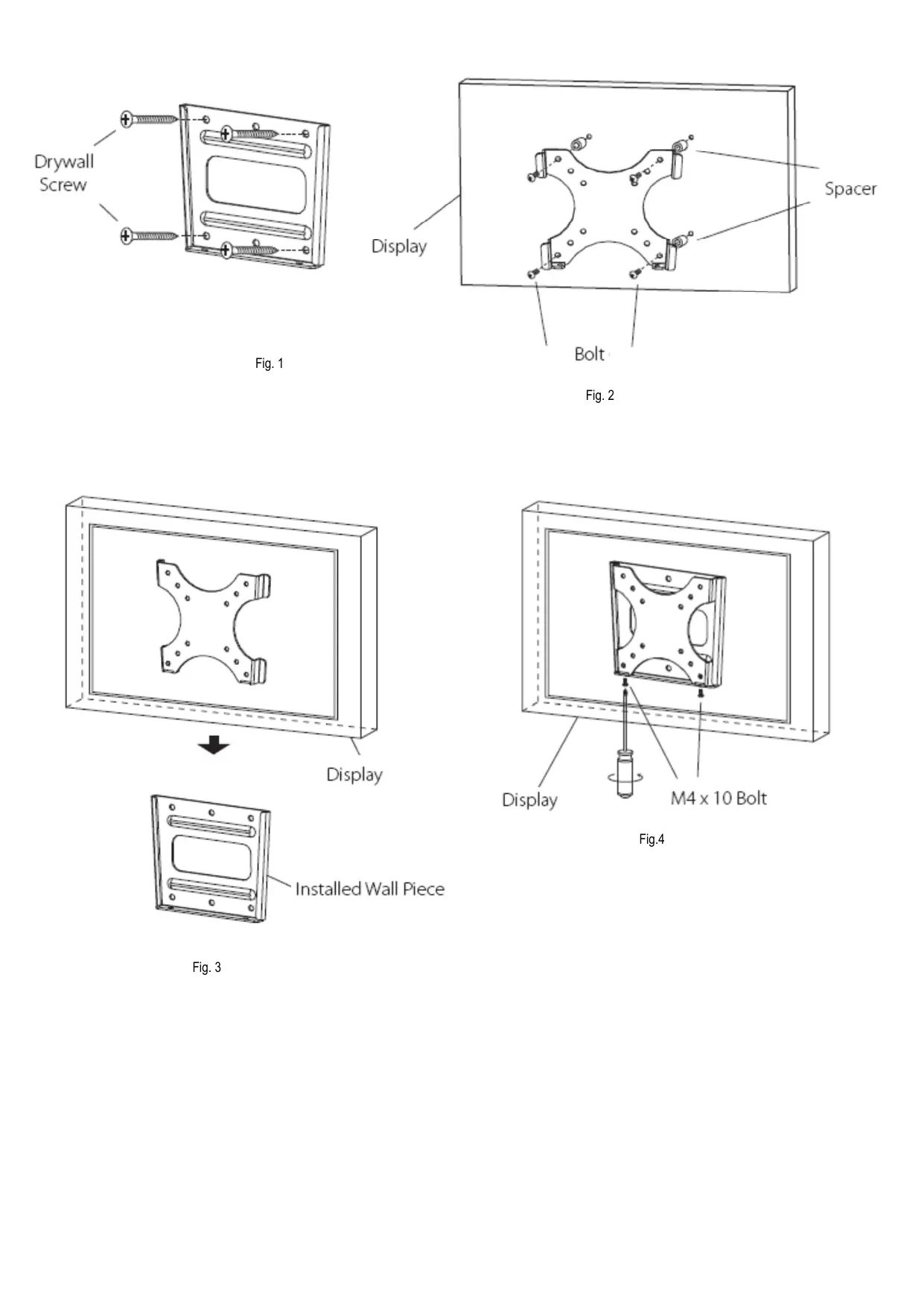 Drywall Screw

Fig. 1

Display

Spacer

Bolt

Fig. 2

Display

Installed Wall Piece

Fig. 3

Display

M4 x 10 Bolt

Fig.4