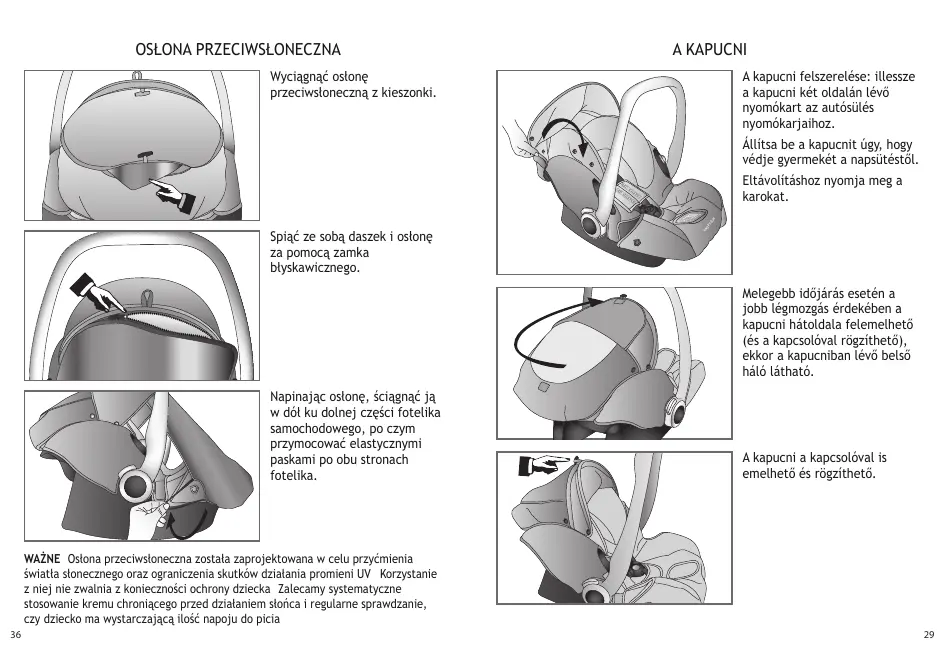 OSŁONA PRZECIWSŁONECZNA

Wyciągnąć osłonę przeciwsłoneczną z kieszonki.

Spiąć ze sobą daszek i osłonę za pomocą zamka błyskawicznego.

Napinając osłonę, ściągnąć ją w dół ku dolnej części fotelika samochodowego, po czym przymocować elastycznymi paskami po obu stronach fotelika.

WAŻNE Osłona przeciwsłoneczna została zaprojektowana w celu przyćmienia światła słonecznego oraz ograniczenia skutków działania promieni UV Korzystanie z niej nie zwalnia z konieczności ochrony dziecka Zalecamy systematyczne stosowanie kremu chroniącego przed działaniem słońca i regularne sprawdzanie, czy dziecko ma wystarczającą ilość napoju do picia

36

A KAPUCNI

A kapucni felszerelése: illessze a kapucni két oldalán lévő nyomókart az autósülés nyomókarjaihoz.

Állítsa be a kapucnit úgy, hogy védje gyermekét a napsütéstől.

Eltávolításhoz nyomja meg a karokat.

Melegebb időjárás esetén a jobb légmozgás érdekében a kapucni hátoldala felemelhető (és a kapcsolóval rögzíthető), ekkor a kapucniban lévő belső háló látható.

A kapucni a kapcsolóval is emelhető és rögzíthető.

29