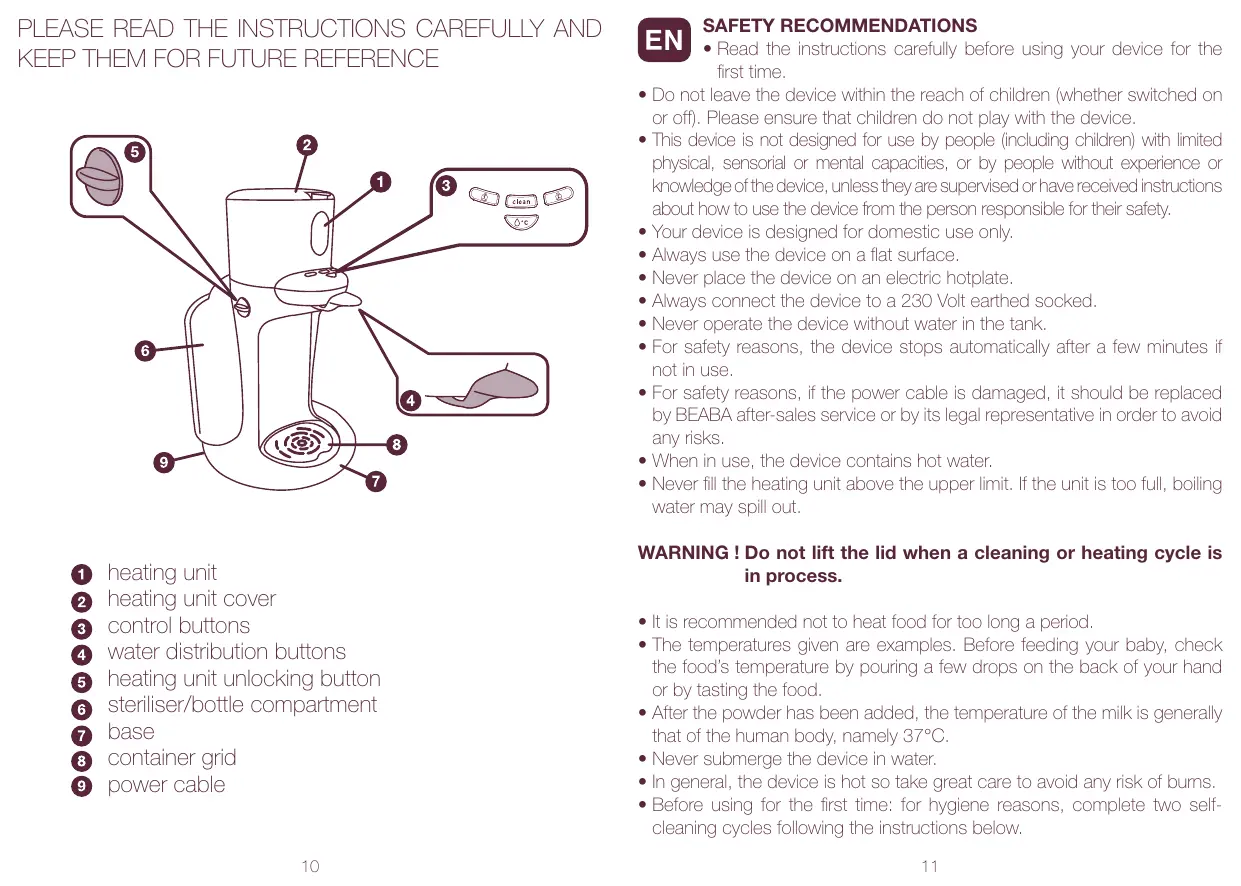 PLEASE READ THE INSTRUCTIONS CAREFULLY AND KEEP THEM FOR FUTURE REFERENCE

5
2
1
3
clean
°C
6
4
8
9
7

1 heating unit
2 heating unit cover
3 control buttons
4 water distribution buttons
5 heating unit unlocking button
6 steriliser/bottle compartment
7 base
8 container grid
9 power cable

10

EN

SAFETY RECOMMENDATIONS
• Read the instructions carefully before using your device for the first time.
• Do not leave the device within the reach of children (whether switched on or off). Please ensure that children do not play with the device.
• This device is not designed for use by people (including children) with limited physical, sensorial or mental capacities, or by people without experience or knowledge of the device, unless they are supervised or have received instructions about how to use the device from the person responsible for their safety.
• Your device is designed for domestic use only.
• Always use the device on a flat surface.
• Never place the device on an electric hotplate.
• Always connect the device to a 230 Volt earthed socked.
• Never operate the device without water in the tank.
• For safety reasons, the device stops automatically after a few minutes if not in use.
• For safety reasons, if the power cable is damaged, it should be replaced by BEABA after-sales service or by its legal representative in order to avoid any risks.
• When in use, the device contains hot water.
• Never fill the heating unit above the upper limit. If the unit is too full, boiling water may spill out.

WARNING ! Do not lift the lid when a cleaning or heating cycle is in process.

• It is recommended not to heat food for too long a period.
• The temperatures given are examples. Before feeding your baby, check the food's temperature by pouring a few drops on the back of your hand or by tasting the food.
• After the powder has been added, the temperature of the milk is generally that of the human body, namely 37°C.
• Never submerge the device in water.
• In general, the device is hot so take great care to avoid any risk of burns.
• Before using for the first time: for hygiene reasons, complete two self-cleaning cycles following the instructions below.

11