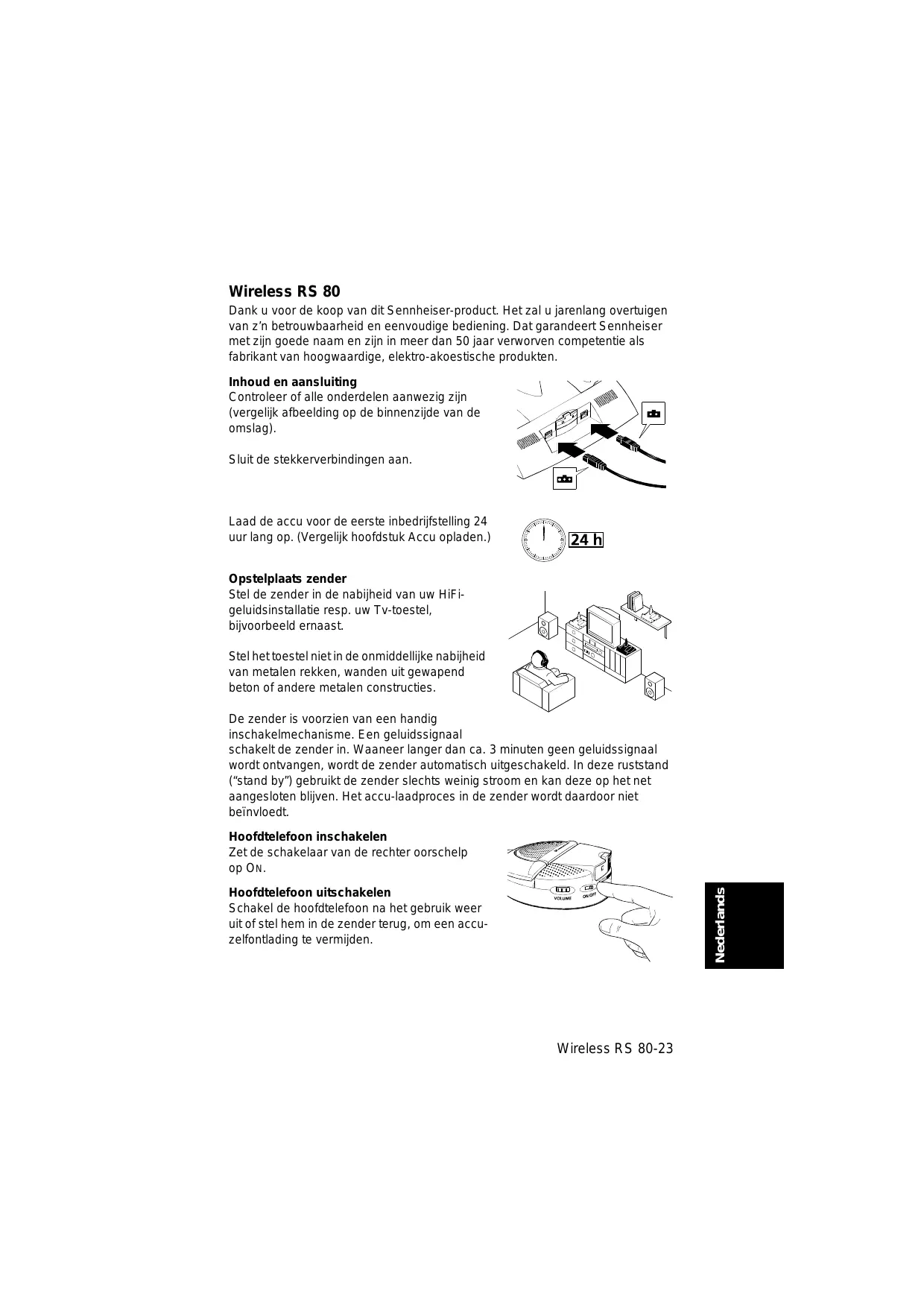 Wireless RS 80

Dank u voor de koop van dit Sennheiser-product. Het zal u jarenlang overtuigen van z'n betrouwbaarheid en eenvoudige bediening. Dat garandeert Sennheiser met zijn goede naam en zijn in meer dan 50 jaar verworven competentie als fabrikant van hoogwaardige, elektro-akoestische produkten.

Inhoud en aansluiting
Controleer of alle onderdelen aanwezig zijn (vergelijk afbeelding op de binnenzijde van de omslag).

Sluit de stekkerverbindingen aan.

Laad de accu voor de eerste inbedrijfstelling 24 uur lang op. (Vergelijk hoofdstuk Accu opladen.)

24 h

Opstelplaats zender
Stel de zender in de nabijheid van uw HiFi-geluidsinstallatie resp. uw Tv-toestel, bijvoorbeeld ernaast.

Stel het toestel niet in de onmiddellijke nabijheid van metalen rekken, wanden uit gewapend beton of andere metalen constructies.

De zender is voorzien van een handig inschakelmechanisme. Een geluidssignaal schakelt de zender in. Waaneer langer dan ca. 3 minuten geen geluidssignaal wordt ontvangen, wordt de zender automatisch uitgeschakeld. In deze ruststand ("stand by") gebruikt de zender slechts weinig stroom en kan deze op het net aangesloten blijven. Het accu-laadproces in de zender wordt daardoor niet beïnvloedt.

Hoofdtelefoon inschakelen
Zet de schakelaar van de rechter oorschelp op ON.

Hoofdtelefoon uitschakelen
Schakel de hoofdtelefoon na het gebruik weer uit of stel hem in de zender terug, om een accu-zelfontlading te vermijden.

VOLUME ON/OFF

Nederlands

Wireless RS 80-23