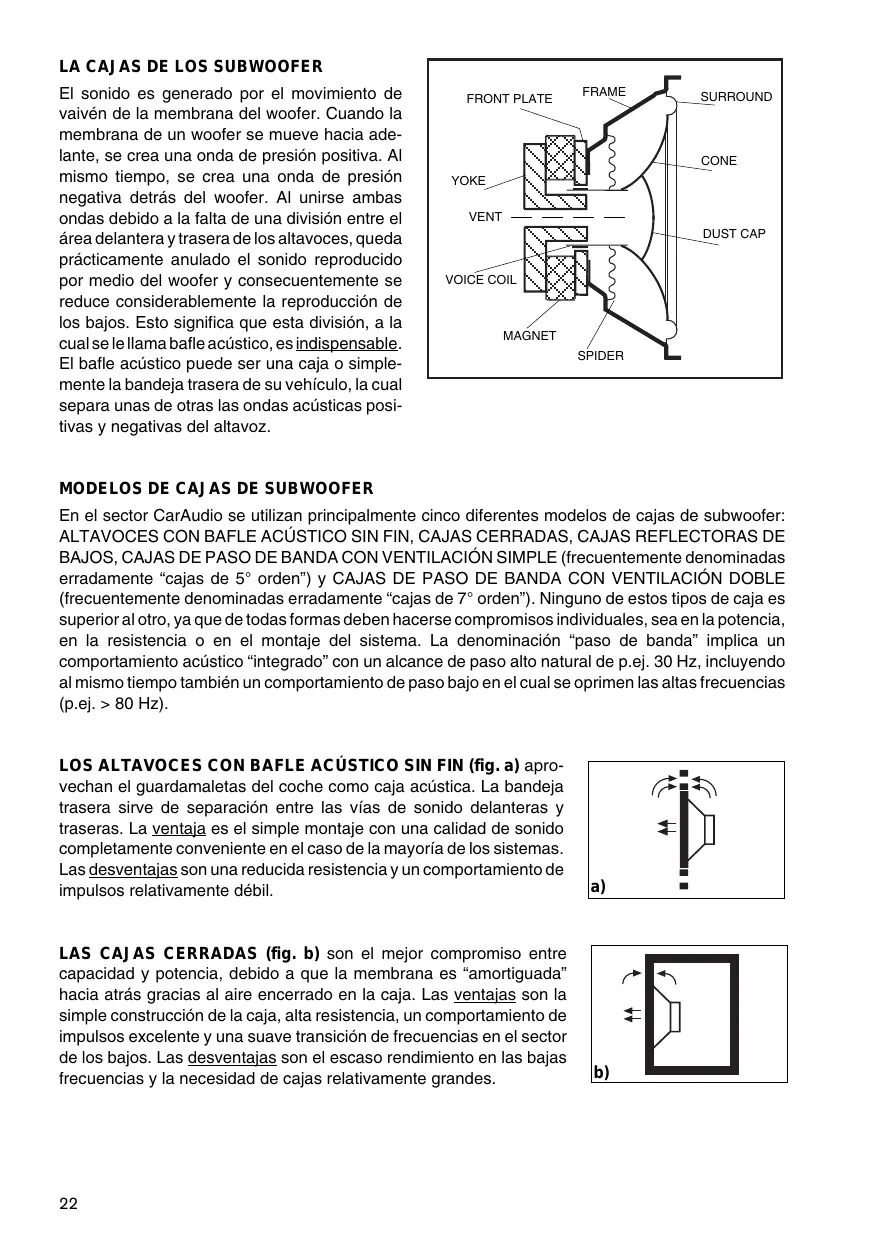 LA CAJAS DE LOS SUBWOOFER

El sonido es generado por el movimiento de vaivén de la membrana del woofer. Cuando la membrana de un woofer se mueve hacia adelante, se crea una onda de presión positiva. Al mismo tiempo, se crea una onda de presión negativa detrás del woofer. Al unirse ambas ondas debido a la falta de una división entre el área delantera y trasera de los altavoces, queda prácticamente anulado el sonido reproducido por medio del woofer y consecuentemente se reduce considerablemente la reproducción de los bajos. Esto significa que esta división, a la cual se le llama bafle acústico, es indispensable. El bafle acústico puede ser una caja o simplemente la bandeja trasera de su vehículo, la cual separa unas de otras las ondas acústicas positivas y negativas del altavoz.

FRONT PLATE
FRAME
SURROUND
CONE
YOKE
VENT
DUST CAP
VOICE COIL
MAGNET
SPIDER

MODELOS DE CAJAS DE SUBWOOFER

En el sector CarAudio se utilizan principalmente cinco diferentes modelos de cajas de subwoofer: ALTAVOCES CON BAFLE ACÚSTICO SIN FIN, CAJAS CERRADAS, CAJAS REFLECTORAS DE BAJOS, CAJAS DE PASO DE BANDA CON VENTILACIÓN SIMPLE (frecuentemente denominadas erradamente “cajas de 5° orden”) y CAJAS DE PASO DE BANDA CON VENTILACIÓN DOBLE (frecuentemente denominadas erradamente “cajas de 7° orden”). Ninguno de estos tipos de caja es superior al otro, ya que de todas formas deben hacerse compromisos individuales, sea en la potencia, en la resistencia o en el montaje del sistema. La denominación “paso de banda” implica un comportamiento acústico “integrado” con un alcance de paso alto natural de p.ej. 30 Hz, incluyendo al mismo tiempo también un comportamiento de paso bajo en el cual se oprimen las altas frecuencias (p.ej. > 80 Hz).

LOS ALTAVOCES CON BAFLE ACÚSTICO SIN FIN (fig. a) aprovechan el guardamaletas del coche como caja acústica. La bandeja trasera sirve de separación entre las vías de sonido delanteras y traseras. La ventaja es el simple montaje con una calidad de sonido completamente conveniente en el caso de la mayoría de los sistemas. Las desventajas son una reducida resistencia y un comportamiento de impulsos relativamente débil.

a)

LAS CAJAS CERRADAS (fig. b) son el mejor compromiso entre capacidad y potencia, debido a que la membrana es “amortiguada” hacia atrás gracias al aire encerrado en la caja. Las ventajas son la simple construcción de la caja, alta resistencia, un comportamiento de impulsos excelente y una suave transición de frecuencias en el sector de los bajos. Las desventajas son el escaso rendimiento en las bajas frecuencias y la necesidad de cajas relativamente grandes.

b)

22