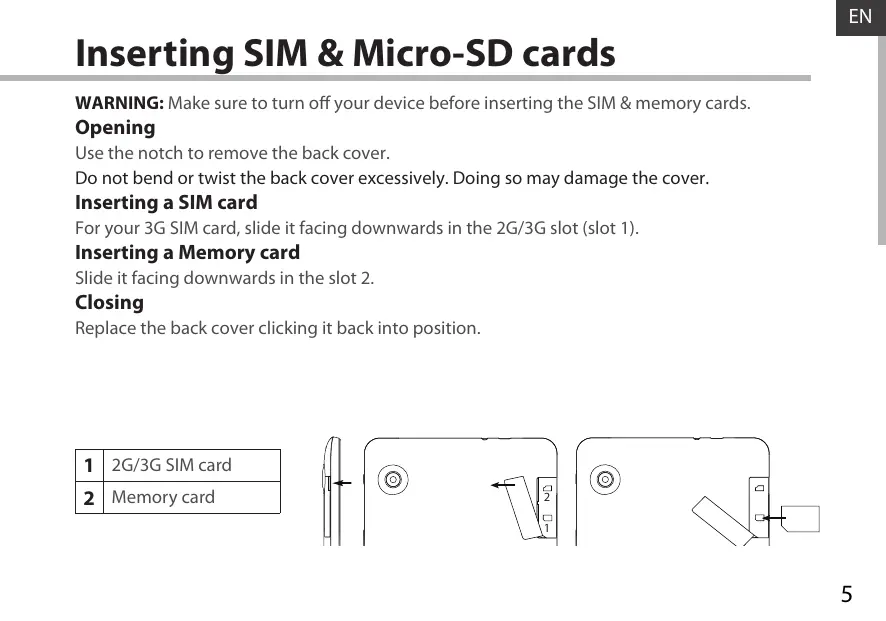 EN

Inserting SIM & Micro-SD cards

WARNING: Make sure to turn off your device before inserting the SIM & memory cards.

Opening

Use the notch to remove the back cover.

Do not bend or twist the back cover excessively. Doing so may damage the cover.

Inserting a SIM card

For your 3G SIM card, slide it facing downwards in the 2G/3G slot (slot 1).

Inserting a Memory card

Slide it facing downwards in the slot 2.

Closing

Replace the back cover clicking it back into position.

| 1 | 2G/3G SIM card |
|---|---|
| 2 | Memory card |

2
1

5