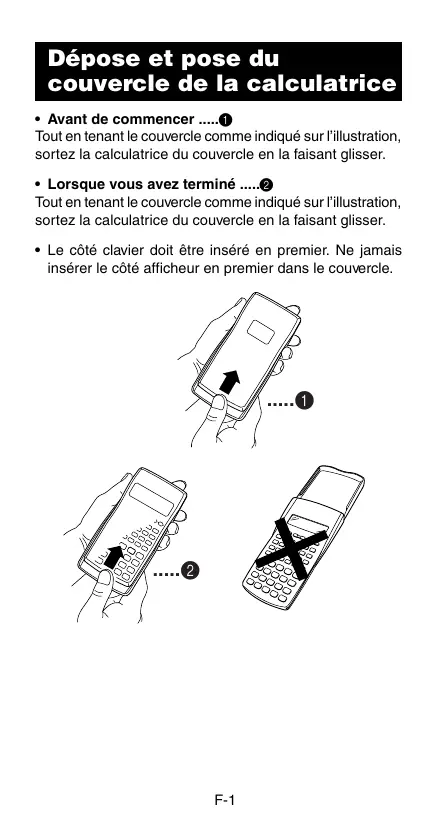 Dépose et pose du couvercle de la calculatrice

• Avant de commencer .....❶
Tout en tenant le couvercle comme indiqué sur l'illustration, sortez la calculatrice du couvercle en la faisant glisser.

• Lorsque vous avez terminé .....❷
Tout en tenant le couvercle comme indiqué sur l'illustration, sortez la calculatrice du couvercle en la faisant glisser.

• Le côté clavier doit être inséré en premier. Ne jamais insérer le côté afficheur en premier dans le couvercle.

.....❶

.....❷

F-1