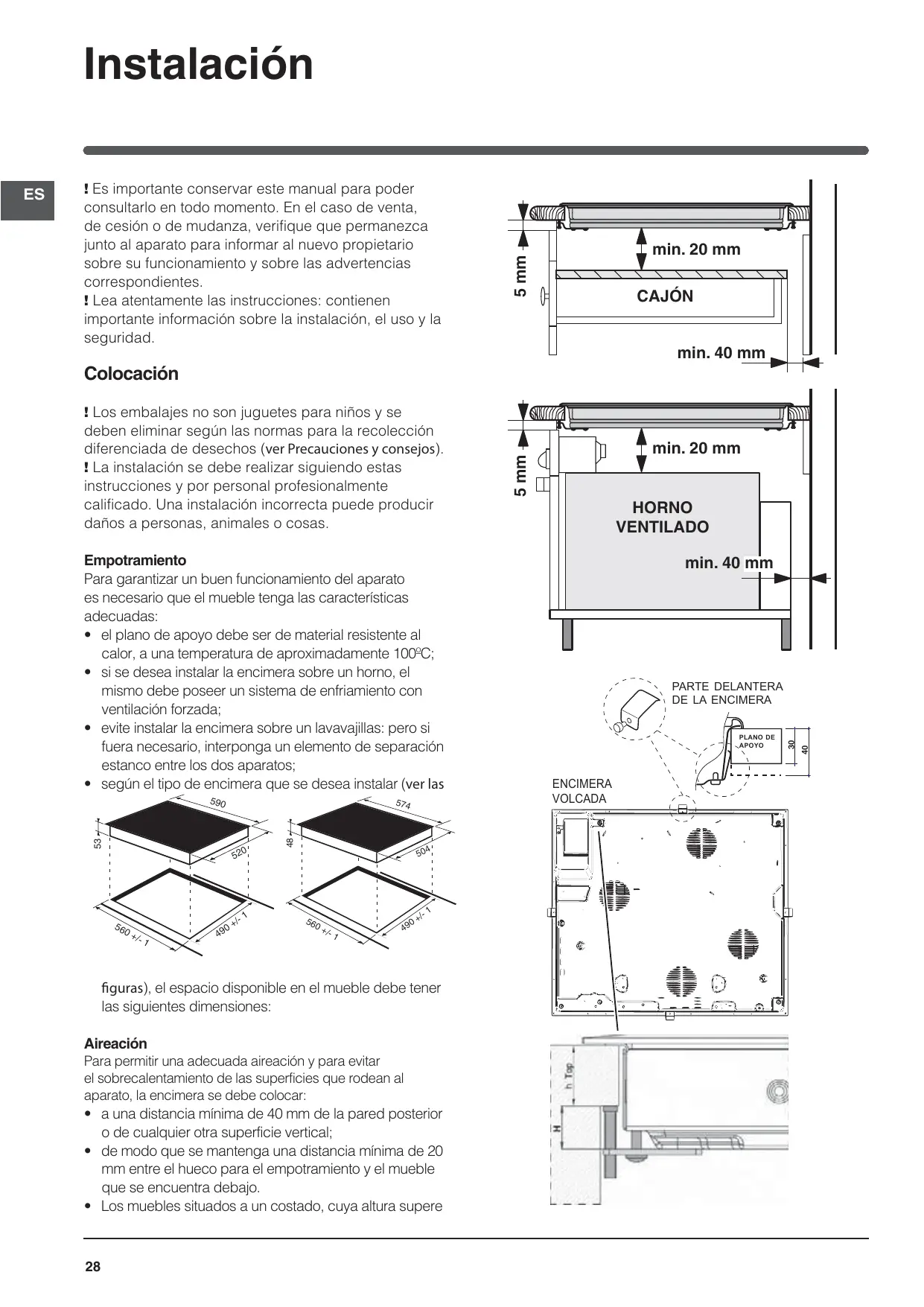 Instalación

ES

! Es importante conservar este manual para poder consultarlo en todo momento. En el caso de venta, de cesión o de mudanza, verifique que permanezca junto al aparato para informar al nuevo propietario sobre su funcionamiento y sobre las advertencias correspondientes.
! Lea atentamente las instrucciones: contienen importante información sobre la instalación, el uso y la seguridad.

Colocación

! Los embalajes no son juguetes para niños y se deben eliminar según las normas para la recolección diferenciada de desechos (ver Precauciones y consejos).
! La instalación se debe realizar siguiendo estas instrucciones y por personal profesionalmente calificado. Una instalación incorrecta puede producir daños a personas, animales o cosas.

Empotramiento
Para garantizar un buen funcionamiento del aparato es necesario que el mueble tenga las características adecuadas:
• el plano de apoyo debe ser de material resistente al calor, a una temperatura de aproximadamente 100ºC;
• si se desea instalar la encimera sobre un horno, el mismo debe poseer un sistema de enfriamiento con ventilación forzada;
• evite instalar la encimera sobre un lavavajillas: pero si fuera necesario, interponga un elemento de separación estanco entre los dos aparatos;
• según el tipo de encimera que se desea instalar (ver las

590
53
520
560 +/- 1
490 +/- 1
574
48
504
560 +/- 1
490 +/- 1

figuras), el espacio disponible en el mueble debe tener las siguientes dimensiones:

Aireación
Para permitir una adecuada aireación y para evitar el sobrecalentamiento de las superficies que rodean al aparato, la encimera se debe colocar:
• a una distancia mínima de 40 mm de la pared posterior o de cualquier otra superficie vertical;
• de modo que se mantenga una distancia mínima de 20 mm entre el hueco para el empotramiento y el mueble que se encuentra debajo.
• Los muebles situados a un costado, cuya altura supere

5 mm
min. 20 mm
CAJÓN
min. 40 mm

5 mm
min. 20 mm
HORNO VENTILADO
min. 40 mm

PARTE DELANTERA DE LA ENCIMERA
PLANO DE APOYO
30
40
ENCIMERA VOLCADA
h Top
H

28