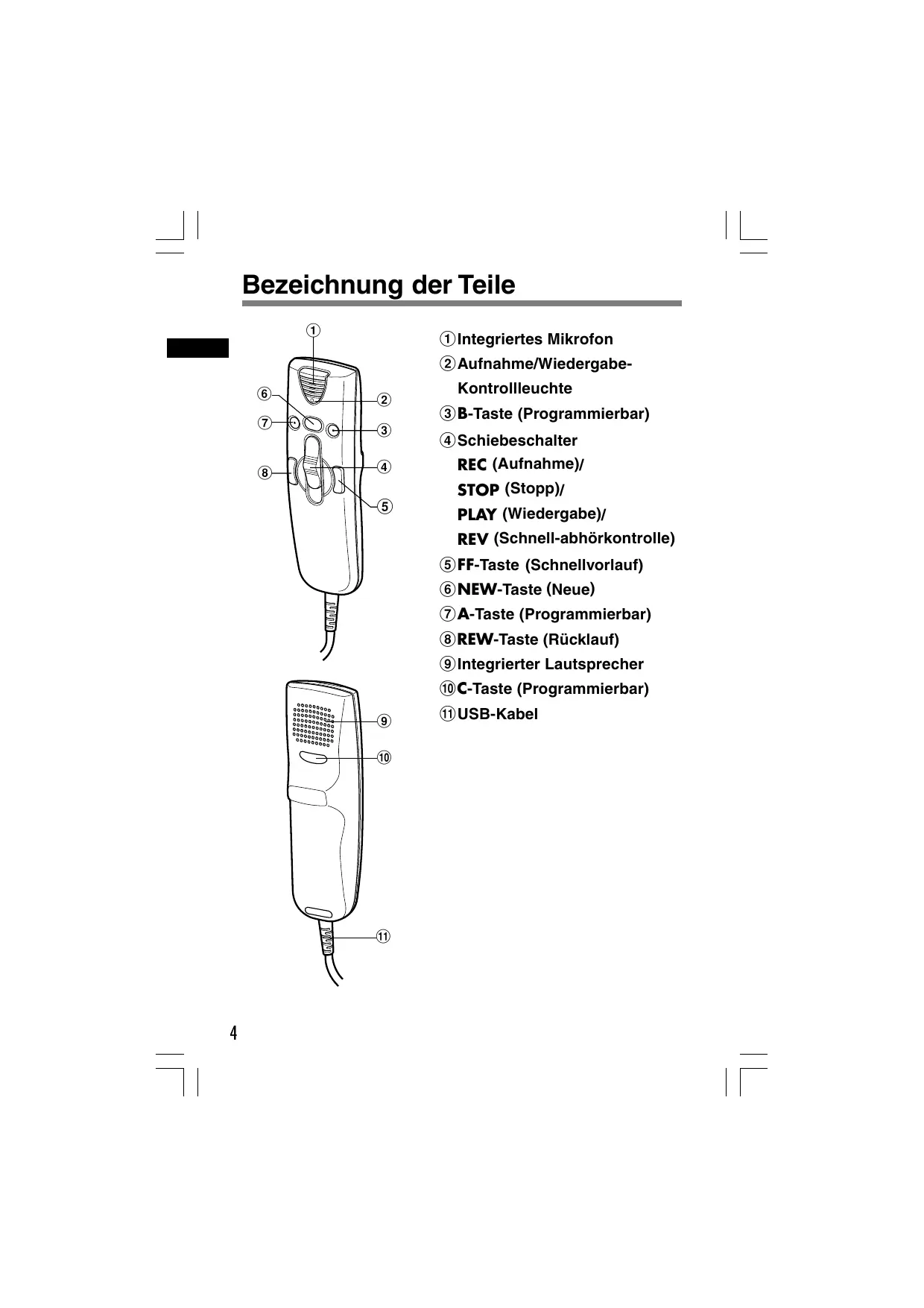 Bezeichnung der Teile

①
⑥
②
⑦
③
⑧
④
⑤

⑨
⑩
⑪

① Integriertes Mikrofon
② Aufnahme/Wiedergabe-Kontrollleuchte
③ B-Taste (Programmierbar)
④ Schiebeschalter
REC (Aufnahme)/
STOP (Stopp)/
PLAY (Wiedergabe)/
REV (Schnell-abhörkontrolle)
⑤ FF-Taste (Schnellvorlauf)
⑥ NEW-Taste (Neue)
⑦ A-Taste (Programmierbar)
⑧ REW-Taste (Rücklauf)
⑨ Integrierter Lautsprecher
⑩ C-Taste (Programmierbar)
⑪ USB-Kabel

4