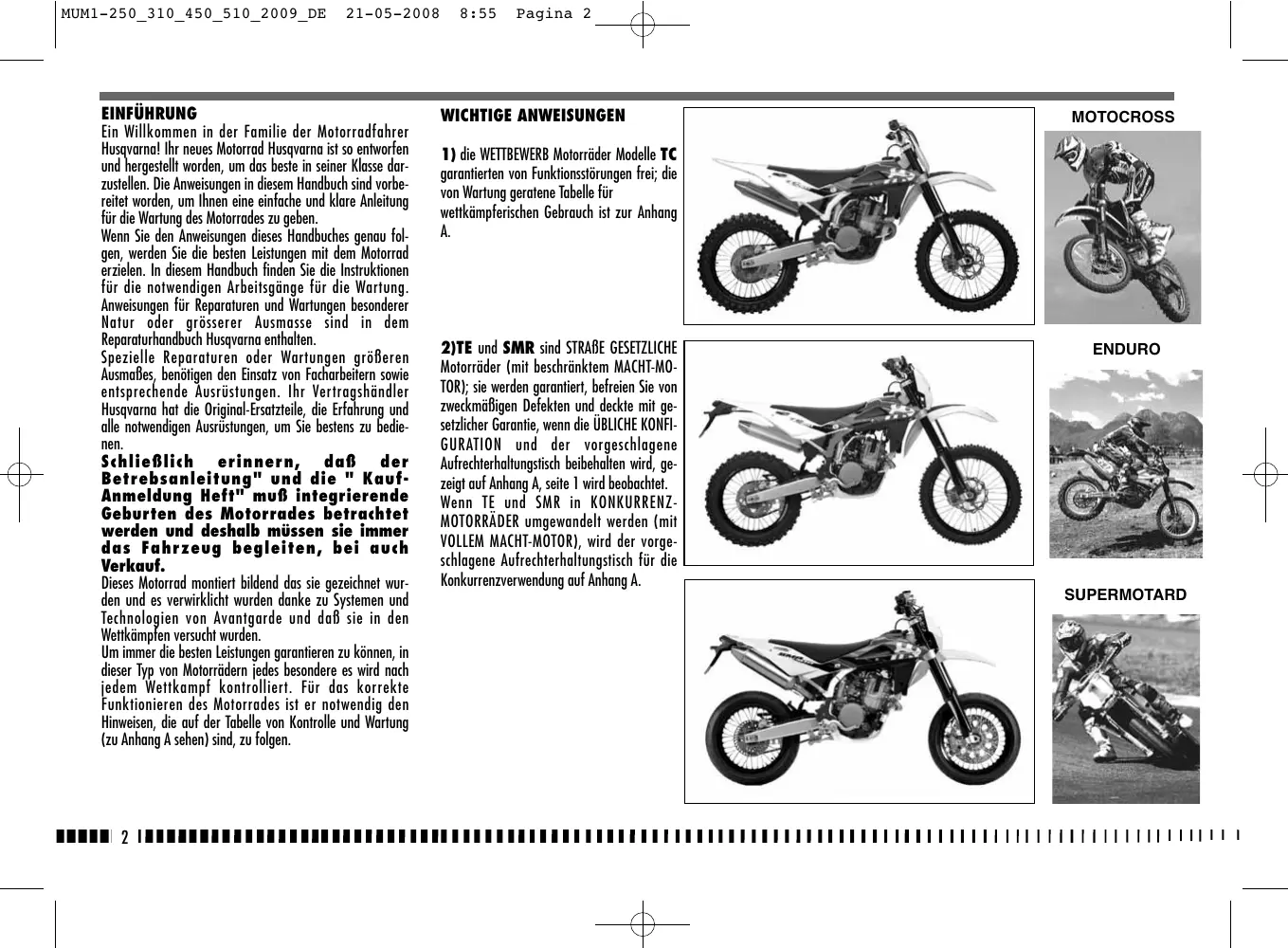 MUM1-250_310_450_510_2009_DE 21-05-2008 8:55 Pagina 2

EINFÜHRUNG
Ein Willkommen in der Familie der Motorradfahrer Husqvarna! Ihr neues Motorrad Husqvarna ist so entworfen und hergestellt worden, um das beste in seiner Klasse darzustellen. Die Anweisungen in diesem Handbuch sind vorbereitet worden, um Ihnen eine einfache und klare Anleitung für die Wartung des Motorrades zu geben.
Wenn Sie den Anweisungen dieses Handbuches genau folgen, werden Sie die besten Leistungen mit dem Motorrad erzielen. In diesem Handbuch finden Sie die Instruktionen für die notwendigen Arbeitsgänge für die Wartung. Anweisungen für Reparaturen und Wartungen besonderer Natur oder grösserer Ausmasse sind in dem Reparaturhandbuch Husqvarna enthalten.
Spezielle Reparaturen oder Wartungen größeren Ausmaßes, benötigen den Einsatz von Facharbeitern sowie entsprechende Ausrüstungen. Ihr Vertragshändler Husqvarna hat die Original-Ersatzteile, die Erfahrung und alle notwendigen Ausrüstungen, um Sie bestens zu bedienen.
Schließlich erinnern, daß der Betrebsanleitung" und die " Kauf-Anmeldung Heft" muß integrierende Geburten des Motorrades betrachtet werden und deshalb müssen sie immer das Fahrzeug begleiten, bei auch Verkauf.
Dieses Motorrad montiert bildend das sie gezeichnet wurden und es verwirklicht wurden danke zu Systemen und Technologien von Avantgarde und daß sie in den Wettkämpfen versucht wurden.
Um immer die besten Leistungen garantieren zu können, in dieser Typ von Motorrädern jedes besondere es wird nach jedem Wettkampf kontrolliert. Für das korrekte Funktionieren des Motorrades ist er notwendig den Hinweisen, die auf der Tabelle von Kontrolle und Wartung (zu Anhang A sehen) sind, zu folgen.

WICHTIGE ANWEISUNGEN

1) die WETTBEWERB Motorräder Modelle TC garantierten von Funktionsstörungen frei; die von Wartung geratene Tabelle für wettkämpferischen Gebrauch ist zur Anhang A.

2)TE und SMR sind STRAßE GESETZLICHE Motorräder (mit beschränktem MACHT-MOTOR); sie werden garantiert, befreien Sie von zweckmäßigen Defekten und deckte mit gesetzlicher Garantie, wenn die ÜBLICHE KONFIGURATION und der vorgeschlagene Aufrechterhaltungstisch beibehalten wird, gezeigt auf Anhang A, seite 1 wird beobachtet.
Wenn TE und SMR in KONKURRENZ-MOTORRÄDER umgewandelt werden (mit VOLLEM MACHT-MOTOR), wird der vorgeschlagene Aufrechterhaltungstisch für die Konkurrenzverwendung auf Anhang A.

MOTOCROSS

ENDURO

SUPERMOTARD

2