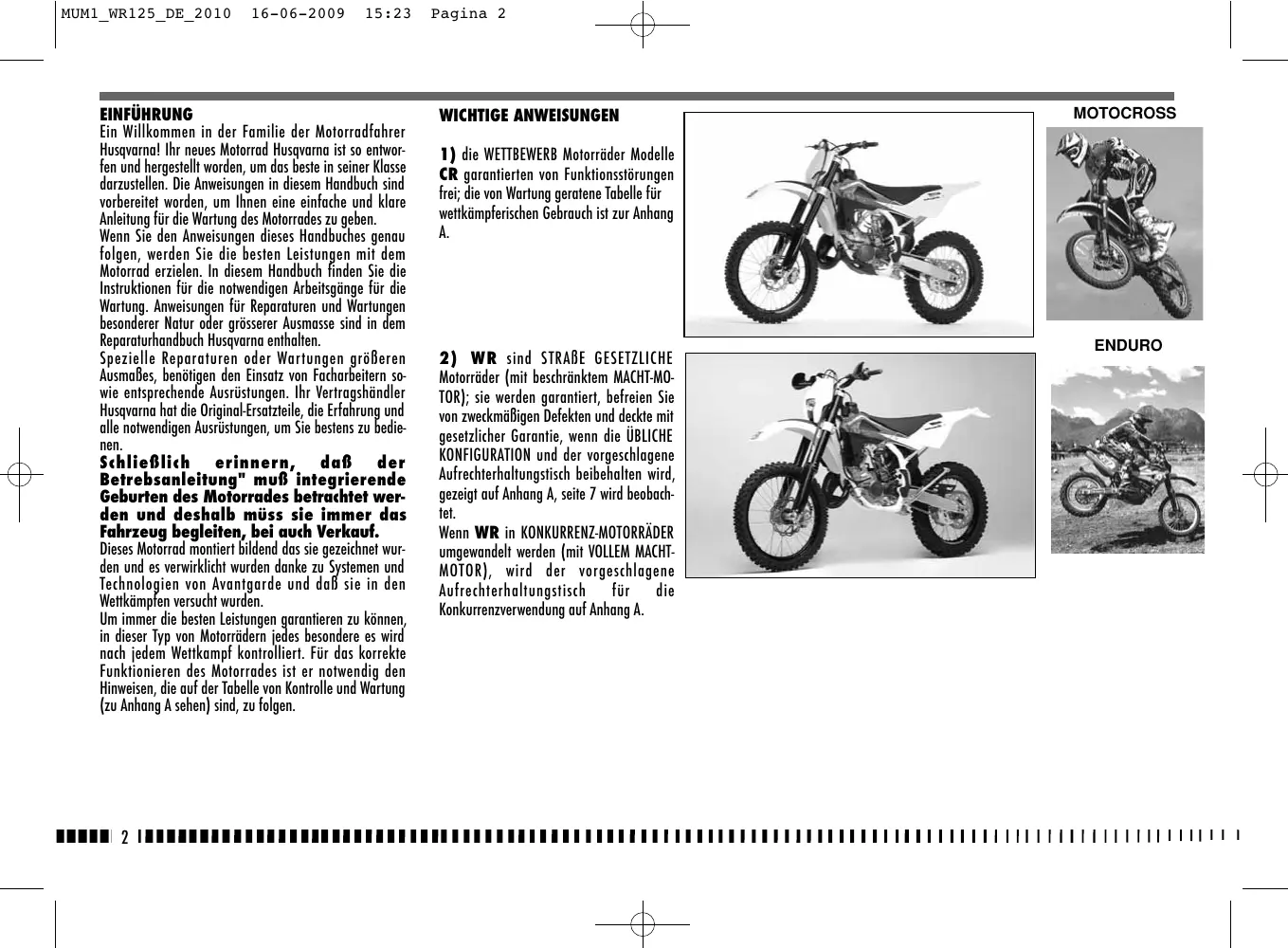 MUM1_WR125_DE_2010 16-06-2009 15:23 Pagina 2

EINFÜHRUNG
Ein Willkommen in der Familie der Motorradfahrer Husqvarna! Ihr neues Motorrad Husqvarna ist so entworfen und hergestellt worden, um das beste in seiner Klasse darzustellen. Die Anweisungen in diesem Handbuch sind vorbereitet worden, um Ihnen eine einfache und klare Anleitung für die Wartung des Motorrades zu geben.
Wenn Sie den Anweisungen dieses Handbuches genau folgen, werden Sie die besten Leistungen mit dem Motorrad erzielen. In diesem Handbuch finden Sie die Instruktionen für die notwendigen Arbeitsgänge für die Wartung. Anweisungen für Reparaturen und Wartungen besonderer Natur oder grösserer Ausmasse sind in dem Reparaturhandbuch Husqvarna enthalten.
Spezielle Reparaturen oder Wartungen größeren Ausmaßes, benötigen den Einsatz von Facharbeitern sowie entsprechende Ausrüstungen. Ihr Vertragshändler Husqvarna hat die Original-Ersatzteile, die Erfahrung und alle notwendigen Ausrüstungen, um Sie bestens zu bedienen.
Schließlich erinnern, daß der Betrebsanleitung" muß integrierende Geburten des Motorrades betrachtet werden und deshalb müss sie immer das Fahrzeug begleiten, bei auch Verkauf.
Dieses Motorrad montiert bildend das sie gezeichnet wurden und es verwirklicht wurden danke zu Systemen und Technologien von Avantgarde und daß sie in den Wettkämpfen versucht wurden.
Um immer die besten Leistungen garantieren zu können, in dieser Typ von Motorrädern jedes besondere es wird nach jedem Wettkampf kontrolliert. Für das korrekte Funktionieren des Motorrades ist er notwendig den Hinweisen, die auf der Tabelle von Kontrolle und Wartung (zu Anhang A sehen) sind, zu folgen.

WICHTIGE ANWEISUNGEN

1) die WETTBEWERB Motorräder Modelle CR garantierten von Funktionsstörungen frei; die von Wartung geratene Tabelle für wettkämpferischen Gebrauch ist zur Anhang A.

2) WR sind STRAßE GESETZLICHE Motorräder (mit beschränktem MACHT-MOTOR); sie werden garantiert, befreien Sie von zweckmäßigen Defekten und deckte mit gesetzlicher Garantie, wenn die ÜBLICHE KONFIGURATION und der vorgeschlagene Aufrechterhaltungstisch beibehalten wird, gezeigt auf Anhang A, seite 7 wird beobachtet.
Wenn WR in KONKURRENZ-MOTORRÄDER umgewandelt werden (mit VOLLEM MACHT-MOTOR), wird der vorgeschlagene Aufrechterhaltungstisch für die Konkurrenzverwendung auf Anhang A.

MOTOCROSS

ENDURO

2