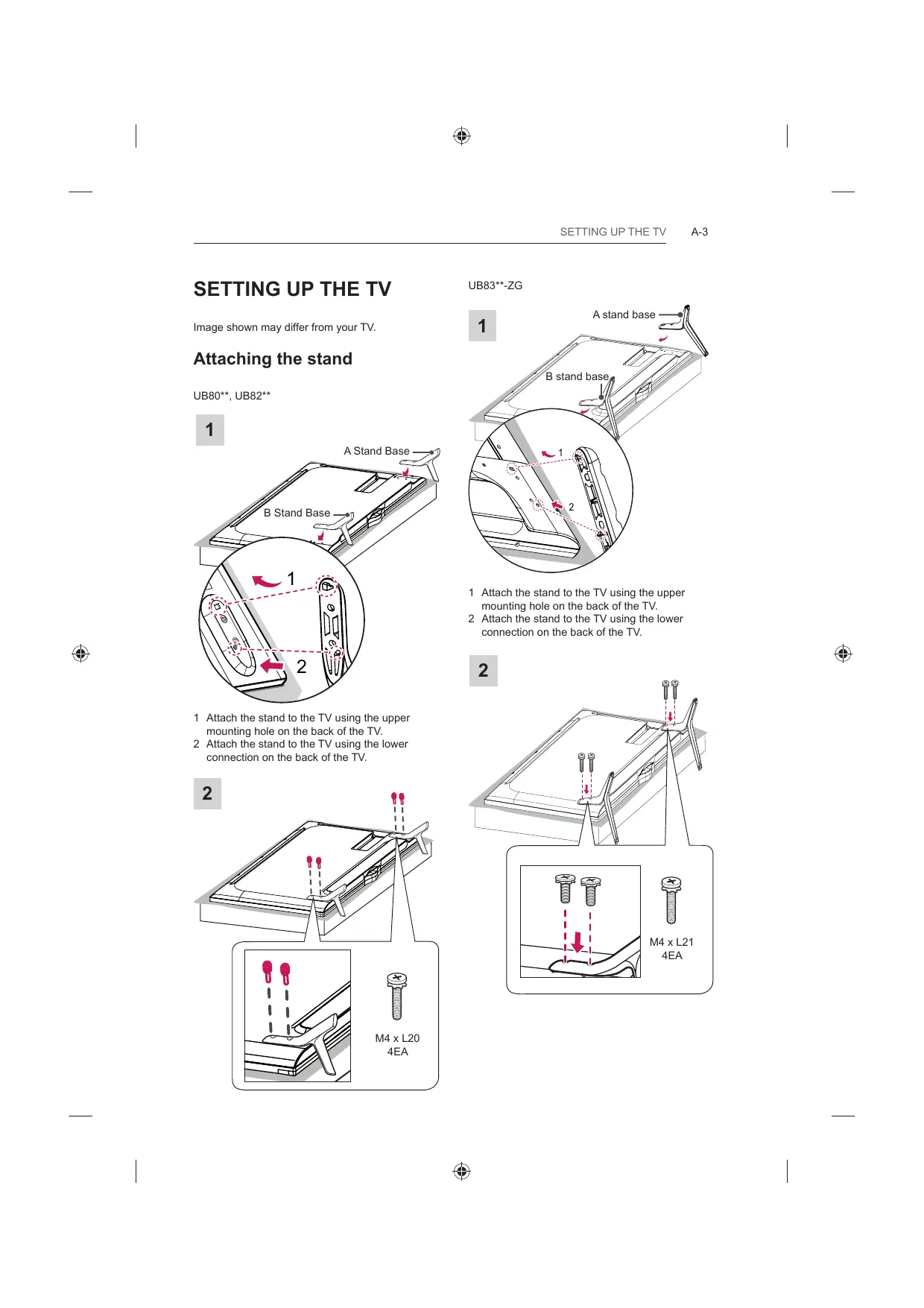 SETTING UP THE TV A-3

SETTING UP THE TV

Image shown may differ from your TV.

Attaching the stand

UB80**, UB82**

1

A Stand Base

B Stand Base

1

2

1 Attach the stand to the TV using the upper mounting hole on the back of the TV.
2 Attach the stand to the TV using the lower connection on the back of the TV.

2

M4 x L20
4EA

UB83**-ZG

1

A stand base

B stand base

1

2

1 Attach the stand to the TV using the upper mounting hole on the back of the TV.
2 Attach the stand to the TV using the lower connection on the back of the TV.

2

M4 x L21
4EA