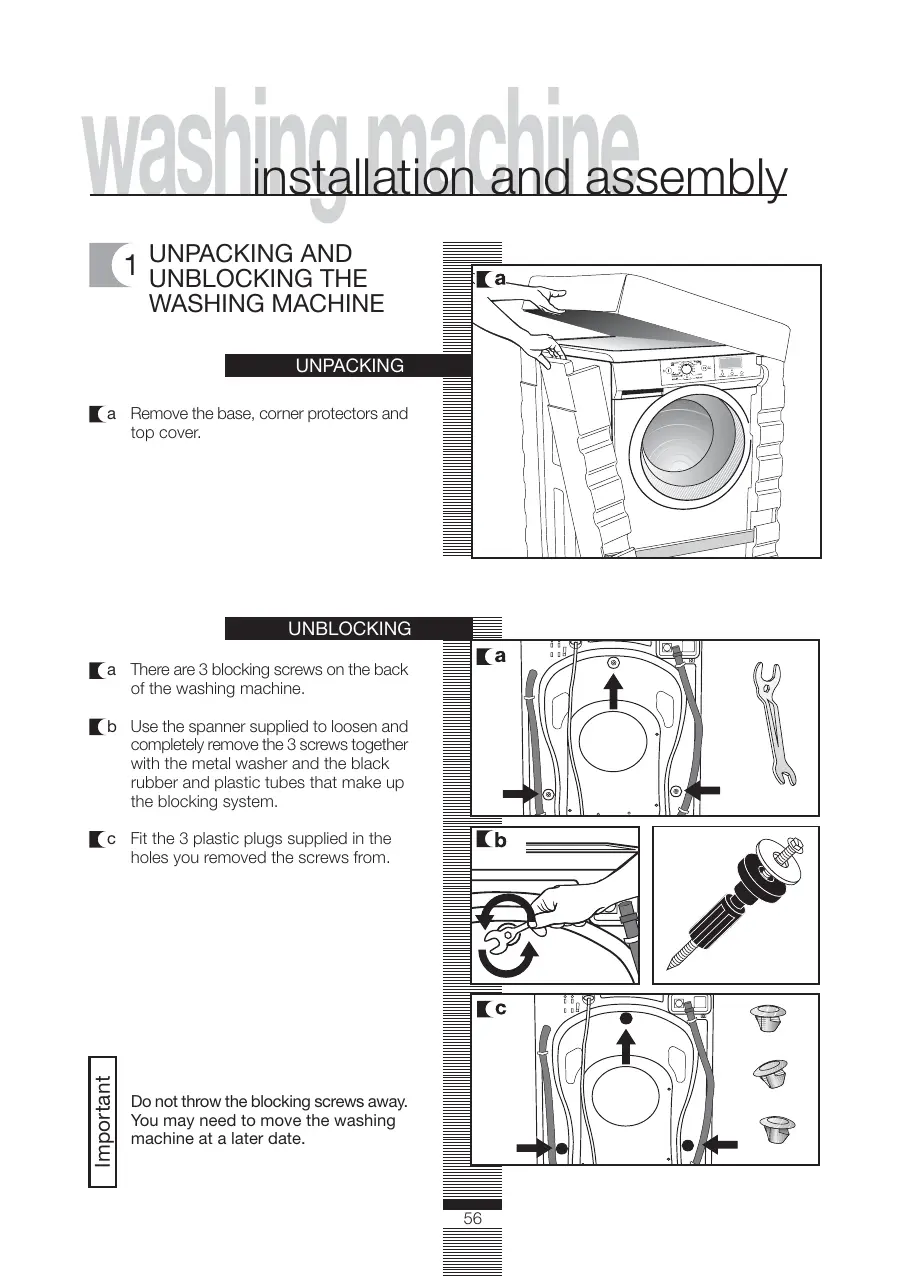 washing machine
installation and assembly

1 UNPACKING AND UNBLOCKING THE WASHING MACHINE

UNPACKING

a Remove the base, corner protectors and top cover.

a

UNBLOCKING

a There are 3 blocking screws on the back of the washing machine.

b Use the spanner supplied to loosen and completely remove the 3 screws together with the metal washer and the black rubber and plastic tubes that make up the blocking system.

c Fit the 3 plastic plugs supplied in the holes you removed the screws from.

a

b

c

Important

Do not throw the blocking screws away. You may need to move the washing machine at a later date.

56