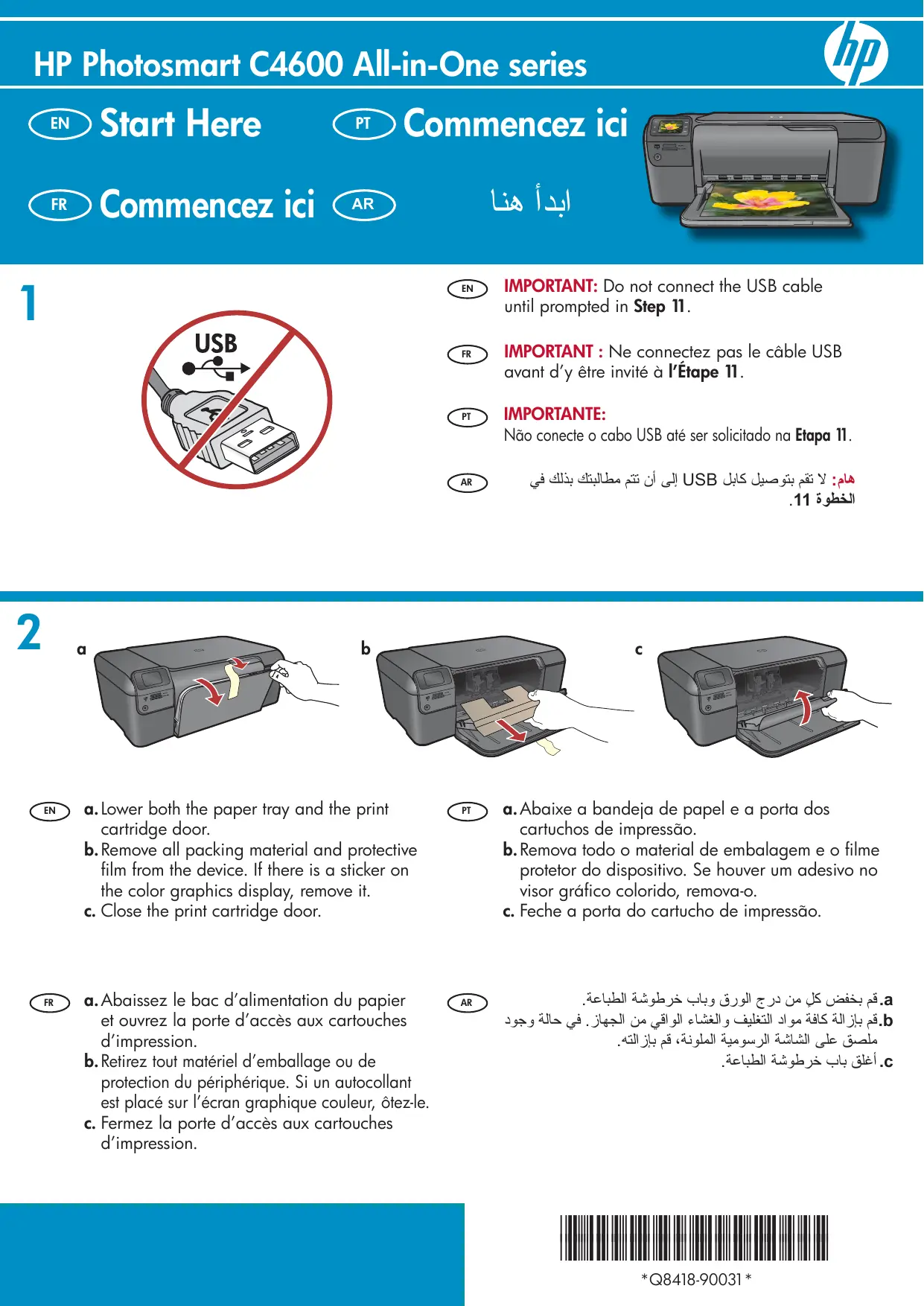 HP Photosmart C4600 All-in-One series

hp

EN Start Here

PT Commencez ici

FR Commencez ici

AR ابدأ هنا

1

USB

EN IMPORTANT: Do not connect the USB cable until prompted in Step 11.

FR IMPORTANT : Ne connectez pas le câble USB avant d'y être invité à l'Étape 11.

PT IMPORTANTE:
Não conecte o cabo USB até ser solicitado na Etapa 11.

AR هام: لا تقم بتوصيل كابل USB إلى أن تتم مطالبتك بذلك في الخطوة 11.

2

a

b

c

EN a. Lower both the paper tray and the print cartridge door.
b. Remove all packing material and protective film from the device. If there is a sticker on the color graphics display, remove it.
c. Close the print cartridge door.

PT a. Abaixe a bandeja de papel e a porta dos cartuchos de impressão.
b. Remova todo o material de embalagem e o filme protetor do dispositivo. Se houver um adesivo no visor gráfico colorido, remova-o.
c. Feche a porta do cartucho de impressão.

FR a. Abaissez le bac d'alimentation du papier et ouvrez la porte d'accès aux cartouches d'impression.
b. Retirez tout matériel d'emballage ou de protection du périphérique. Si un autocollant est placé sur l'écran graphique couleur, ôtez-le.
c. Fermez la porte d'accès aux cartouches d'impression.

AR a. قم بخفض كلٍ من درج الورق وباب خرطوشة الطباعة.
b. قم بإزالة كافة مواد التغليف والغشاء الواقي من الجهاز. في حالة وجود ملصق على الشاشة الرسومية الملونة، قم بإزالته.
c. أغلق باب خرطوشة الطباعة.

*Q8418-90031*