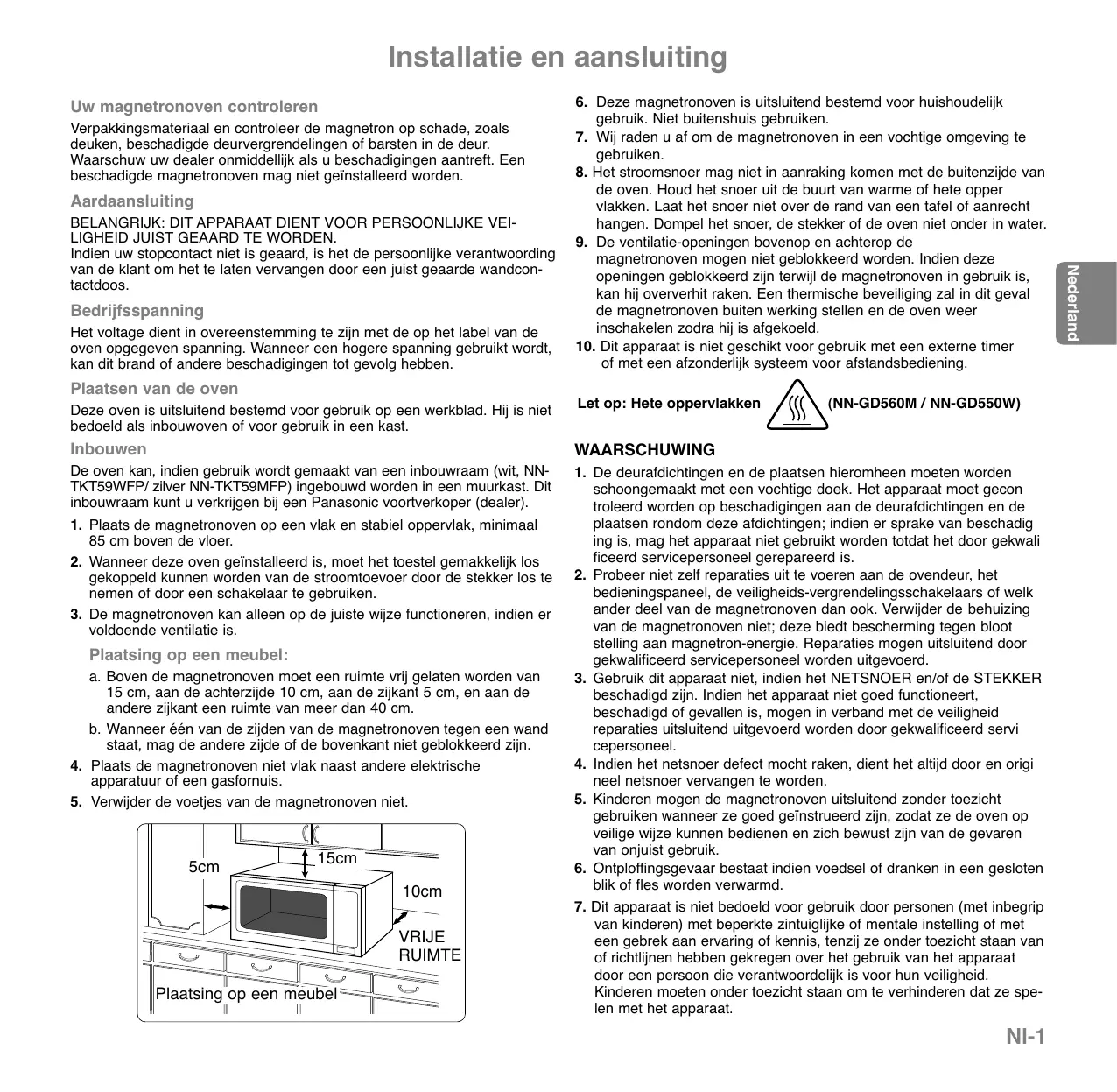 Installatie en aansluiting

Uw magnetronoven controleren

Verpakkingsmateriaal en controleer de magnetron op schade, zoals deuken, beschadigde deurvergrendelingen of barsten in de deur. Waarschuw uw dealer onmiddellijk als u beschadigingen aantreft. Een beschadigde magnetronoven mag niet geïnstalleerd worden.

Aardaansluiting

BELANGRIJK: DIT APPARAAT DIENT VOOR PERSOONLIJKE VEILIGHEID JUIST GEAARD TE WORDEN.
Indien uw stopcontact niet is geaard, is het de persoonlijke verantwoording van de klant om het te laten vervangen door een juist geaarde wandcontactdoos.

Bedrijfsspanning

Het voltage dient in overeenstemming te zijn met de op het label van de oven opgegeven spanning. Wanneer een hogere spanning gebruikt wordt, kan dit brand of andere beschadigingen tot gevolg hebben.

Plaatsen van de oven

Deze oven is uitsluitend bestemd voor gebruik op een werkblad. Hij is niet bedoeld als inbouwoven of voor gebruik in een kast.

Inbouwen

De oven kan, indien gebruik wordt gemaakt van een inbouwraam (wit, NN-TKT59WFP/ zilver NN-TKT59MFP) ingebouwd worden in een muurkast. Dit inbouwraam kunt u verkrijgen bij een Panasonic voortverkoper (dealer).

1. Plaats de magnetronoven op een vlak en stabiel oppervlak, minimaal 85 cm boven de vloer.
2. Wanneer deze oven geïnstalleerd is, moet het toestel gemakkelijk los gekoppeld kunnen worden van de stroomtoevoer door de stekker los te nemen of door een schakelaar te gebruiken.
3. De magnetronoven kan alleen op de juiste wijze functioneren, indien er voldoende ventilatie is.

Plaatsing op een meubel:

a. Boven de magnetronoven moet een ruimte vrij gelaten worden van 15 cm, aan de achterzijde 10 cm, aan de zijkant 5 cm, en aan de andere zijkant een ruimte van meer dan 40 cm.
b. Wanneer één van de zijden van de magnetronoven tegen een wand staat, mag de andere zijde of de bovenkant niet geblokkeerd zijn.

4. Plaats de magnetronoven niet vlak naast andere elektrische apparatuur of een gasfornuis.
5. Verwijder de voetjes van de magnetronoven niet.

5cm
15cm
10cm
VRIJE RUIMTE
Plaatsing op een meubel

6. Deze magnetronoven is uitsluitend bestemd voor huishoudelijk gebruik. Niet buitenshuis gebruiken.
7. Wij raden u af om de magnetronoven in een vochtige omgeving te gebruiken.
8. Het stroomsnoer mag niet in aanraking komen met de buitenzijde van de oven. Houd het snoer uit de buurt van warme of hete opper vlakken. Laat het snoer niet over de rand van een tafel of aanrecht hangen. Dompel het snoer, de stekker of de oven niet onder in water.
9. De ventilatie-openingen bovenop en achterop de magnetronoven mogen niet geblokkeerd worden. Indien deze openingen geblokkeerd zijn terwijl de magnetronoven in gebruik is, kan hij oververhit raken. Een thermische beveiliging zal in dit geval de magnetronoven buiten werking stellen en de oven weer inschakelen zodra hij is afgekoeld.
10. Dit apparaat is niet geschikt voor gebruik met een externe timer of met een afzonderlijk systeem voor afstandsbediening.

Let op: Hete oppervlakken (NN-GD560M / NN-GD550W)

WAARSCHUWING

1. De deurafdichtingen en de plaatsen hieromheen moeten worden schoongemaakt met een vochtige doek. Het apparaat moet gecon troleerd worden op beschadigingen aan de deurafdichtingen en de plaatsen rondom deze afdichtingen; indien er sprake van beschadig ing is, mag het apparaat niet gebruikt worden totdat het door gekwali ficeerd servicepersoneel gerepareerd is.
2. Probeer niet zelf reparaties uit te voeren aan de ovendeur, het bedieningspaneel, de veiligheids-vergrendelingsschakelaars of welk ander deel van de magnetronoven dan ook. Verwijder de behuizing van de magnetronoven niet; deze biedt bescherming tegen bloot stelling aan magnetron-energie. Reparaties mogen uitsluitend door gekwalificeerd servicepersoneel worden uitgevoerd.
3. Gebruik dit apparaat niet, indien het NETSNOER en/of de STEKKER beschadigd zijn. Indien het apparaat niet goed functioneert, beschadigd of gevallen is, mogen in verband met de veiligheid reparaties uitsluitend uitgevoerd worden door gekwalificeerd servi cepersoneel.
4. Indien het netsnoer defect mocht raken, dient het altijd door en origi neel netsnoer vervangen te worden.
5. Kinderen mogen de magnetronoven uitsluitend zonder toezicht gebruiken wanneer ze goed geïnstrueerd zijn, zodat ze de oven op veilige wijze kunnen bedienen en zich bewust zijn van de gevaren van onjuist gebruik.
6. Ontploffingsgevaar bestaat indien voedsel of dranken in een gesloten blik of fles worden verwarmd.
7. Dit apparaat is niet bedoeld voor gebruik door personen (met inbegrip van kinderen) met beperkte zintuiglijke of mentale instelling of met een gebrek aan ervaring of kennis, tenzij ze onder toezicht staan van of richtlijnen hebben gekregen over het gebruik van het apparaat door een persoon die verantwoordelijk is voor hun veiligheid. Kinderen moeten onder toezicht staan om te verhinderen dat ze spelen met het apparaat.

Nederland

Nl-1