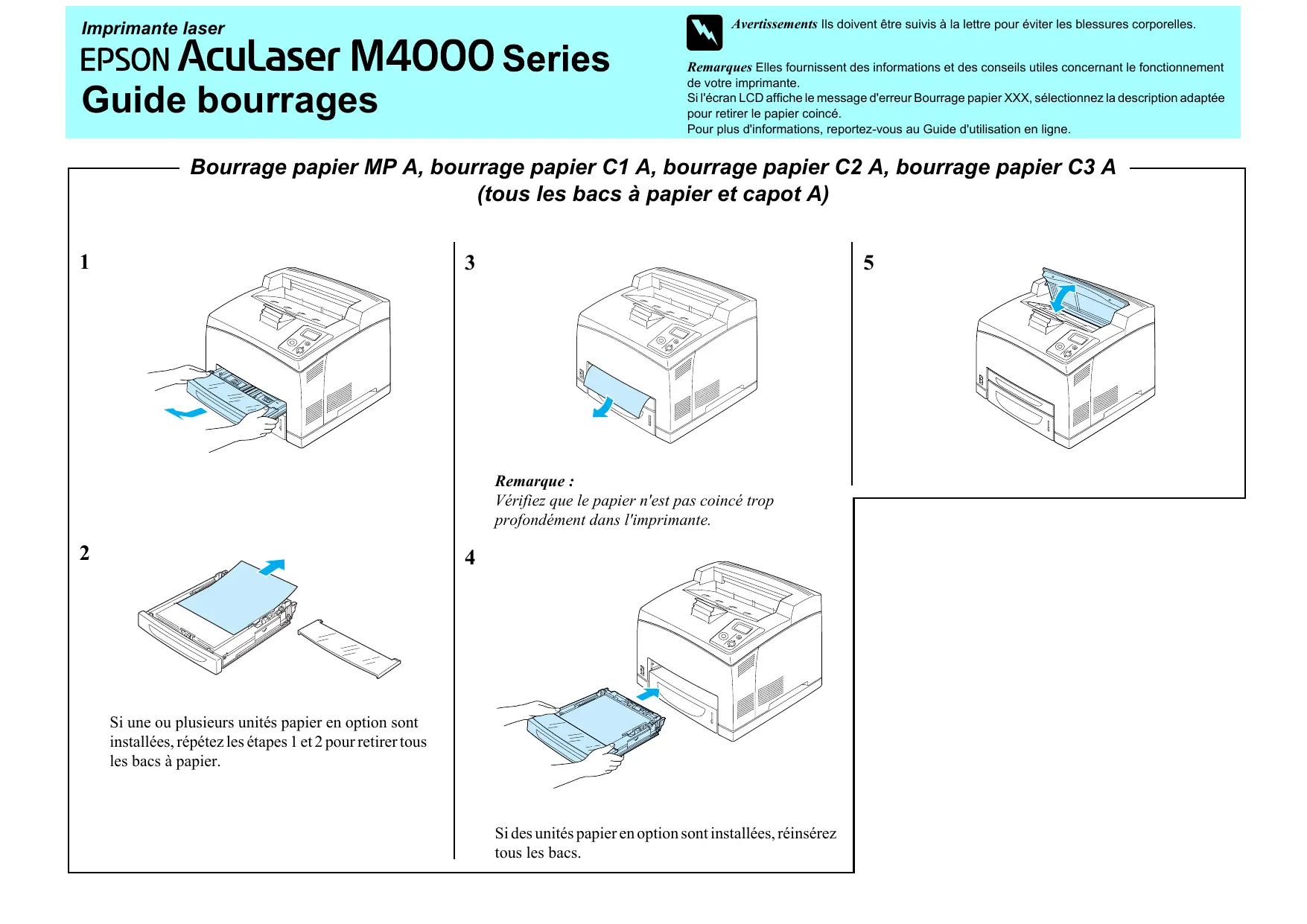 Imprimante laser
EPSON AcuLaser M4000 Series
Guide bourrages

Avertissements Ils doivent être suivis à la lettre pour éviter les blessures corporelles.

Remarques Elles fournissent des informations et des conseils utiles concernant le fonctionnement de votre imprimante.
Si l'écran LCD affiche le message d'erreur Bourrage papier XXX, sélectionnez la description adaptée pour retirer le papier coincé.
Pour plus d'informations, reportez-vous au Guide d'utilisation en ligne.

Bourrage papier MP A, bourrage papier C1 A, bourrage papier C2 A, bourrage papier C3 A (tous les bacs à papier et capot A)

1

2

Si une ou plusieurs unités papier en option sont installées, répétez les étapes 1 et 2 pour retirer tous les bacs à papier.

3

Remarque :
Vérifiez que le papier n'est pas coincé trop profondément dans l'imprimante.

4

Si des unités papier en option sont installées, réinsérez tous les bacs.

5