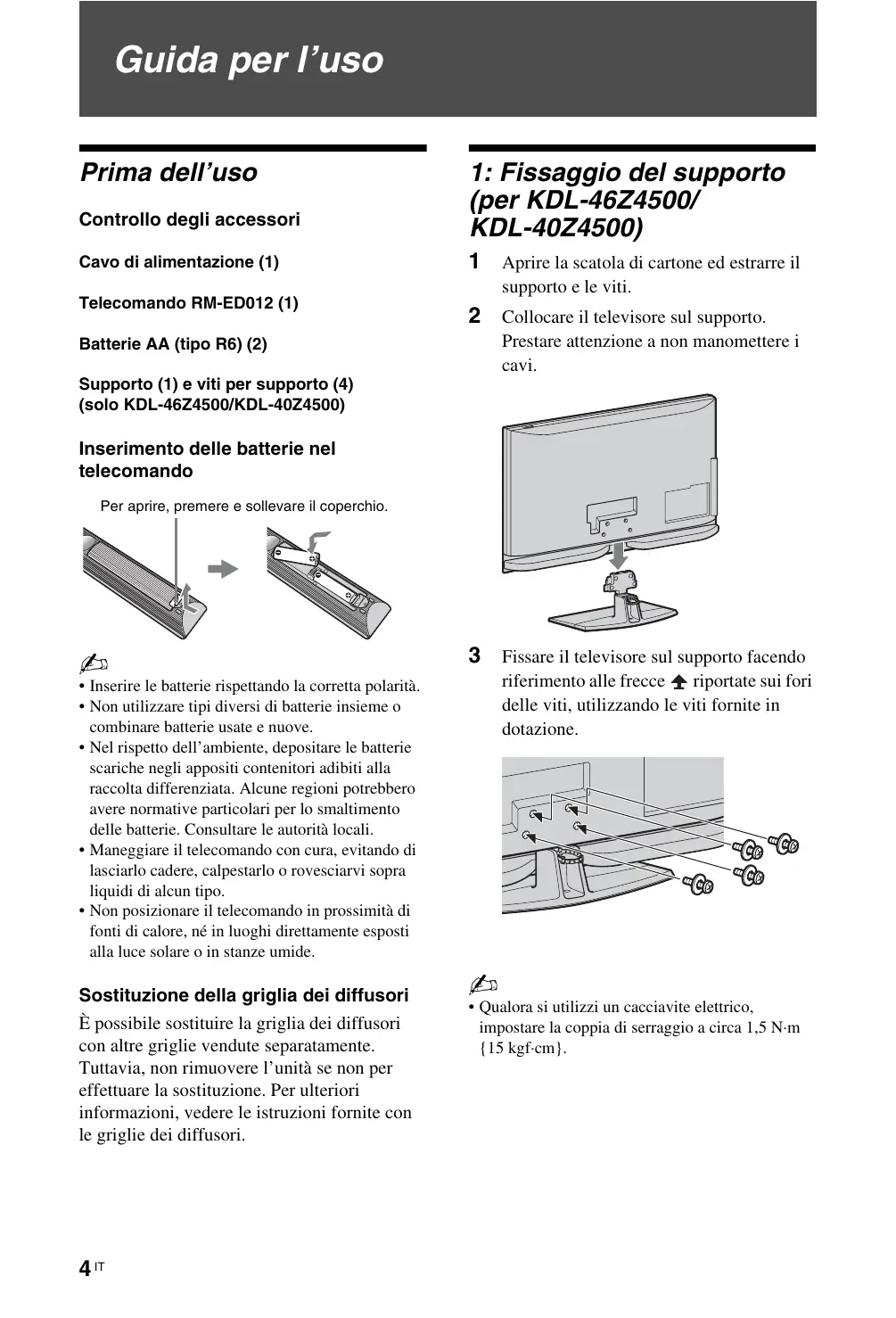 Guida per l'uso

Prima dell'uso

Controllo degli accessori

Cavo di alimentazione (1)

Telecomando RM-ED012 (1)

Batterie AA (tipo R6) (2)

Supporto (1) e viti per supporto (4) (solo KDL-46Z4500/KDL-40Z4500)

Inserimento delle batterie nel telecomando

Per aprire, premere e sollevare il coperchio.

• Inserire le batterie rispettando la corretta polarità.
• Non utilizzare tipi diversi di batterie insieme o combinare batterie usate e nuove.
• Nel rispetto dell'ambiente, depositare le batterie scariche negli appositi contenitori adibiti alla raccolta differenziata. Alcune regioni potrebbero avere normative particolari per lo smaltimento delle batterie. Consultare le autorità locali.
• Maneggiare il telecomando con cura, evitando di lasciarlo cadere, calpestarlo o rovesciarvi sopra liquidi di alcun tipo.
• Non posizionare il telecomando in prossimità di fonti di calore, né in luoghi direttamente esposti alla luce solare o in stanze umide.

Sostituzione della griglia dei diffusori

È possibile sostituire la griglia dei diffusori con altre griglie vendute separatamente. Tuttavia, non rimuovere l'unità se non per effettuare la sostituzione. Per ulteriori informazioni, vedere le istruzioni fornite con le griglie dei diffusori.

1: Fissaggio del supporto (per KDL-46Z4500/ KDL-40Z4500)

1 Aprire la scatola di cartone ed estrarre il supporto e le viti.

2 Collocare il televisore sul supporto. Prestare attenzione a non manomettere i cavi.

3 Fissare il televisore sul supporto facendo riferimento alle frecce riportate sui fori delle viti, utilizzando le viti fornite in dotazione.

• Qualora si utilizzi un cacciavite elettrico, impostare la coppia di serraggio a circa 1,5 N·m {15 kgf·cm}.

4 IT