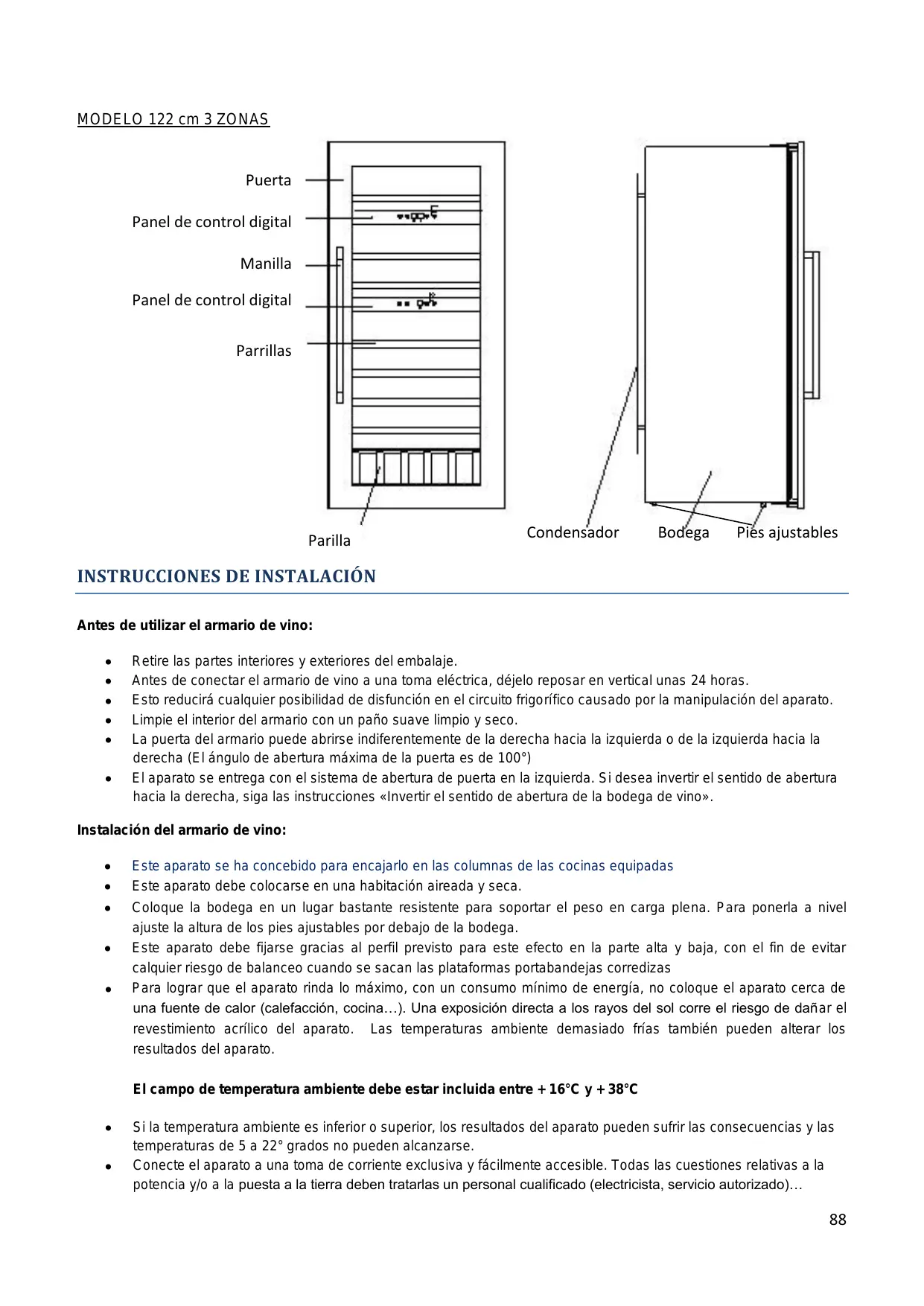 MODELO 122 cm 3 ZONAS

Puerta

Panel de control digital

Manilla

Panel de control digital

Parrillas

Parilla

Condensador

Bodega

Pies ajustables

INSTRUCCIONES DE INSTALACIÓN

Antes de utilizar el armario de vino:

- Retire las partes interiores y exteriores del embalaje.
- Antes de conectar el armario de vino a una toma eléctrica, déjelo reposar en vertical unas 24 horas.
- Esto reducirá cualquier posibilidad de disfunción en el circuito frigorífico causado por la manipulación del aparato.
- Limpie el interior del armario con un paño suave limpio y seco.
- La puerta del armario puede abrirse indiferentemente de la derecha hacia la izquierda o de la izquierda hacia la derecha (El ángulo de abertura máxima de la puerta es de 100°)
- El aparato se entrega con el sistema de abertura de puerta en la izquierda. Si desea invertir el sentido de abertura hacia la derecha, siga las instrucciones «Invertir el sentido de abertura de la bodega de vino».

Instalación del armario de vino:

- Este aparato se ha concebido para encajarlo en las columnas de las cocinas equipadas
- Este aparato debe colocarse en una habitación aireada y seca.
- Coloque la bodega en un lugar bastante resistente para soportar el peso en carga plena. Para ponerla a nivel ajuste la altura de los pies ajustables por debajo de la bodega.
- Este aparato debe fijarse gracias al perfil previsto para este efecto en la parte alta y baja, con el fin de evitar calquier riesgo de balanceo cuando se sacan las plataformas portabandejas corredizas
- Para lograr que el aparato rinda lo máximo, con un consumo mínimo de energía, no coloque el aparato cerca de una fuente de calor (calefacción, cocina…). Una exposición directa a los rayos del sol corre el riesgo de dañar el revestimiento acrílico del aparato. Las temperaturas ambiente demasiado frías también pueden alterar los resultados del aparato.

El campo de temperatura ambiente debe estar incluida entre +16°C y +38°C

- Si la temperatura ambiente es inferior o superior, los resultados del aparato pueden sufrir las consecuencias y las temperaturas de 5 a 22° grados no pueden alcanzarse.
- Conecte el aparato a una toma de corriente exclusiva y fácilmente accesible. Todas las cuestiones relativas a la potencia y/o a la puesta a la tierra deben tratarlas un personal cualificado (electricista, servicio autorizado)…

88