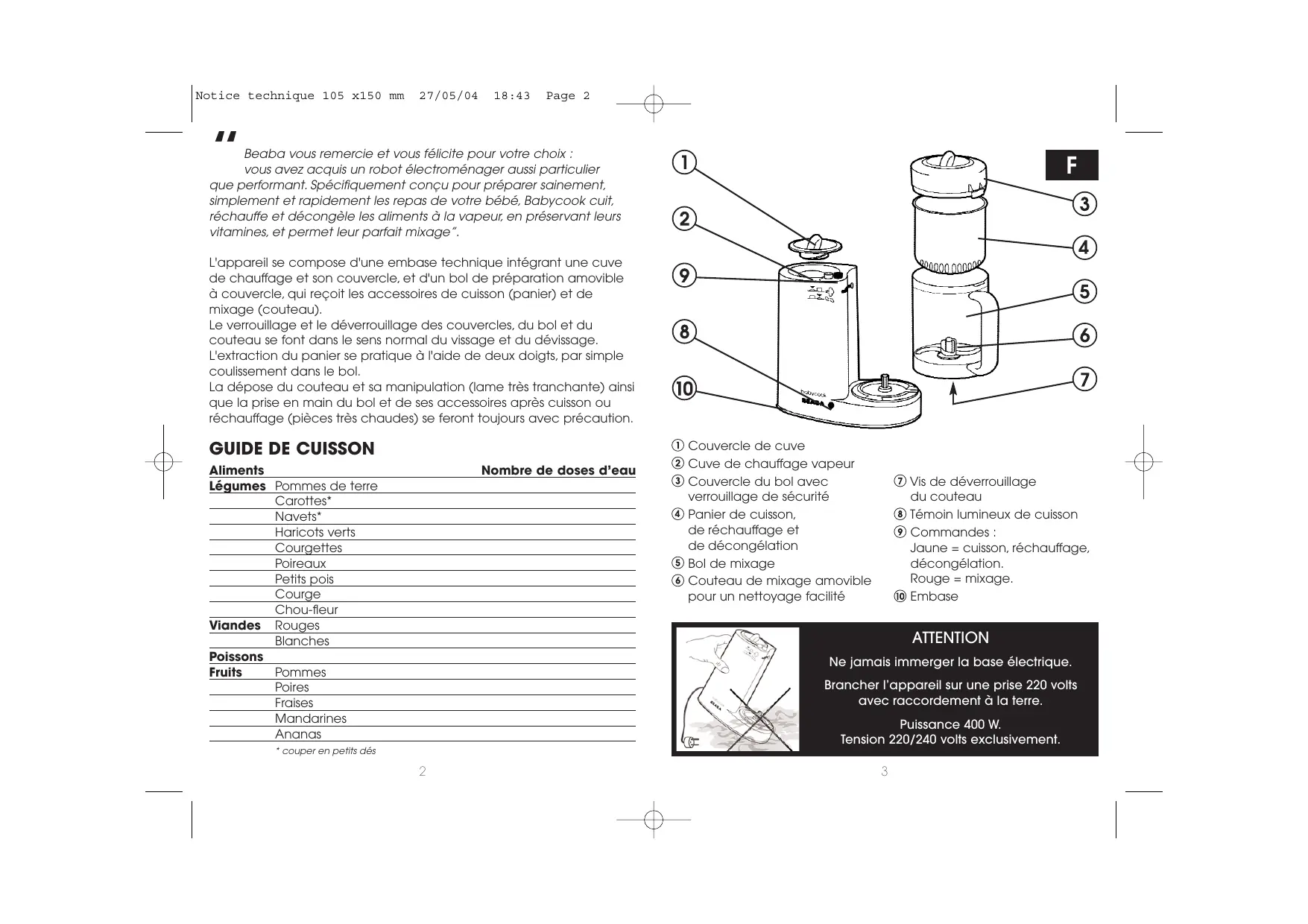 Notice technique 105 x150 mm 27/05/04 18:43 Page 2

"

Beaba vous remercie et vous félicite pour votre choix : vous avez acquis un robot électroménager aussi particulier que performant. Spécifiquement conçu pour préparer sainement, simplement et rapidement les repas de votre bébé, Babycook cuit, réchauffe et décongèle les aliments à la vapeur, en préservant leurs vitamines, et permet leur parfait mixage".

L'appareil se compose d'une embase technique intégrant une cuve de chauffage et son couvercle, et d'un bol de préparation amovible à couvercle, qui reçoit les accessoires de cuisson (panier) et de mixage (couteau).
Le verrouillage et le déverrouillage des couvercles, du bol et du couteau se font dans le sens normal du vissage et du dévissage. L'extraction du panier se pratique à l'aide de deux doigts, par simple coulissement dans le bol.
La dépose du couteau et sa manipulation (lame très tranchante) ainsi que la prise en main du bol et de ses accessoires après cuisson ou réchauffage (pièces très chaudes) se feront toujours avec précaution.

GUIDE DE CUISSON

| Aliments | | Nombre de doses d'eau |
|---|---|---|
| Légumes | Pommes de terre | |
| | Carottes* | |
| | Navets* | |
| | Haricots verts | |
| | Courgettes | |
| | Poireaux | |
| | Petits pois | |
| | Courge | |
| | Chou-fleur | |
| Viandes | Rouges | |
| | Blanches | |
| Poissons | | |
| Fruits | Pommes | |
| | Poires | |
| | Fraises | |
| | Mandarines | |
| | Ananas | |

* couper en petits dés

2

F

1 2 9 8 10 3 4 5 6 7

babycook
BÉABA

① Couvercle de cuve
② Cuve de chauffage vapeur
③ Couvercle du bol avec verrouillage de sécurité
④ Panier de cuisson, de réchauffage et de décongélation
⑤ Bol de mixage
⑥ Couteau de mixage amovible pour un nettoyage facilité
⑦ Vis de déverrouillage du couteau
⑧ Témoin lumineux de cuisson
⑨ Commandes :
Jaune = cuisson, réchauffage, décongélation.
Rouge = mixage.
⑩ Embase

ATTENTION

Ne jamais immerger la base électrique.

Brancher l'appareil sur une prise 220 volts avec raccordement à la terre.

Puissance 400 W.
Tension 220/240 volts exclusivement.

3