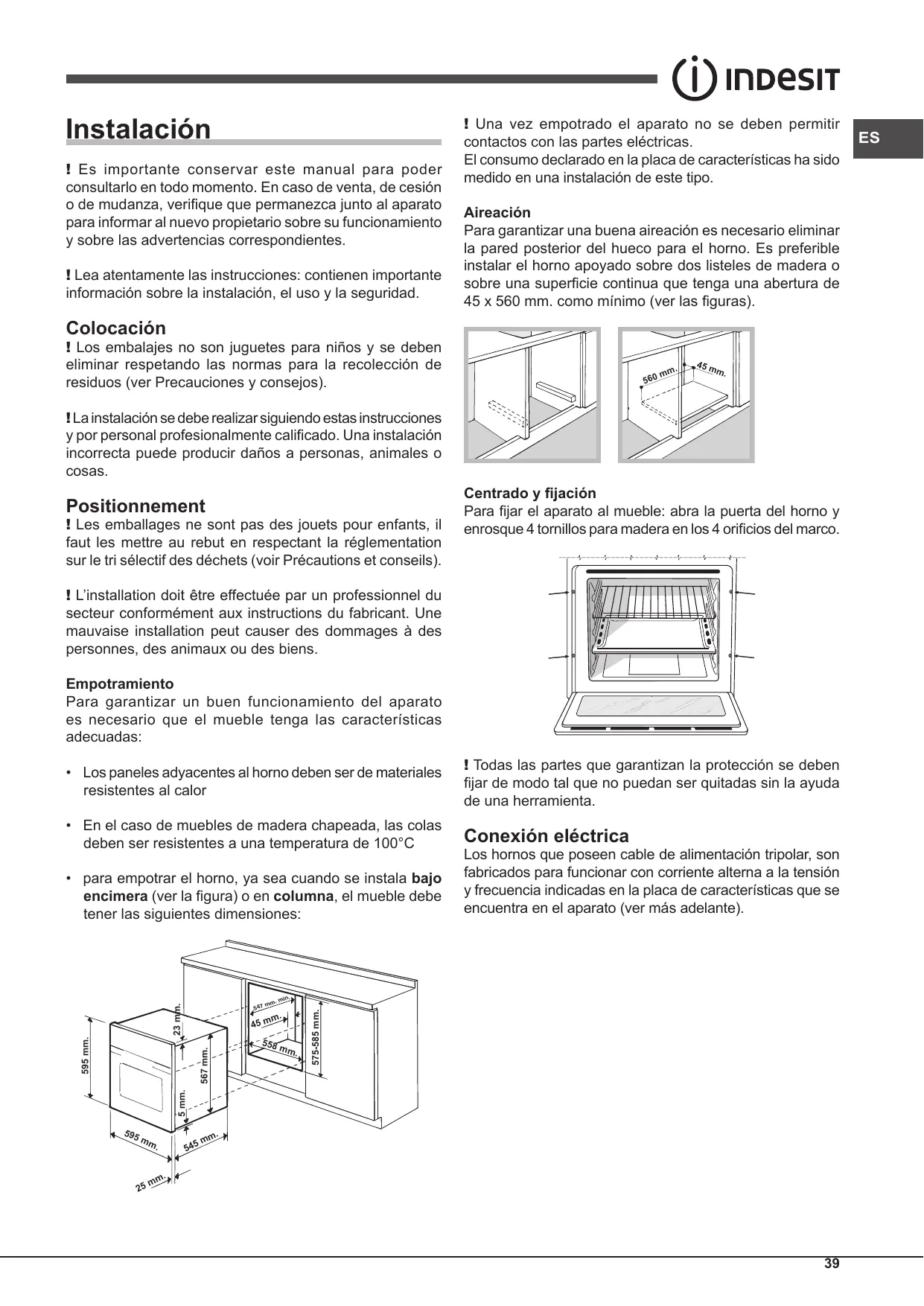 INDESIT

ES

Instalación

! Es importante conservar este manual para poder consultarlo en todo momento. En caso de venta, de cesión o de mudanza, verifique que permanezca junto al aparato para informar al nuevo propietario sobre su funcionamiento y sobre las advertencias correspondientes.

! Lea atentamente las instrucciones: contienen importante información sobre la instalación, el uso y la seguridad.

Colocación
! Los embalajes no son juguetes para niños y se deben eliminar respetando las normas para la recolección de residuos (ver Precauciones y consejos).

! La instalación se debe realizar siguiendo estas instrucciones y por personal profesionalmente calificado. Una instalación incorrecta puede producir daños a personas, animales o cosas.

Positionnement
! Les emballages ne sont pas des jouets pour enfants, il faut les mettre au rebut en respectant la réglementation sur le tri sélectif des déchets (voir Précautions et conseils).

! L'installation doit être effectuée par un professionnel du secteur conformément aux instructions du fabricant. Une mauvaise installation peut causer des dommages à des personnes, des animaux ou des biens.

Empotramiento
Para garantizar un buen funcionamiento del aparato es necesario que el mueble tenga las características adecuadas:

• Los paneles adyacentes al horno deben ser de materiales resistentes al calor

• En el caso de muebles de madera chapeada, las colas deben ser resistentes a una temperatura de 100°C

• para empotrar el horno, ya sea cuando se instala bajo encimera (ver la figura) o en columna, el mueble debe tener las siguientes dimensiones:

595 mm.
23 mm.
567 mm.
5 mm.
595 mm.
545 mm.
25 mm.
547 mm. min.
45 mm.
558 mm.
575-585 mm.

! Una vez empotrado el aparato no se deben permitir contactos con las partes eléctricas.
El consumo declarado en la placa de características ha sido medido en una instalación de este tipo.

Aireación
Para garantizar una buena aireación es necesario eliminar la pared posterior del hueco para el horno. Es preferible instalar el horno apoyado sobre dos listeles de madera o sobre una superficie continua que tenga una abertura de 45 x 560 mm. como mínimo (ver las figuras).

560 mm.
45 mm.

Centrado y fijación
Para fijar el aparato al mueble: abra la puerta del horno y enrosque 4 tornillos para madera en los 4 orificios del marco.

! Todas las partes que garantizan la protección se deben fijar de modo tal que no puedan ser quitadas sin la ayuda de una herramienta.

Conexión eléctrica
Los hornos que poseen cable de alimentación tripolar, son fabricados para funcionar con corriente alterna a la tensión y frecuencia indicadas en la placa de características que se encuentra en el aparato (ver más adelante).

39