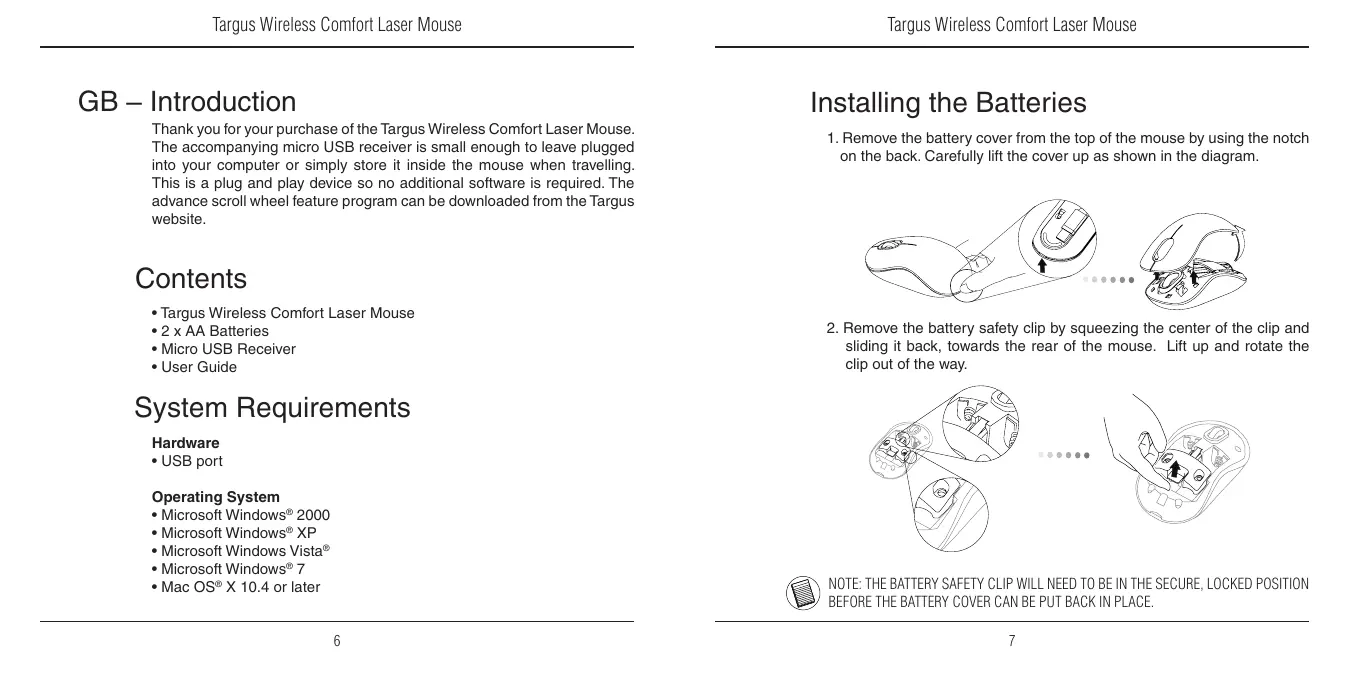 Targus Wireless Comfort Laser Mouse

GB – Introduction

Thank you for your purchase of the Targus Wireless Comfort Laser Mouse. The accompanying micro USB receiver is small enough to leave plugged into your computer or simply store it inside the mouse when travelling. This is a plug and play device so no additional software is required. The advance scroll wheel feature program can be downloaded from the Targus website.

Contents

• Targus Wireless Comfort Laser Mouse
• 2 x AA Batteries
• Micro USB Receiver
• User Guide

System Requirements

Hardware
• USB port

Operating System
• Microsoft Windows® 2000
• Microsoft Windows® XP
• Microsoft Windows Vista®
• Microsoft Windows® 7
• Mac OS® X 10.4 or later

6

Targus Wireless Comfort Laser Mouse

Installing the Batteries

1. Remove the battery cover from the top of the mouse by using the notch on the back. Carefully lift the cover up as shown in the diagram.

2. Remove the battery safety clip by squeezing the center of the clip and sliding it back, towards the rear of the mouse. Lift up and rotate the clip out of the way.

NOTE: THE BATTERY SAFETY CLIP WILL NEED TO BE IN THE SECURE, LOCKED POSITION BEFORE THE BATTERY COVER CAN BE PUT BACK IN PLACE.

7