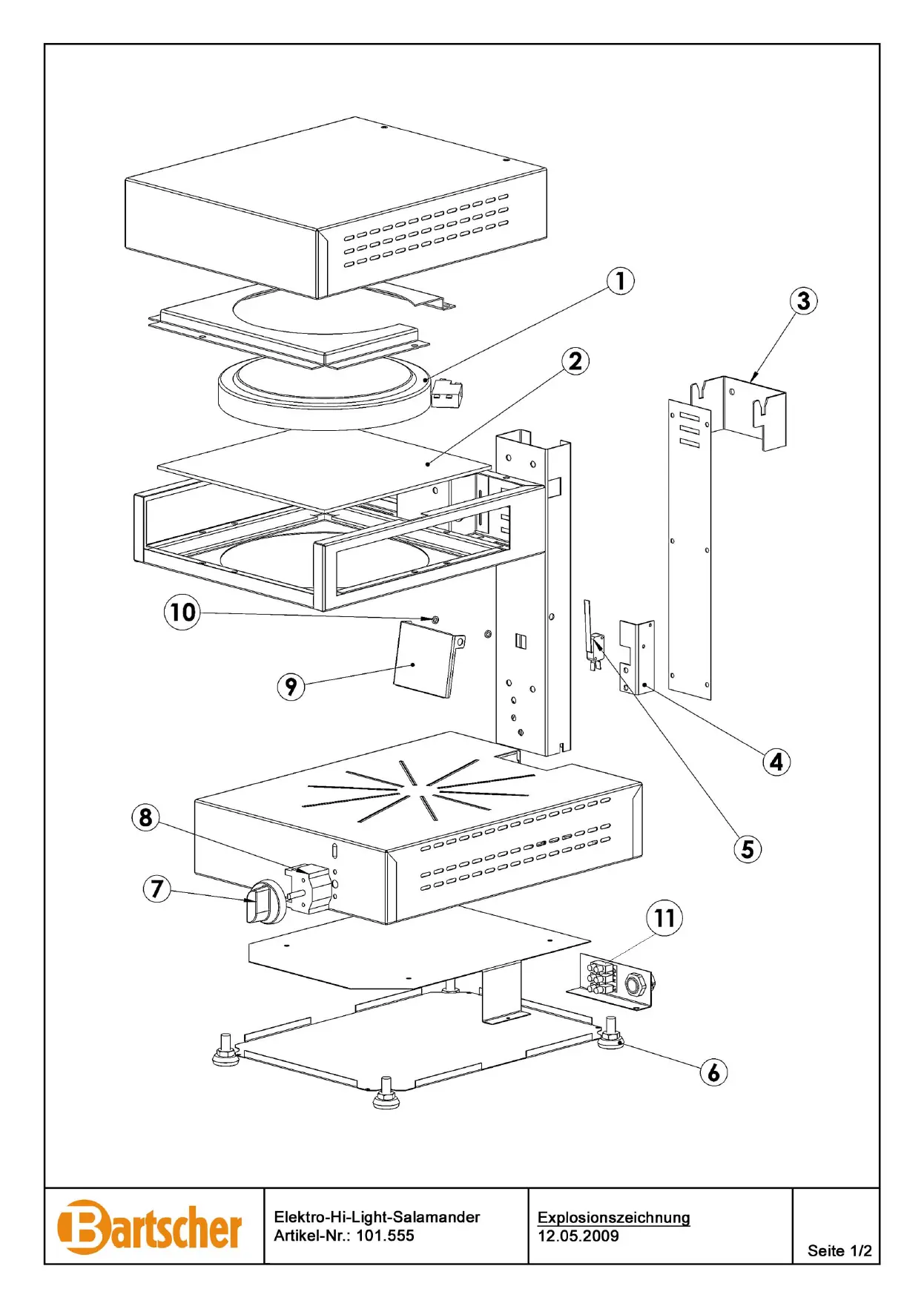 1
3
2
10
9
4
5
8
7
11
6

Bartscher

Elektro-Hi-Light-Salamander
Artikel-Nr.: 101.555

Explosionszeichnung
12.05.2009

Seite 1/2