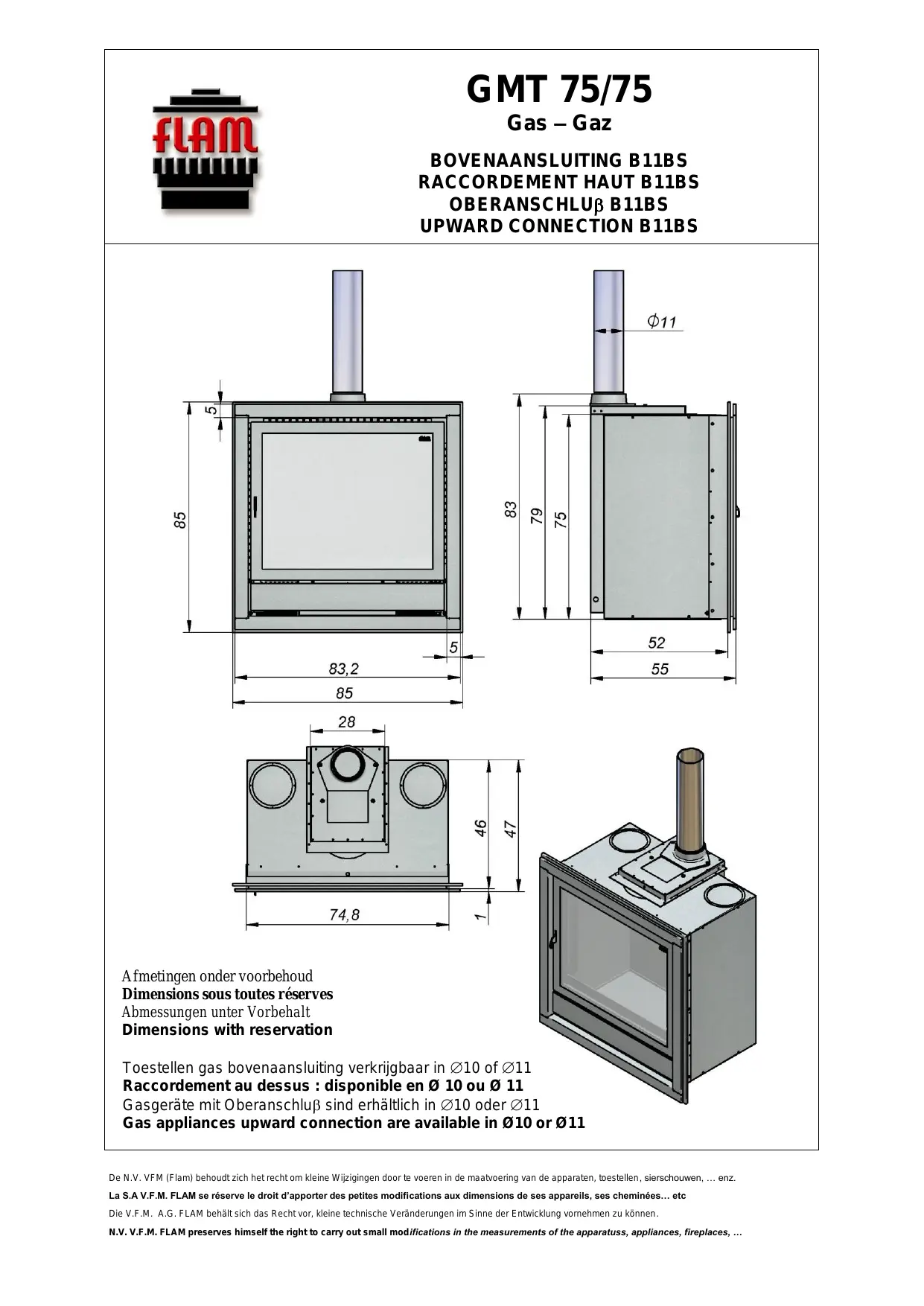 FLAM

GMT 75/75
Gas – Gaz

BOVENAANSLUITING B11BS
RACCORDEMENT HAUT B11BS
OBERANSCHLUβ B11BS
UPWARD CONNECTION B11BS

5
85
5
83,2
85

$\phi 11$
83
79
75
52
55

28
46
47
1
74,8

Afmetingen onder voorbehoud
Dimensions sous toutes réserves
Abmessungen unter Vorbehalt
Dimensions with reservation

Toestellen gas bovenaansluiting verkrijgbaar in ∅10 of ∅11
Raccordement au dessus : disponible en Ø 10 ou Ø 11
Gasgeräte mit Oberanschluβ sind erhältlich in ∅10 oder ∅11
Gas appliances upward connection are available in Ø10 or Ø11

De N.V. VFM (Flam) behoudt zich het recht om kleine Wijzigingen door te voeren in de maatvoering van de apparaten, toestellen, sierschouwen, … enz.
La S.A V.F.M. FLAM se réserve le droit d'apporter des petites modifications aux dimensions de ses appareils, ses cheminées… etc
Die V.F.M. A.G. FLAM behält sich das Recht vor, kleine technische Veränderungen im Sinne der Entwicklung vornehmen zu können.
N.V. V.F.M. FLAM preserves himself the right to carry out small modifications in the measurements of the apparatuss, appliances, fireplaces, …