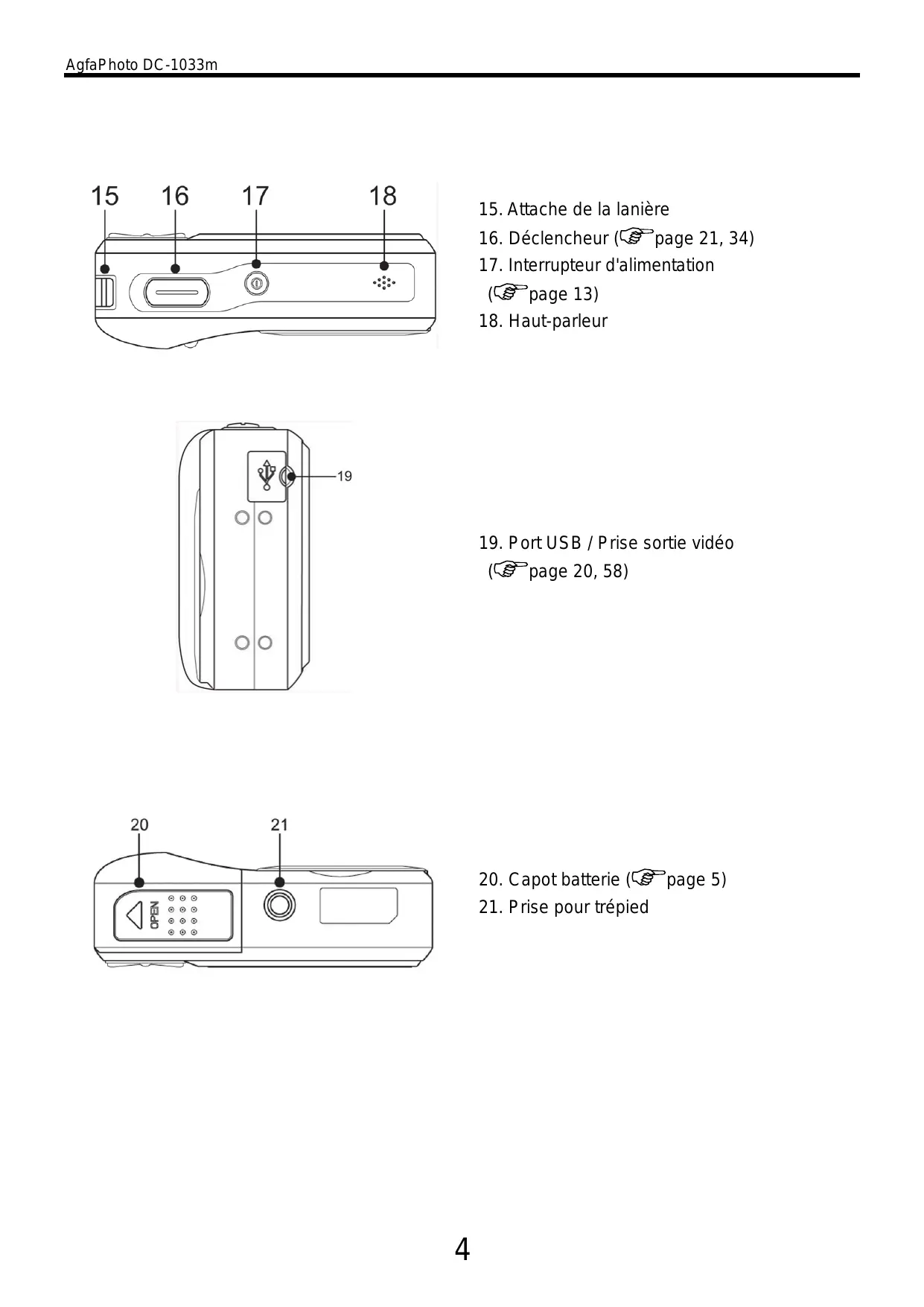 AgfaPhoto DC-1033m

15 16 17 18

15. Attache de la lanière
16. Déclencheur (☞page 21, 34)
17. Interrupteur d'alimentation (☞page 13)
18. Haut-parleur

19

19. Port USB / Prise sortie vidéo (☞page 20, 58)

20 21

OPEN

20. Capot batterie (☞page 5)
21. Prise pour trépied

4