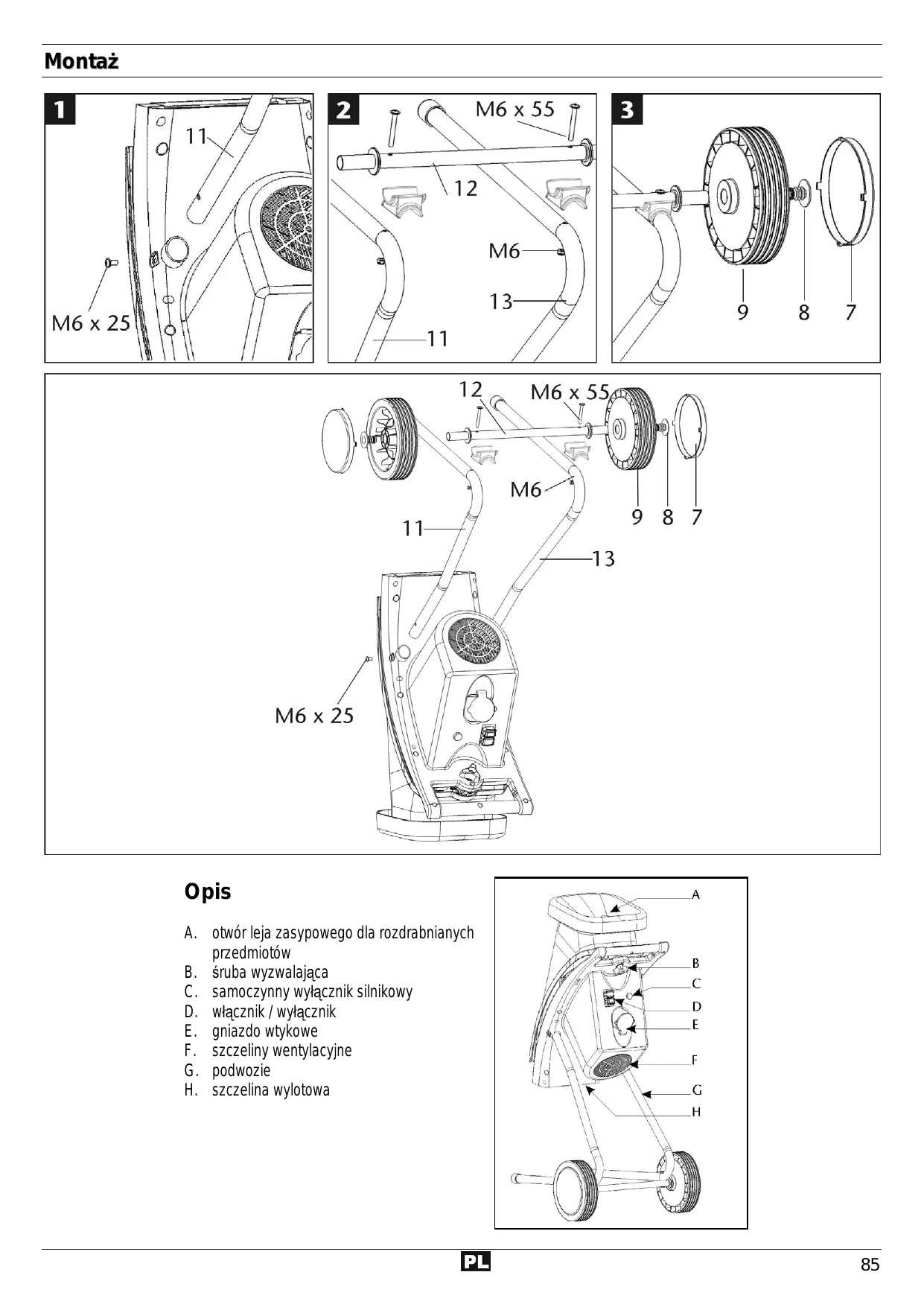 Montaż

1
11
M6 x 25

2
M6 x 55
12
M6
13
11

3
9
8
7

12
M6 x 55
M6
9
8
7
11
13
M6 x 25

Opis

A. otwór leja zasypowego dla rozdrabnianych przedmiotów
B. śruba wyzwalająca
C. samoczynny wyłącznik silnikowy
D. włącznik / wyłącznik
E. gniazdo wtykowe
F. szczeliny wentylacyjne
G. podwozie
H. szczelina wylotowa

A
B
C
D
E
F
G
H

PL
85