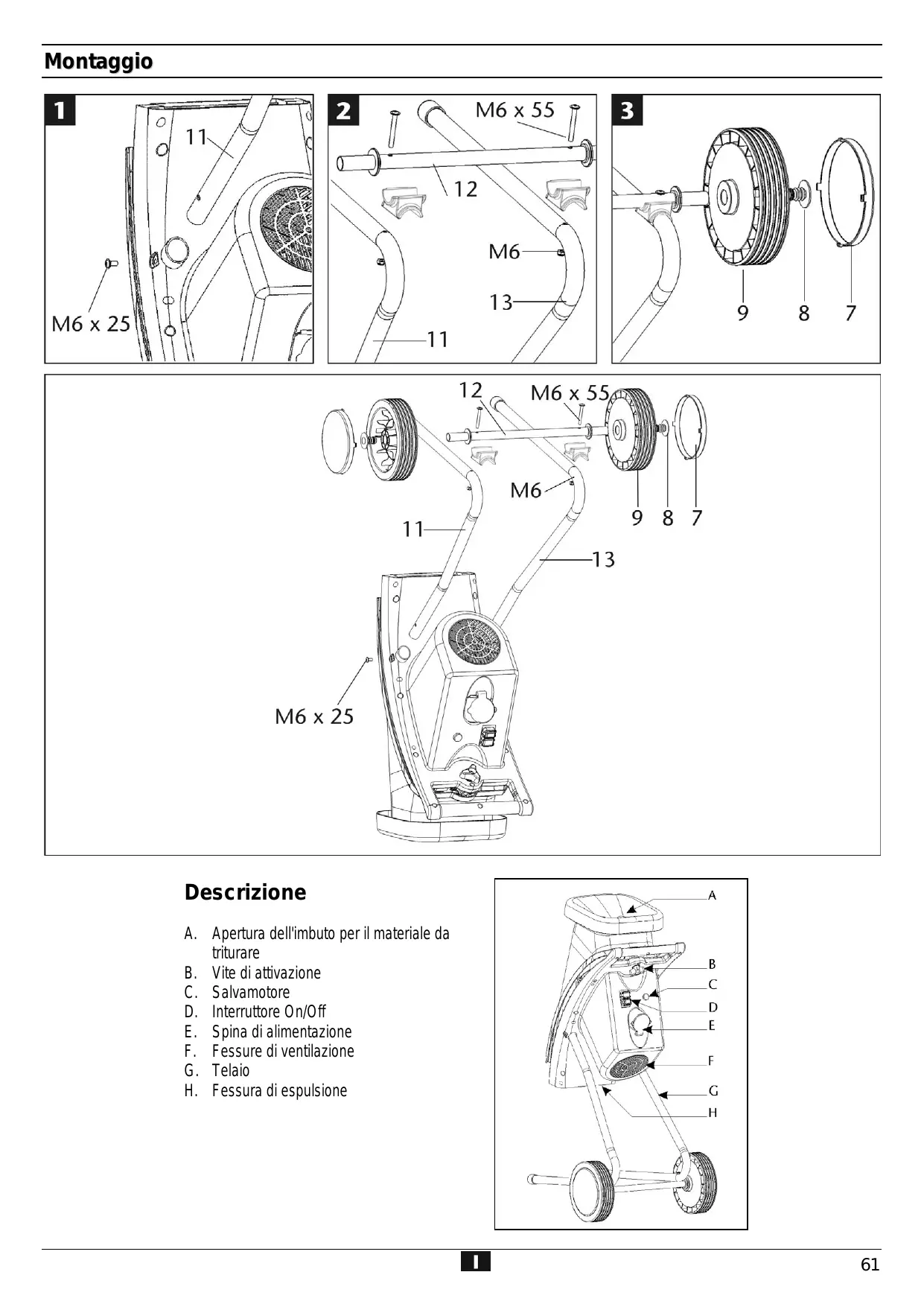 Montaggio

1
11
M6 x 25

2
M6 x 55
12
M6
13
11

3
9
8
7

12
M6 x 55
M6
9 8 7
11
13
M6 x 25

Descrizione

A. Apertura dell'imbuto per il materiale da triturare
B. Vite di attivazione
C. Salvamotore
D. Interruttore On/Off
E. Spina di alimentazione
F. Fessure di ventilazione
G. Telaio
H. Fessura di espulsione

A
B
C
D
E
F
G
H

I

61