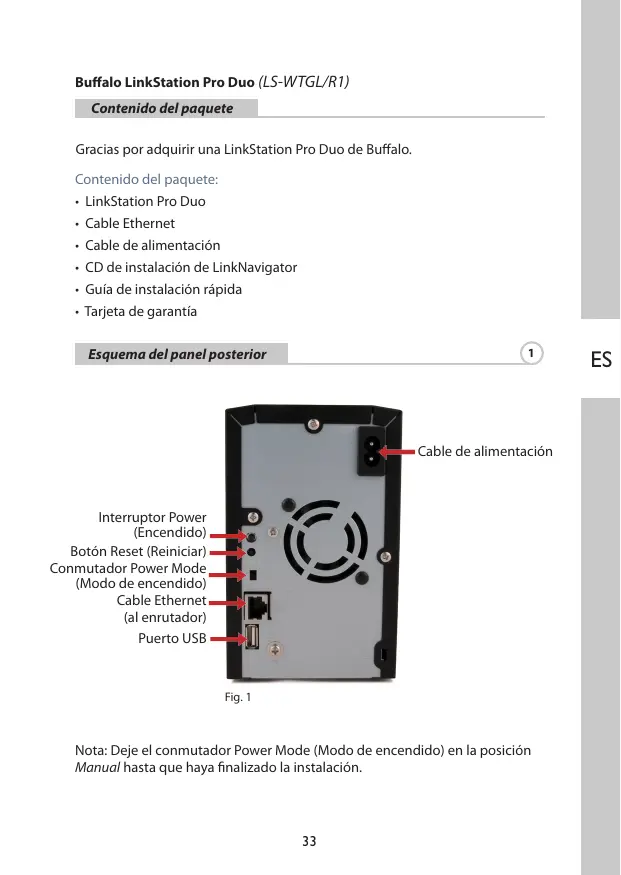 Buffalo LinkStation Pro Duo (LS-WTGL/R1)

Contenido del paquete

Gracias por adquirir una LinkStation Pro Duo de Buffalo.

Contenido del paquete:
• LinkStation Pro Duo
• Cable Ethernet
• Cable de alimentación
• CD de instalación de LinkNavigator
• Guía de instalación rápida
• Tarjeta de garantía

Esquema del panel posterior

1

ES

Cable de alimentación
Interruptor Power (Encendido)
Botón Reset (Reiniciar)
Conmutador Power Mode (Modo de encendido)
Cable Ethernet (al enrutador)
Puerto USB

Fig. 1

Nota: Deje el conmutador Power Mode (Modo de encendido) en la posición Manual hasta que haya finalizado la instalación.

33