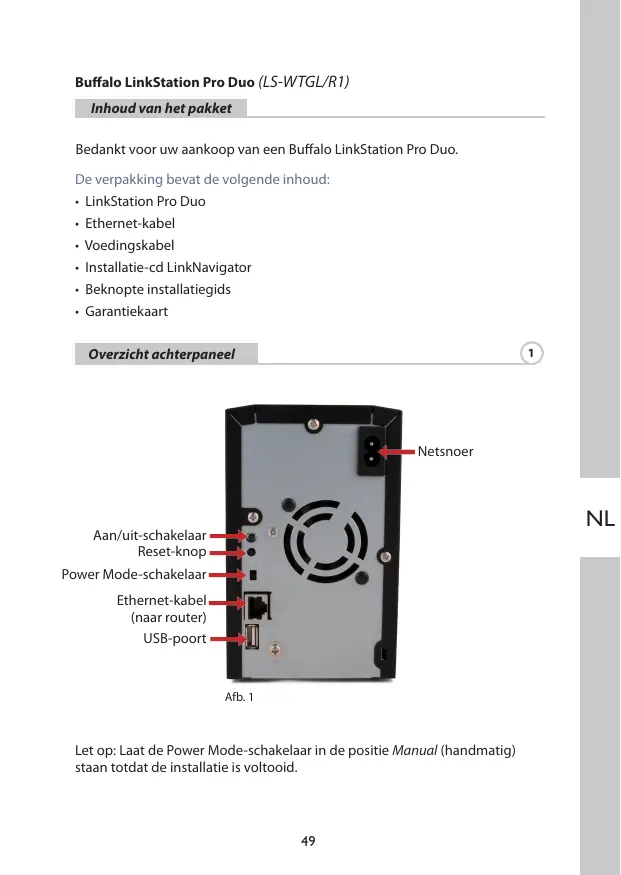 Buffalo LinkStation Pro Duo (LS-WTGL/R1)

Inhoud van het pakket

Bedankt voor uw aankoop van een Buffalo LinkStation Pro Duo.

De verpakking bevat de volgende inhoud:
• LinkStation Pro Duo
• Ethernet-kabel
• Voedingskabel
• Installatie-cd LinkNavigator
• Beknopte installatiegids
• Garantiekaart

Overzicht achterpaneel

1

Netsnoer

Aan/uit-schakelaar
Reset-knop
Power Mode-schakelaar
Ethernet-kabel (naar router)
USB-poort

Afb. 1

NL

Let op: Laat de Power Mode-schakelaar in de positie Manual (handmatig) staan totdat de installatie is voltooid.

49