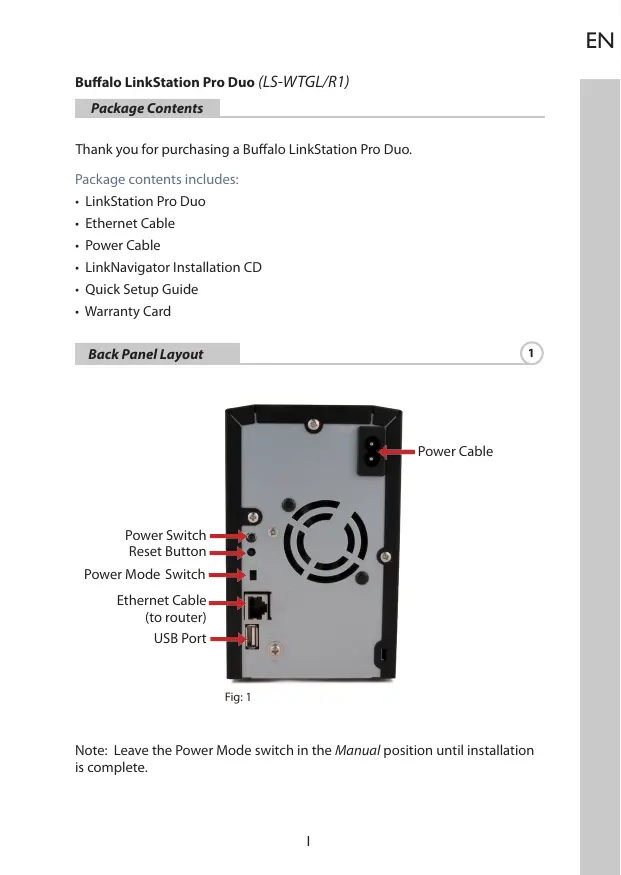 EN

Buffalo LinkStation Pro Duo (LS-WTGL/R1)

Package Contents

Thank you for purchasing a Buffalo LinkStation Pro Duo.

Package contents includes:
• LinkStation Pro Duo
• Ethernet Cable
• Power Cable
• LinkNavigator Installation CD
• Quick Setup Guide
• Warranty Card

Back Panel Layout

1

Power Cable

Power Switch
Reset Button
Power Mode Switch
Ethernet Cable (to router)
USB Port

Fig: 1

Note: Leave the Power Mode switch in the Manual position until installation is complete.

1