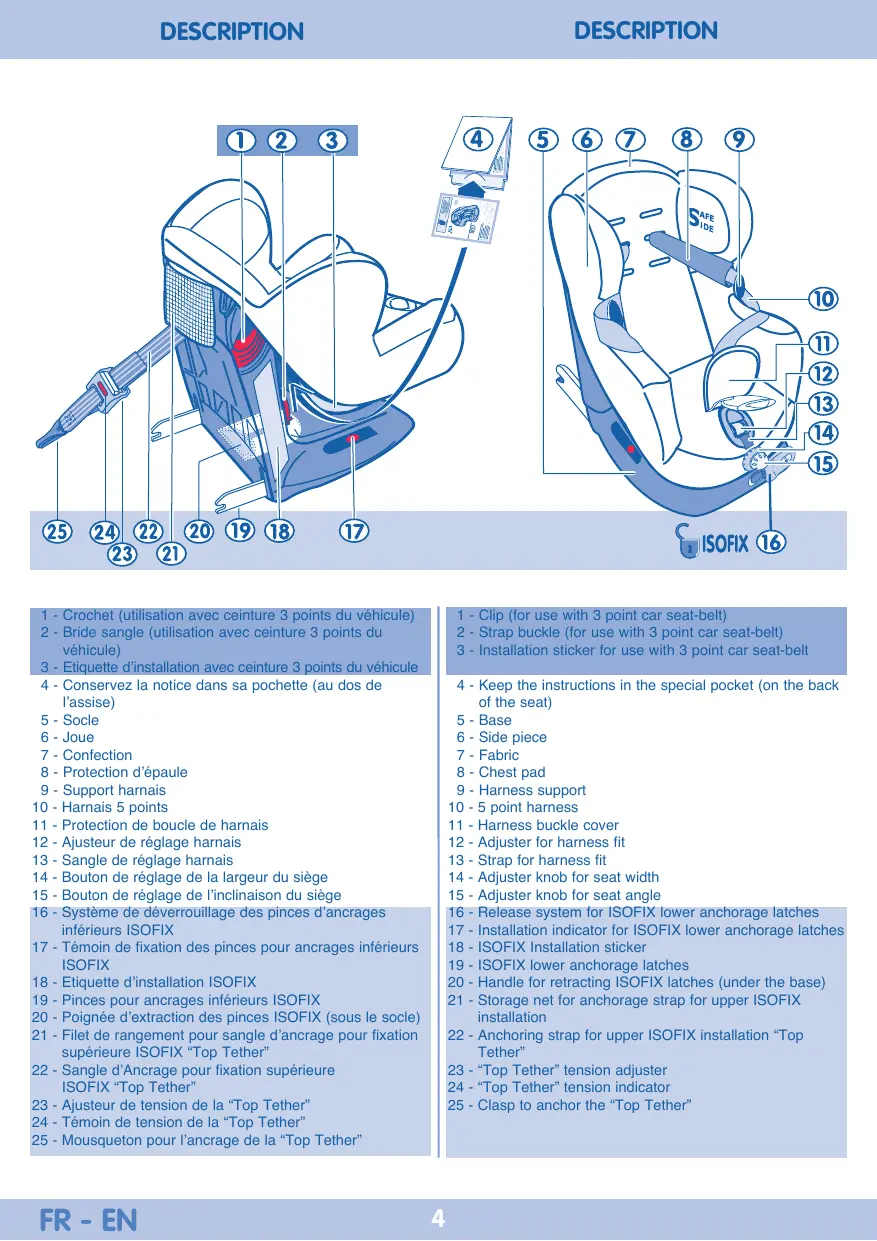 DESCRIPTION

DESCRIPTION

1 2 3 4 5 6 7 8 9

SAFE SIDE

10 11 12 13 14 15

25 24 23 22 21 20 19 18 17

ISOFIX 16

1 - Crochet (utilisation avec ceinture 3 points du véhicule)
2 - Bride sangle (utilisation avec ceinture 3 points du véhicule)
3 - Etiquette d'installation avec ceinture 3 points du véhicule
4 - Conservez la notice dans sa pochette (au dos de l'assise)
5 - Socle
6 - Joue
7 - Confection
8 - Protection d'épaule
9 - Support harnais
10 - Harnais 5 points
11 - Protection de boucle de harnais
12 - Ajusteur de réglage harnais
13 - Sangle de réglage harnais
14 - Bouton de réglage de la largeur du siège
15 - Bouton de réglage de l'inclinaison du siège
16 - Système de déverrouillage des pinces d'ancrages inférieurs ISOFIX
17 - Témoin de fixation des pinces pour ancrages inférieurs ISOFIX
18 - Etiquette d'installation ISOFIX
19 - Pinces pour ancrages inférieurs ISOFIX
20 - Poignée d'extraction des pinces ISOFIX (sous le socle)
21 - Filet de rangement pour sangle d'ancrage pour fixation supérieure ISOFIX "Top Tether"
22 - Sangle d'Ancrage pour fixation supérieure ISOFIX "Top Tether"
23 - Ajusteur de tension de la "Top Tether"
24 - Témoin de tension de la "Top Tether"
25 - Mousqueton pour l'ancrage de la "Top Tether"

1 - Clip (for use with 3 point car seat-belt)
2 - Strap buckle (for use with 3 point car seat-belt)
3 - Installation sticker for use with 3 point car seat-belt
4 - Keep the instructions in the special pocket (on the back of the seat)
5 - Base
6 - Side piece
7 - Fabric
8 - Chest pad
9 - Harness support
10 - 5 point harness
11 - Harness buckle cover
12 - Adjuster for harness fit
13 - Strap for harness fit
14 - Adjuster knob for seat width
15 - Adjuster knob for seat angle
16 - Release system for ISOFIX lower anchorage latches
17 - Installation indicator for ISOFIX lower anchorage latches
18 - ISOFIX Installation sticker
19 - ISOFIX lower anchorage latches
20 - Handle for retracting ISOFIX latches (under the base)
21 - Storage net for anchorage strap for upper ISOFIX installation
22 - Anchoring strap for upper ISOFIX installation "Top Tether"
23 - "Top Tether" tension adjuster
24 - "Top Tether" tension indicator
25 - Clasp to anchor the "Top Tether"

FR - EN

4