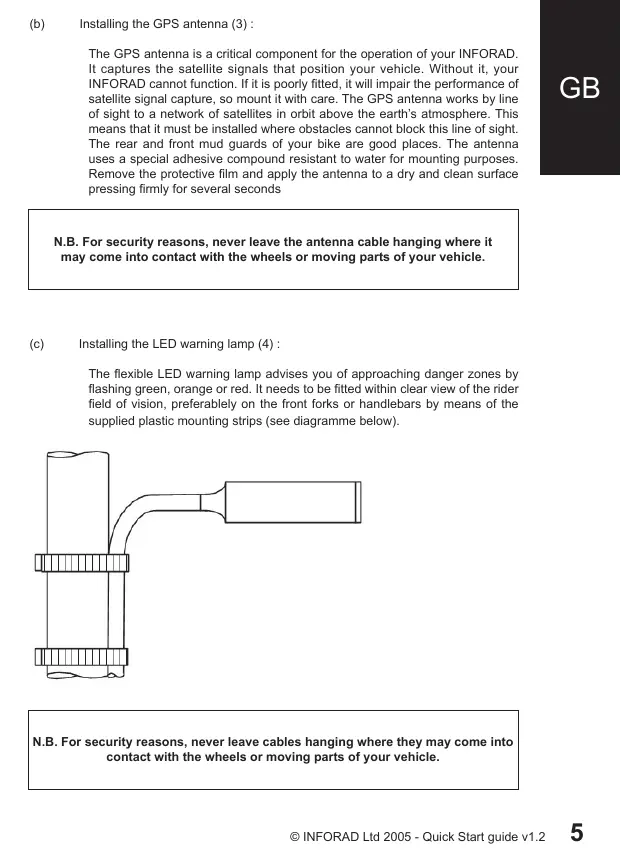 GB

(b) Installing the GPS antenna (3) :

The GPS antenna is a critical component for the operation of your INFORAD. It captures the satellite signals that position your vehicle. Without it, your INFORAD cannot function. If it is poorly fitted, it will impair the performance of satellite signal capture, so mount it with care. The GPS antenna works by line of sight to a network of satellites in orbit above the earth's atmosphere. This means that it must be installed where obstacles cannot block this line of sight. The rear and front mud guards of your bike are good places. The antenna uses a special adhesive compound resistant to water for mounting purposes. Remove the protective film and apply the antenna to a dry and clean surface pressing firmly for several seconds

N.B. For security reasons, never leave the antenna cable hanging where it may come into contact with the wheels or moving parts of your vehicle.

(c) Installing the LED warning lamp (4) :

The flexible LED warning lamp advises you of approaching danger zones by flashing green, orange or red. It needs to be fitted within clear view of the rider field of vision, preferablely on the front forks or handlebars by means of the supplied plastic mounting strips (see diagramme below).

N.B. For security reasons, never leave cables hanging where they may come into contact with the wheels or moving parts of your vehicle.

© INFORAD Ltd 2005 - Quick Start guide v1.2 5