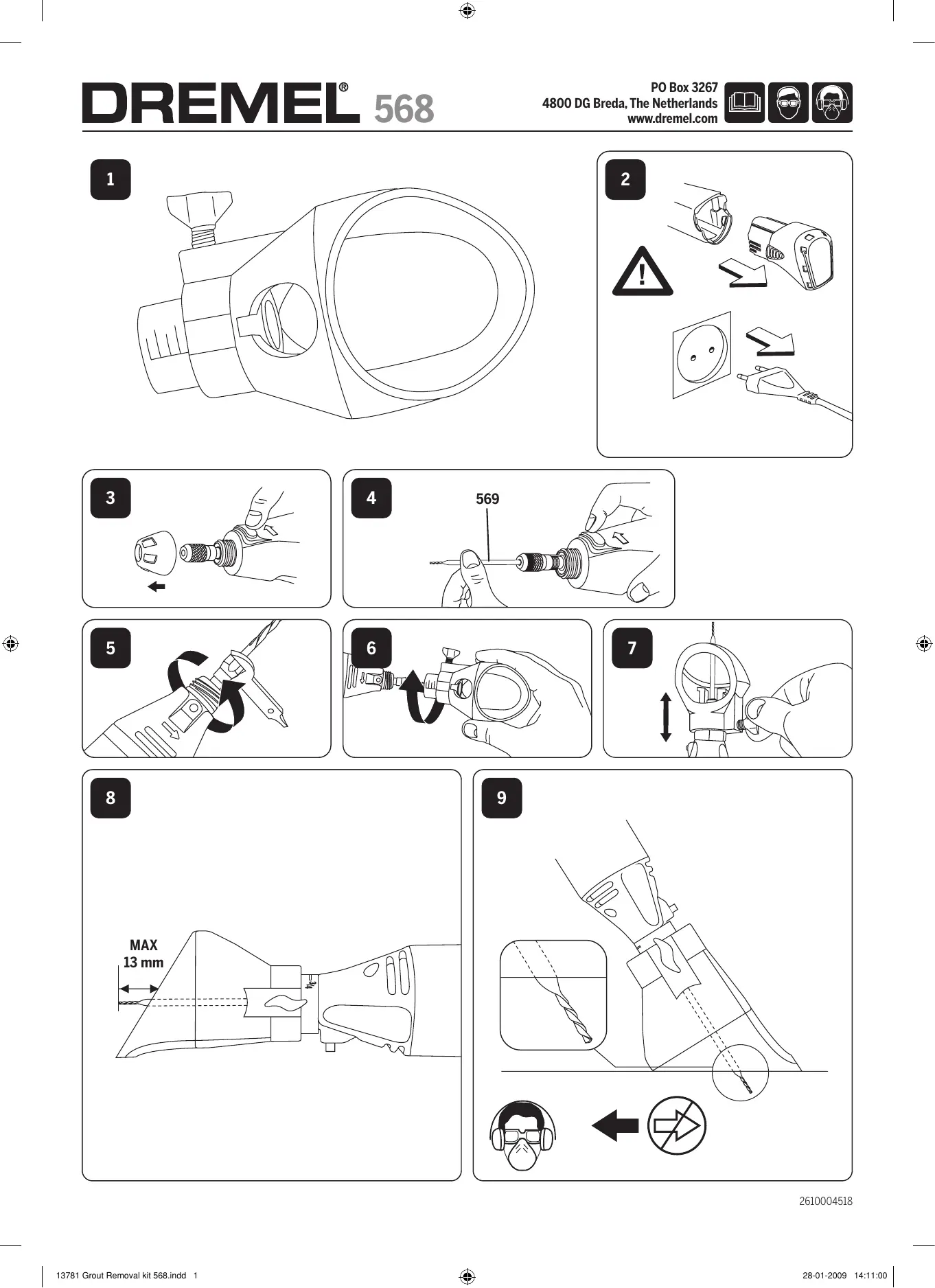 DREMEL® 568

PO Box 3267
4800 DG Breda, The Netherlands
www.dremel.com

1

2

3

4

569

5

6

7

8

MAX
13 mm

3/4

9

2610004518

13781 Grout Removal kit 568.indd 1

28-01-2009 14:11:00