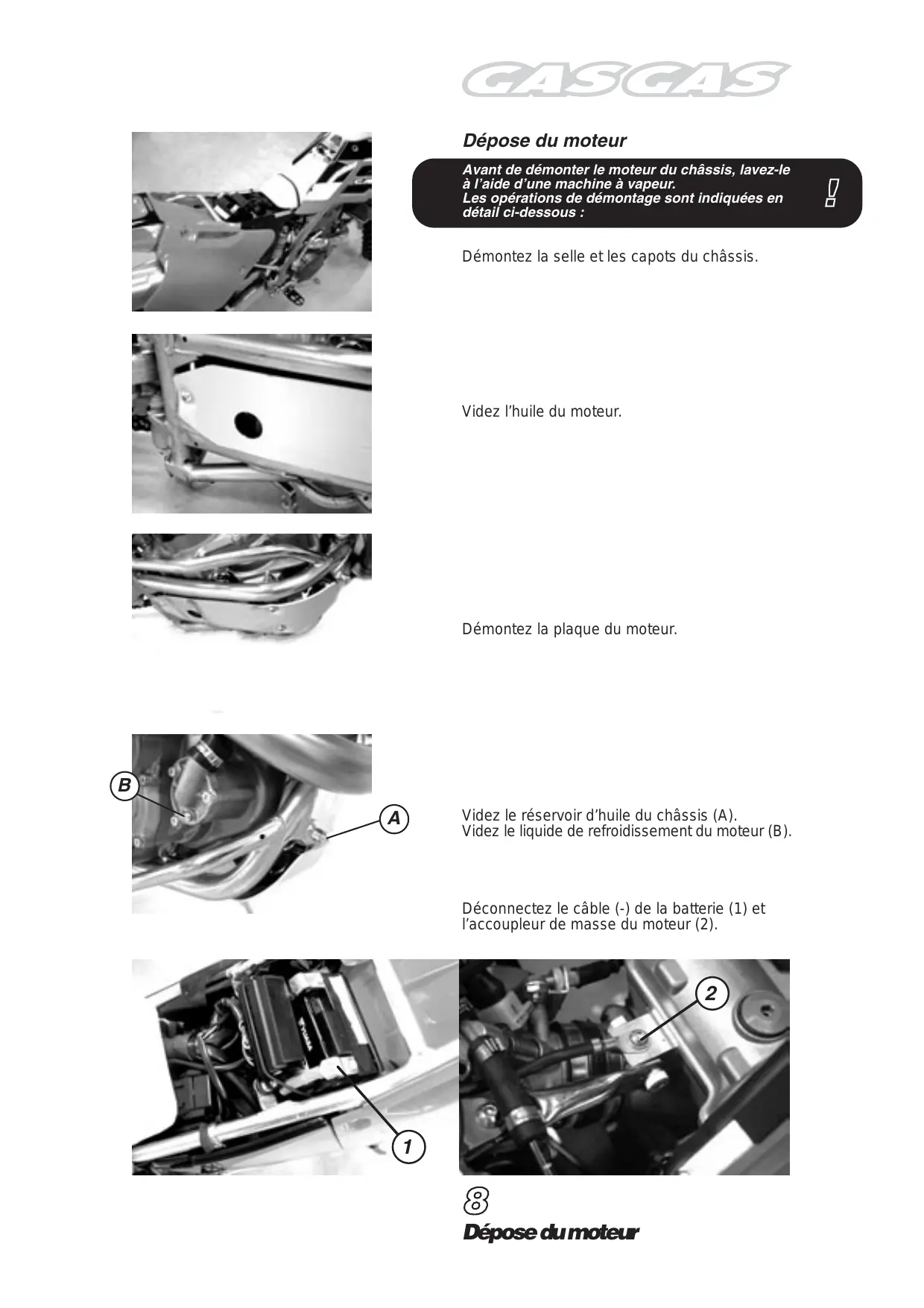 GAS GAS

Dépose du moteur

Avant de démonter le moteur du châssis, lavez-le à l'aide d'une machine à vapeur.
Les opérations de démontage sont indiquées en détail ci-dessous :

!

Démontez la selle et les capots du châssis.

Videz l'huile du moteur.

Démontez la plaque du moteur.

B

A

Videz le réservoir d'huile du châssis (A).
Videz le liquide de refroidissement du moteur (B).

Déconnectez le câble (-) de la batterie (1) et l'accoupleur de masse du moteur (2).

1

2

8

Dépose du moteur