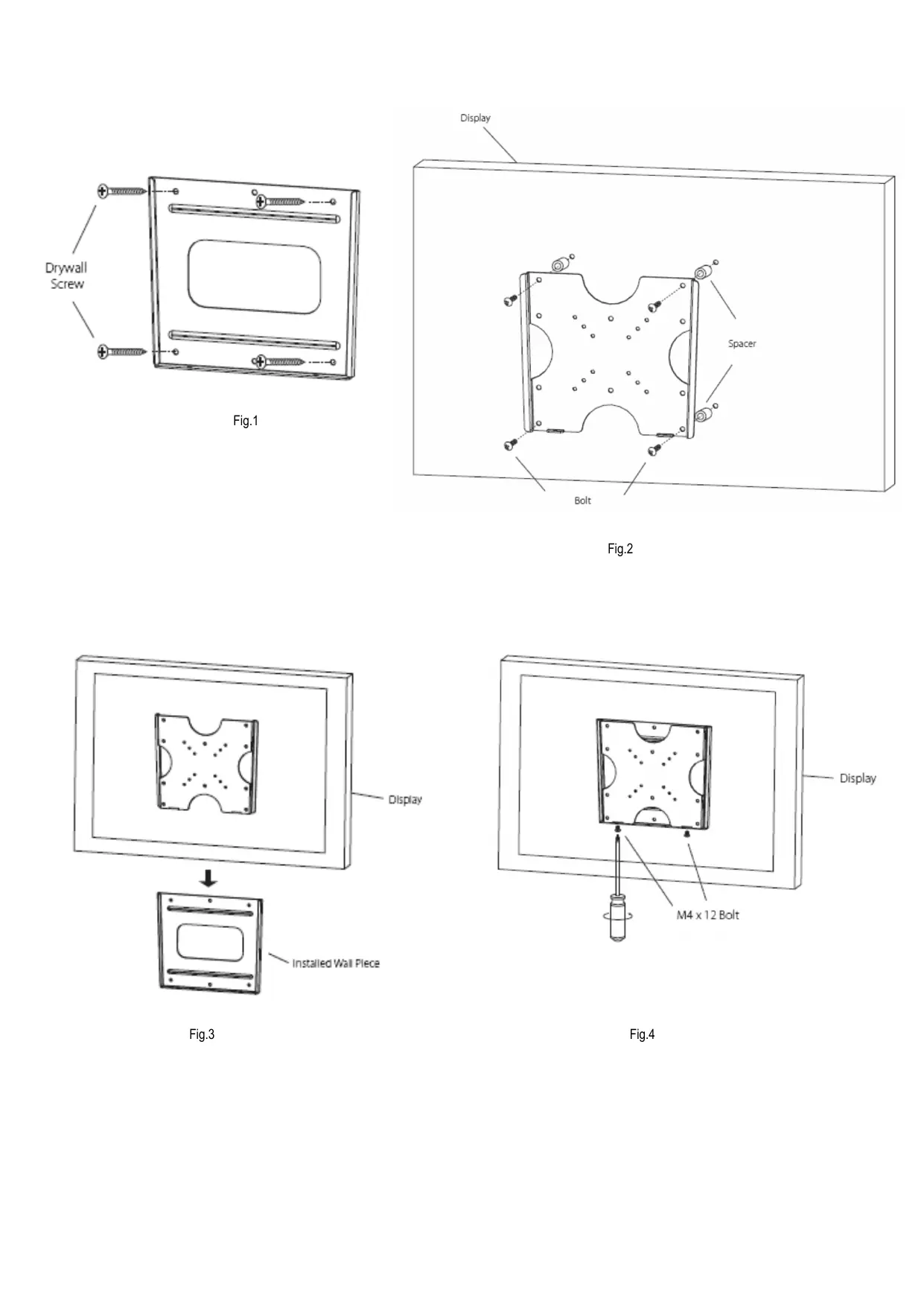 Drywall Screw

Fig.1

Display

Spacer

Bolt

Fig.2

Display

Installed Wall Piece

Fig.3

Display

M4 x 12 Bolt

Fig.4