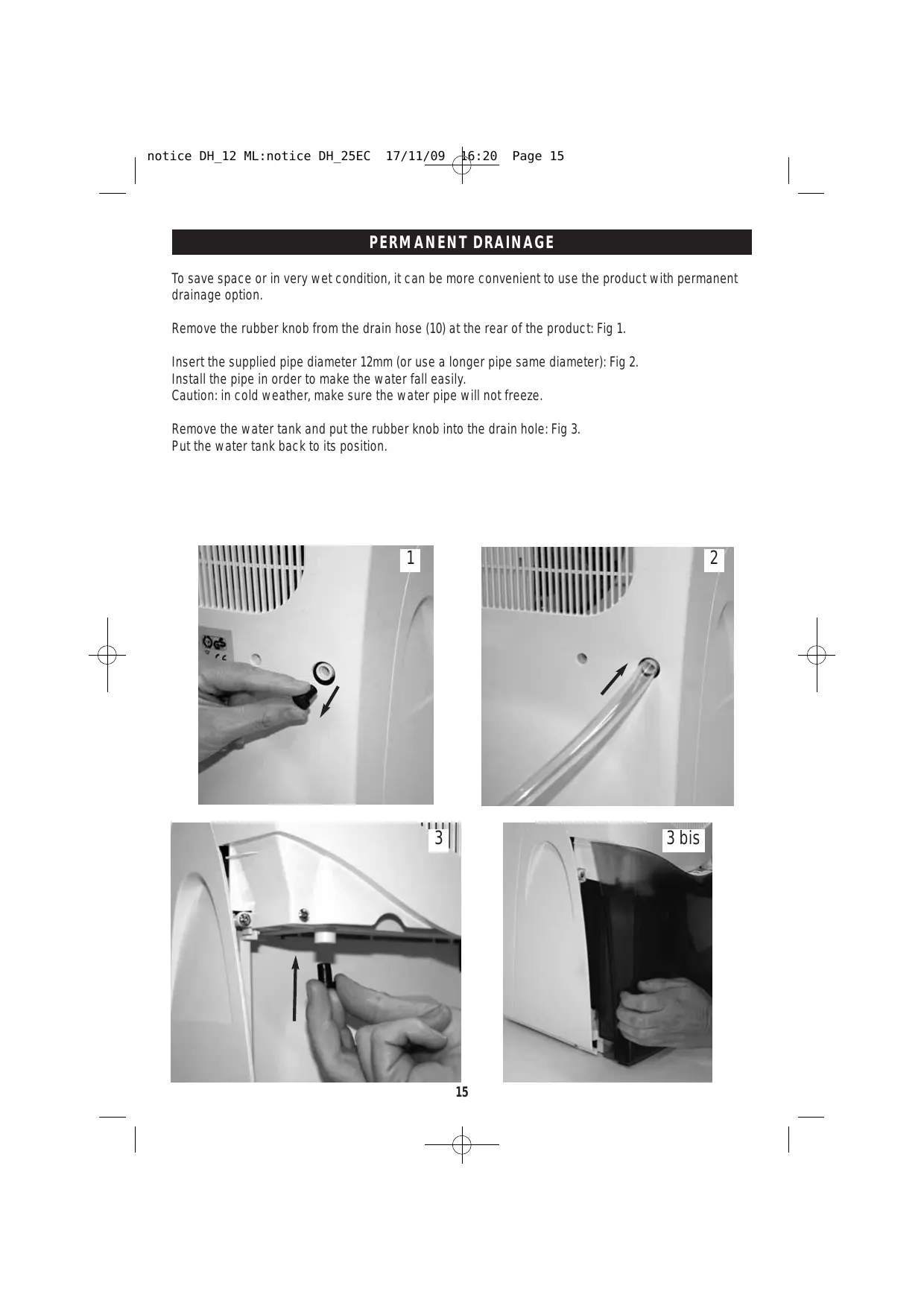 notice DH_12 ML:notice DH_25EC 17/11/09 16:20 Page 15

PERMANENT DRAINAGE

To save space or in very wet condition, it can be more convenient to use the product with permanent drainage option.

Remove the rubber knob from the drain hose (10) at the rear of the product: Fig 1.

Insert the supplied pipe diameter 12mm (or use a longer pipe same diameter): Fig 2.
Install the pipe in order to make the water fall easily.
Caution: in cold weather, make sure the water pipe will not freeze.

Remove the water tank and put the rubber knob into the drain hole: Fig 3.
Put the water tank back to its position.

1

2

3

3 bis

15