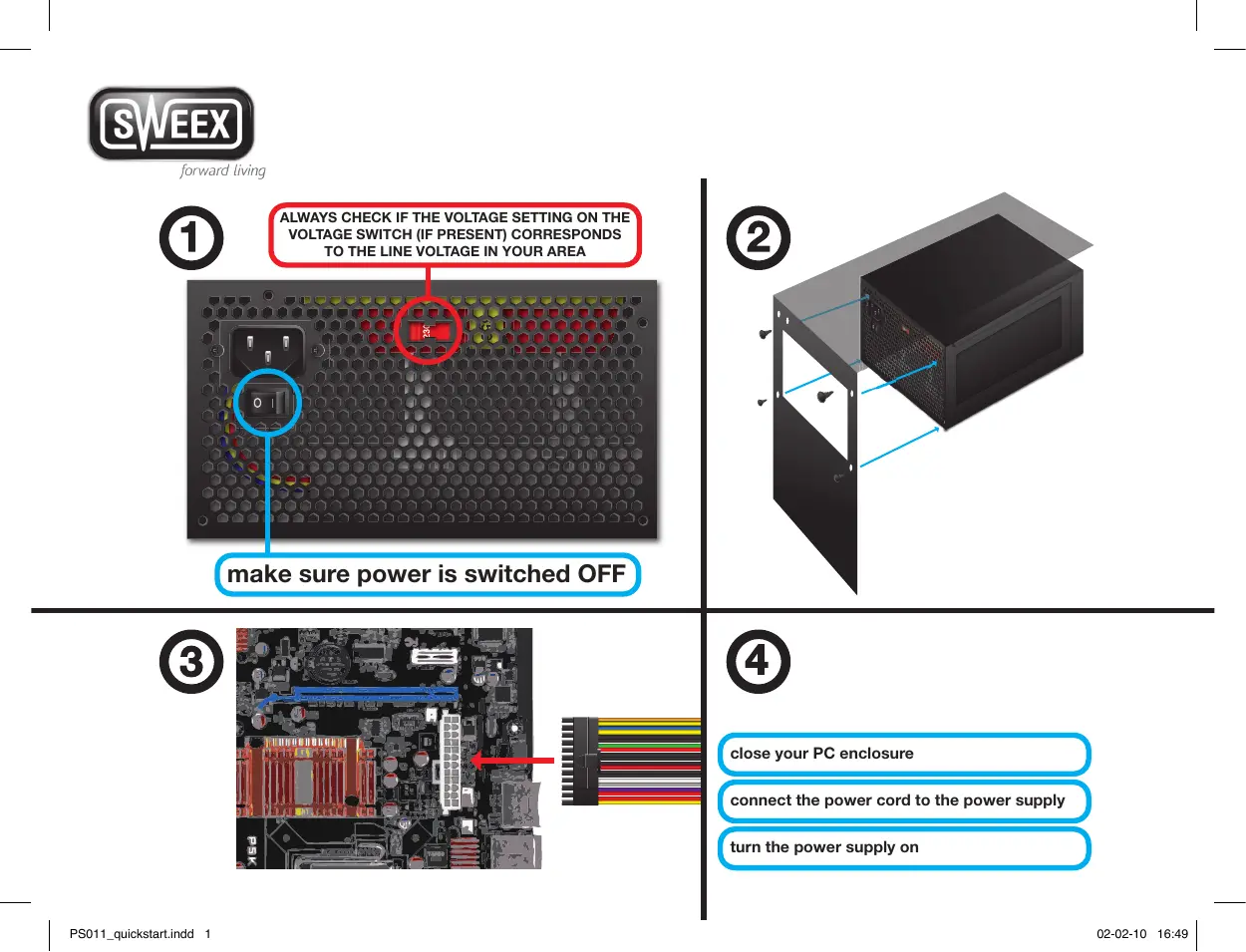 SWEEX
forward living

1

ALWAYS CHECK IF THE VOLTAGE SETTING ON THE VOLTAGE SWITCH (IF PRESENT) CORRESPONDS TO THE LINE VOLTAGE IN YOUR AREA

230

O I

make sure power is switched OFF

2

3

P5K

4

close your PC enclosure

connect the power cord to the power supply

turn the power supply on

PS011_quickstart.indd 1

02-02-10 16:49