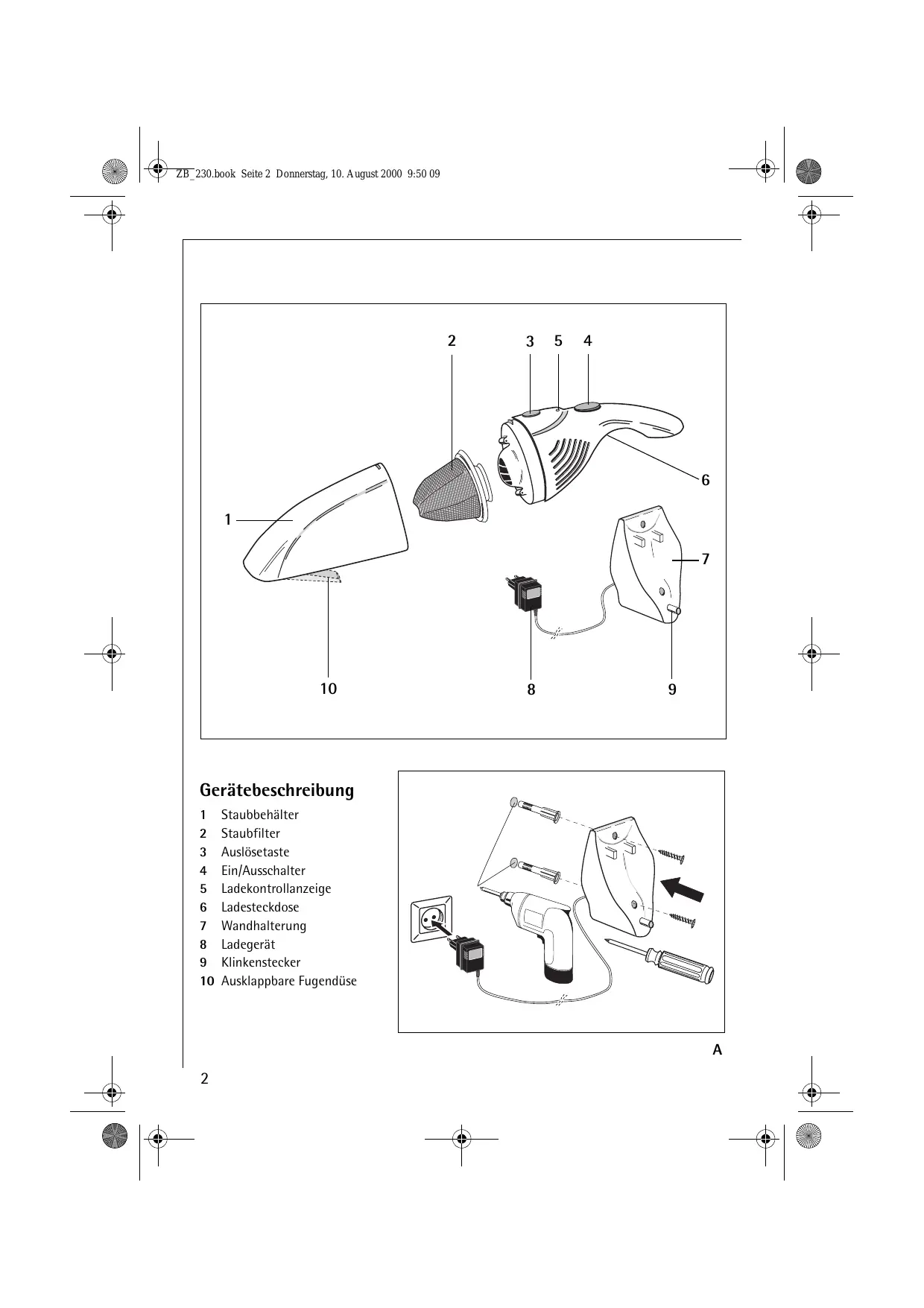 ZB_230.book Seite 2 Donnerstag, 10. August 2000 9:50 09

2
3
5
4
6
1
7
10
8
9

Gerätebeschreibung

1 Staubbehälter
2 Staubfilter
3 Auslösetaste
4 Ein/Ausschalter
5 Ladekontrollanzeige
6 Ladesteckdose
7 Wandhalterung
8 Ladegerät
9 Klinkenstecker
10 Ausklappbare Fugendüse

A

2