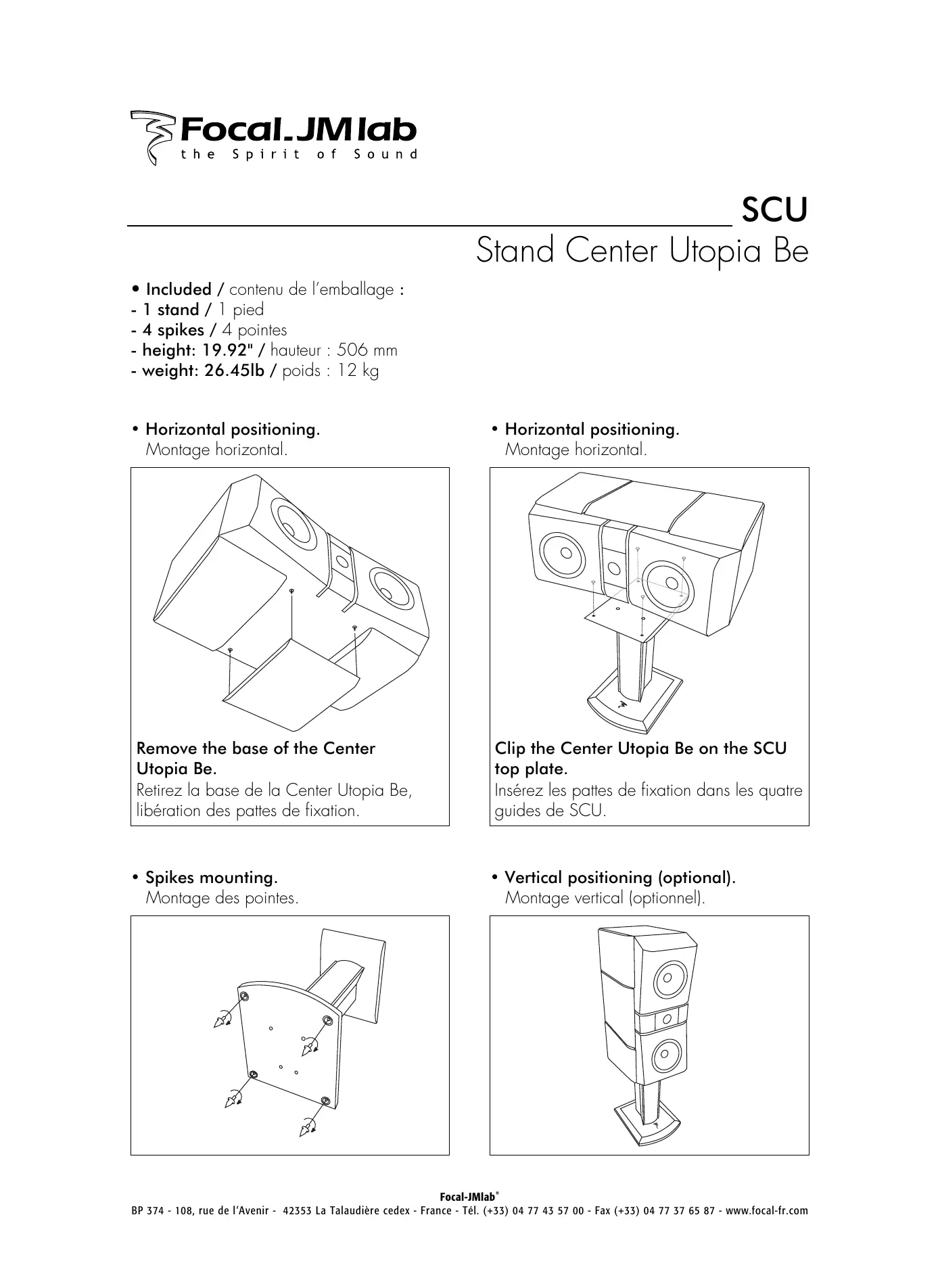 Focal.JMlab
the Spirit of Sound

SCU
Stand Center Utopia Be

• Included / contenu de l'emballage :
- 1 stand / 1 pied
- 4 spikes / 4 pointes
- height: 19.92" / hauteur : 506 mm
- weight: 26.45lb / poids : 12 kg

• Horizontal positioning.
Montage horizontal.

Remove the base of the Center Utopia Be.
Retirez la base de la Center Utopia Be, libération des pattes de fixation.

• Horizontal positioning.
Montage horizontal.

Clip the Center Utopia Be on the SCU top plate.
Insérez les pattes de fixation dans les quatre guides de SCU.

• Spikes mounting.
Montage des pointes.

• Vertical positioning (optional).
Montage vertical (optionnel).

Focal-JMlab®
BP 374 - 108, rue de l'Avenir - 42353 La Talaudière cedex - France - Tél. (+33) 04 77 43 57 00 - Fax (+33) 04 77 37 65 87 - www.focal-fr.com